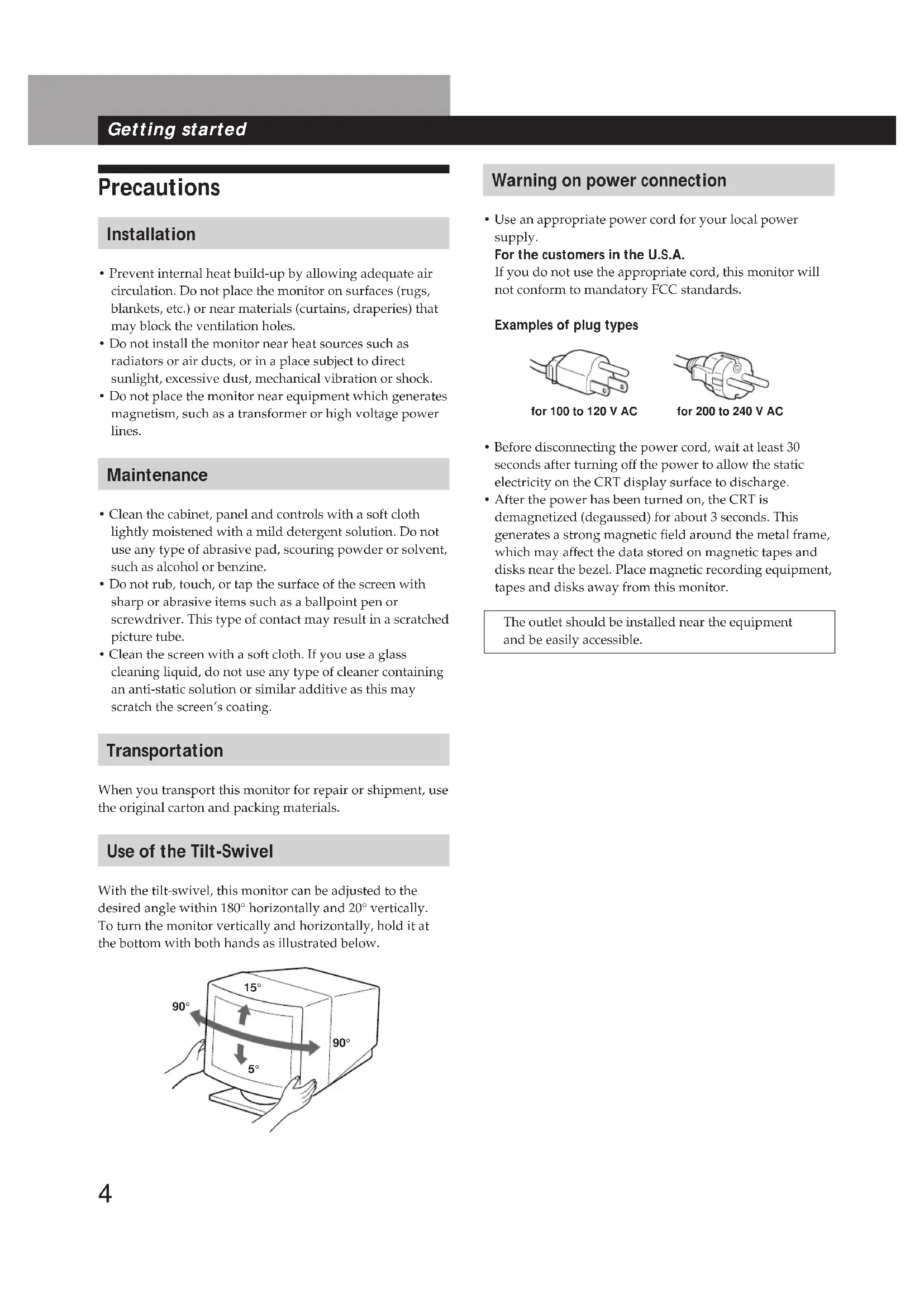 Getting started

Precautions

Installation

• Prevent internal heat build-up by allowing adequate air circulation. Do not place the monitor on surfaces (rugs, blankets, etc.) or near materials (curtains, draperies) that may block the ventilation holes.
• Do not install the monitor near heat sources such as radiators or air ducts, or in a place subject to direct sunlight, excessive dust, mechanical vibration or shock.
• Do not place the monitor near equipment which generates magnetism, such as a transformer or high voltage power lines.

Maintenance

• Clean the cabinet, panel and controls with a soft cloth lightly moistened with a mild detergent solution. Do not use any type of abrasive pad, scouring powder or solvent, such as alcohol or benzine.
• Do not rub, touch, or tap the surface of the screen with sharp or abrasive items such as a ballpoint pen or screwdriver. This type of contact may result in a scratched picture tube.
• Clean the screen with a soft cloth. If you use a glass cleaning liquid, do not use any type of cleaner containing an anti-static solution or similar additive as this may scratch the screen's coating.

Transportation

When you transport this monitor for repair or shipment, use the original carton and packing materials.

Use of the Tilt-Swivel

With the tilt-swivel, this monitor can be adjusted to the desired angle within 180° horizontally and 20° vertically. To turn the monitor vertically and horizontally, hold it at the bottom with both hands as illustrated below.

15°
90°
90°
5°

Warning on power connection

• Use an appropriate power cord for your local power supply.
For the customers in the U.S.A.
If you do not use the appropriate cord, this monitor will not conform to mandatory FCC standards.

Examples of plug types

for 100 to 120 V AC
for 200 to 240 V AC

• Before disconnecting the power cord, wait at least 30 seconds after turning off the power to allow the static electricity on the CRT display surface to discharge.
• After the power has been turned on, the CRT is demagnetized (degaussed) for about 3 seconds. This generates a strong magnetic field around the metal frame, which may affect the data stored on magnetic tapes and disks near the bezel. Place magnetic recording equipment, tapes and disks away from this monitor.

The outlet should be installed near the equipment and be easily accessible.

4