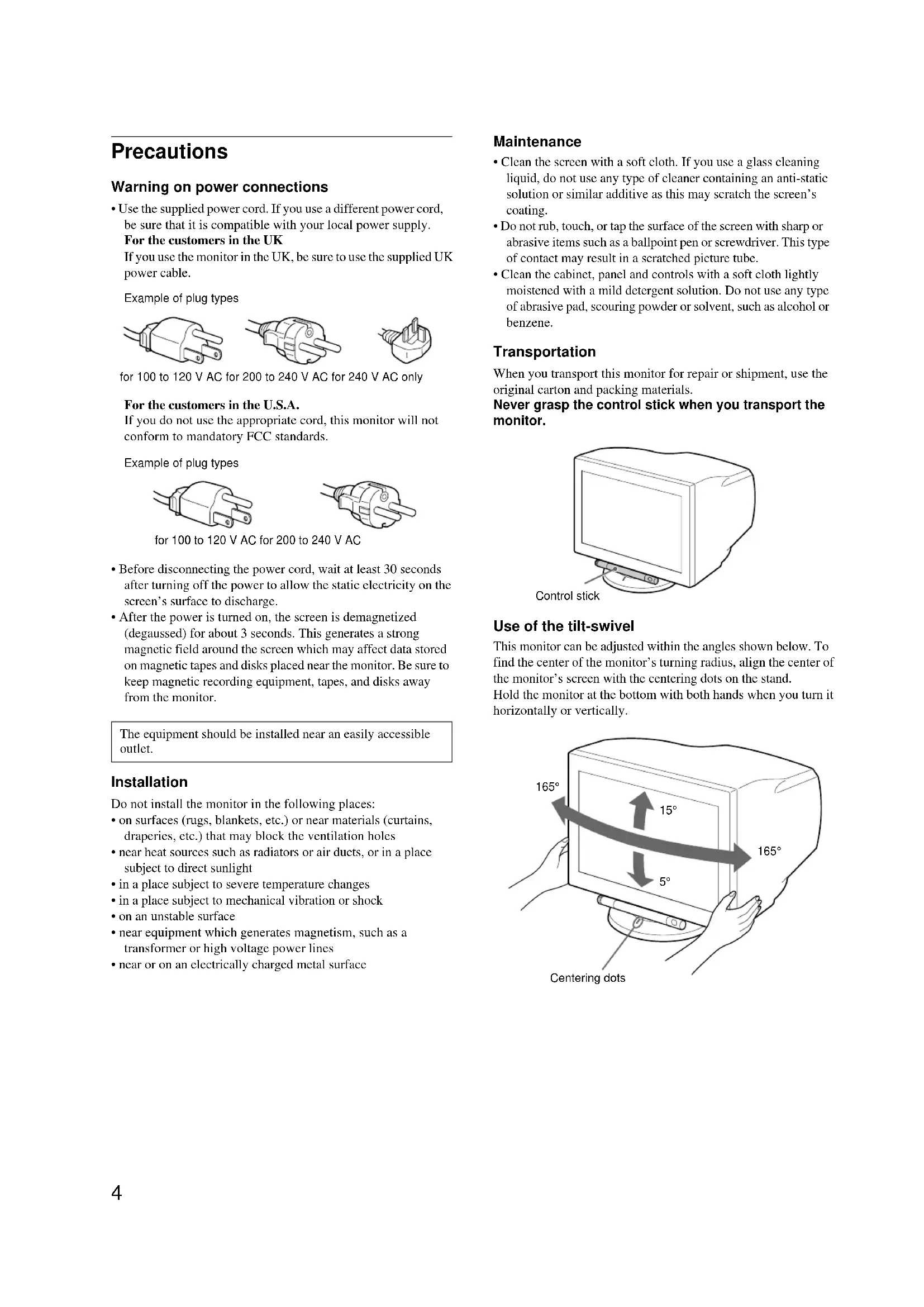 Precautions

Warning on power connections

• Use the supplied power cord. If you use a different power cord, be sure that it is compatible with your local power supply.
For the customers in the UK
If you use the monitor in the UK, be sure to use the supplied UK power cable.

Example of plug types

for 100 to 120 V AC for 200 to 240 V AC for 240 V AC only

For the customers in the U.S.A.
If you do not use the appropriate cord, this monitor will not conform to mandatory FCC standards.

Example of plug types

for 100 to 120 V AC for 200 to 240 V AC

• Before disconnecting the power cord, wait at least 30 seconds after turning off the power to allow the static electricity on the screen's surface to discharge.
• After the power is turned on, the screen is demagnetized (degaussed) for about 3 seconds. This generates a strong magnetic field around the screen which may affect data stored on magnetic tapes and disks placed near the monitor. Be sure to keep magnetic recording equipment, tapes, and disks away from the monitor.

The equipment should be installed near an easily accessible outlet.

Installation

Do not install the monitor in the following places:
• on surfaces (rugs, blankets, etc.) or near materials (curtains, draperies, etc.) that may block the ventilation holes
• near heat sources such as radiators or air ducts, or in a place subject to direct sunlight
• in a place subject to severe temperature changes
• in a place subject to mechanical vibration or shock
• on an unstable surface
• near equipment which generates magnetism, such as a transformer or high voltage power lines
• near or on an electrically charged metal surface

Maintenance

• Clean the screen with a soft cloth. If you use a glass cleaning liquid, do not use any type of cleaner containing an anti-static solution or similar additive as this may scratch the screen's coating.
• Do not rub, touch, or tap the surface of the screen with sharp or abrasive items such as a ballpoint pen or screwdriver. This type of contact may result in a scratched picture tube.
• Clean the cabinet, panel and controls with a soft cloth lightly moistened with a mild detergent solution. Do not use any type of abrasive pad, scouring powder or solvent, such as alcohol or benzene.

Transportation

When you transport this monitor for repair or shipment, use the original carton and packing materials.
Never grasp the control stick when you transport the monitor.

Control stick

Use of the tilt-swivel

This monitor can be adjusted within the angles shown below. To find the center of the monitor's turning radius, align the center of the monitor's screen with the centering dots on the stand.
Hold the monitor at the bottom with both hands when you turn it horizontally or vertically.

165°
15°
165°
5°
Centering dots

4