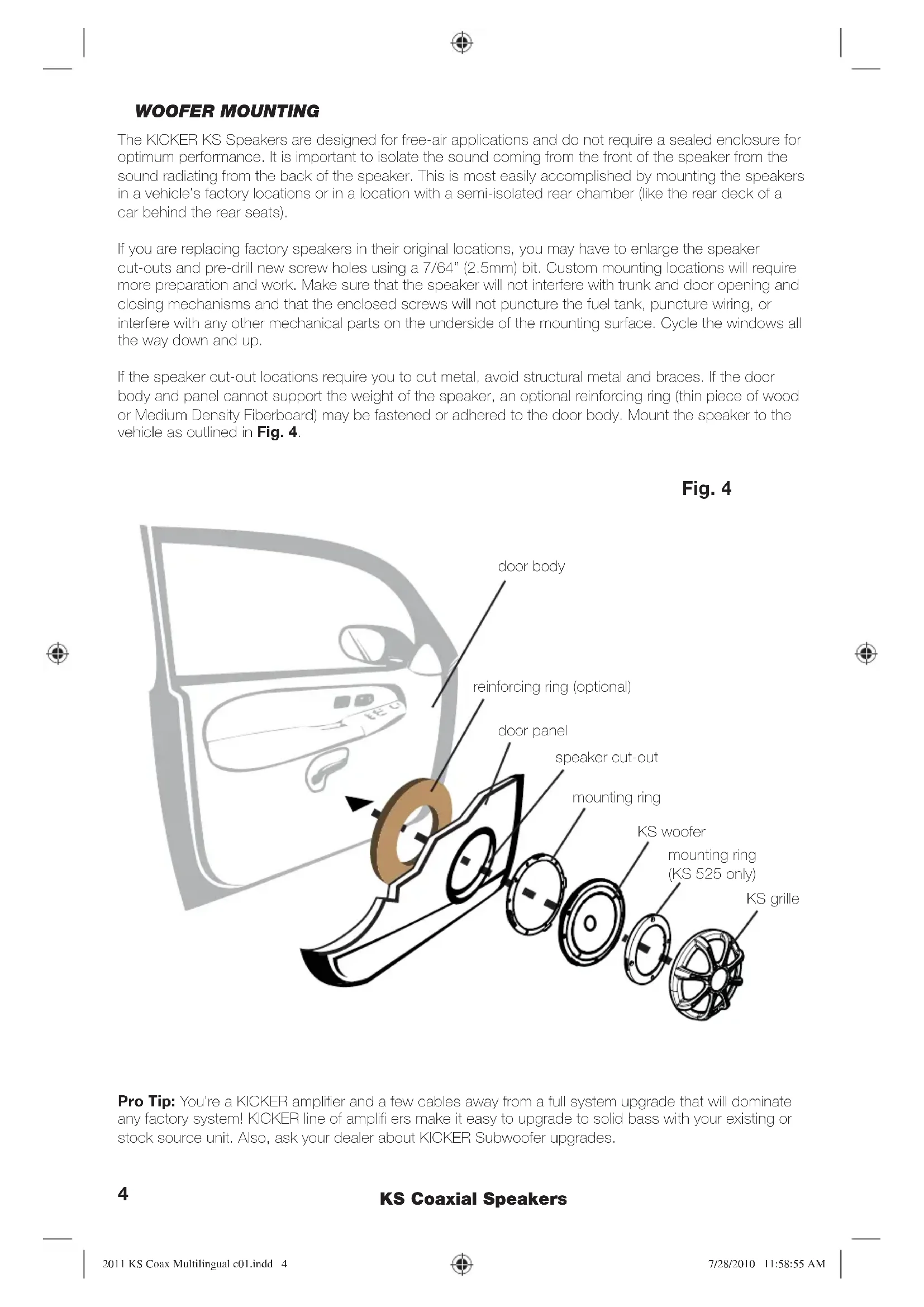 WOOFER MOUNTING

The KICKER KS Speakers are designed for free-air applications and do not require a sealed enclosure for optimum performance. It is important to isolate the sound coming from the front of the speaker from the sound radiating from the back of the speaker. This is most easily accomplished by mounting the speakers in a vehicle's factory locations or in a location with a semi-isolated rear chamber (like the rear deck of a car behind the rear seats).

If you are replacing factory speakers in their original locations, you may have to enlarge the speaker cut-outs and pre-drill new screw holes using a 7/64" (2.5mm) bit. Custom mounting locations will require more preparation and work. Make sure that the speaker will not interfere with trunk and door opening and closing mechanisms and that the enclosed screws will not puncture the fuel tank, puncture wiring, or interfere with any other mechanical parts on the underside of the mounting surface. Cycle the windows all the way down and up.

If the speaker cut-out locations require you to cut metal, avoid structural metal and braces. If the door body and panel cannot support the weight of the speaker, an optional reinforcing ring (thin piece of wood or Medium Density Fiberboard) may be fastened or adhered to the door body. Mount the speaker to the vehicle as outlined in Fig. 4.

Fig. 4

door body

reinforcing ring (optional)

door panel

speaker cut-out

mounting ring

KS woofer

mounting ring (KS 525 only)

KS grille

Pro Tip: You're a KICKER amplifier and a few cables away from a full system upgrade that will dominate any factory system! KICKER line of amplifi ers make it easy to upgrade to solid bass with your existing or stock source unit. Also, ask your dealer about KICKER Subwoofer upgrades.

4 KS Coaxial Speakers

2011 KS Coax Multilingual c01.indd 4 7/28/2010 11:58:55 AM