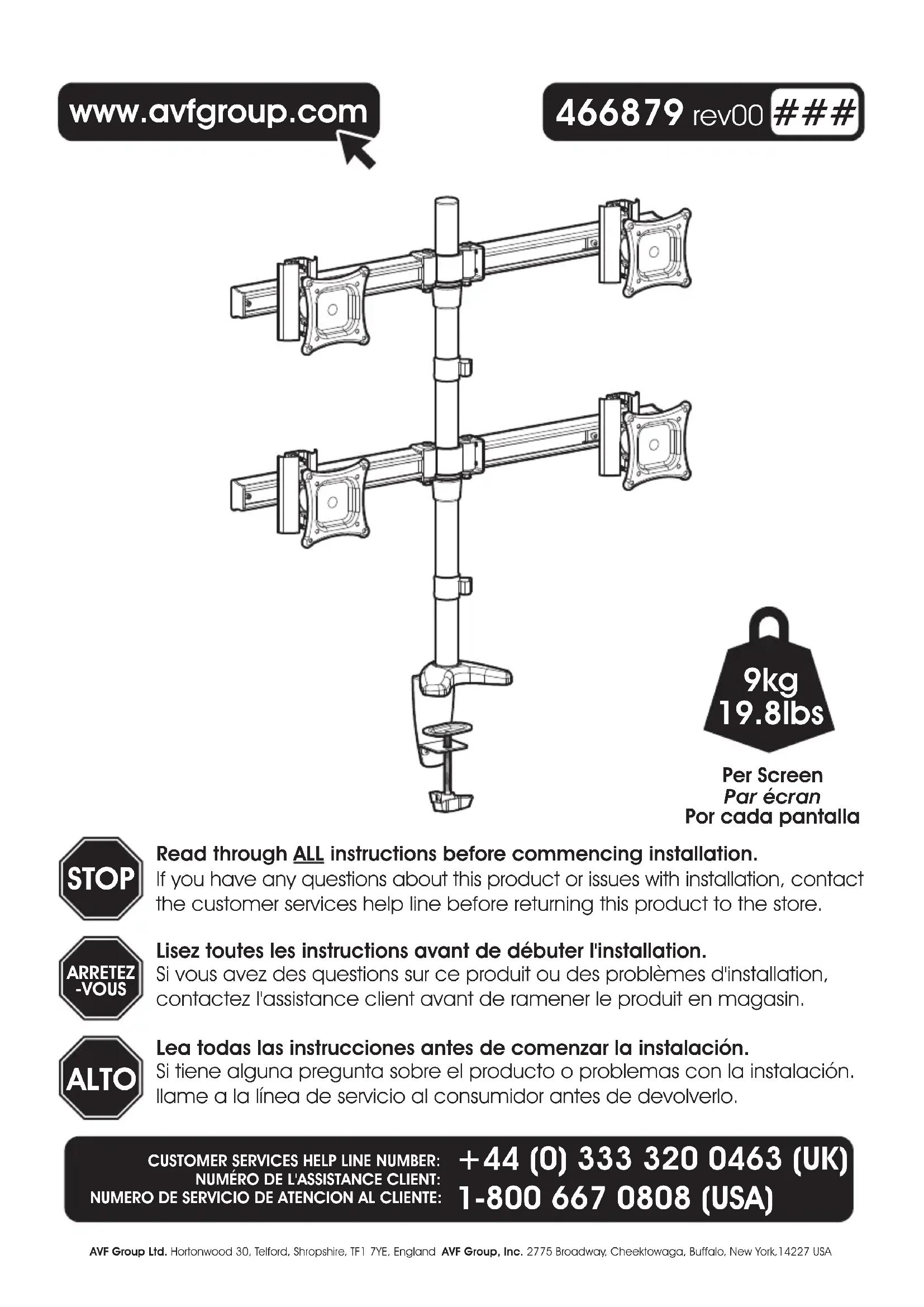 www.avfgroup.com

466879 rev00 ###

9kg
19.8lbs

Per Screen
Par écran
Por cada pantalla

STOP

Read through ALL instructions before commencing installation.
If you have any questions about this product or issues with installation, contact the customer services help line before returning this product to the store.

ARRETEZ -VOUS

Lisez toutes les instructions avant de débuter l'installation.
Si vous avez des questions sur ce produit ou des problèmes d'installation, contactez l'assistance client avant de ramener le produit en magasin.

ALTO

Lea todas las instrucciones antes de comenzar la instalación.
Si tiene alguna pregunta sobre el producto o problemas con la instalación. llame a la línea de servicio al consumidor antes de devolverlo.

CUSTOMER SERVICES HELP LINE NUMBER:
NUMÉRO DE L'ASSISTANCE CLIENT:
NUMERO DE SERVICIO DE ATENCION AL CLIENTE:
+44 (0) 333 320 0463 (UK)
1-800 667 0808 (USA)

AVF Group Ltd. Hortonwood 30, Telford, Shropshire, TF1 7YE, England AVF Group, Inc. 2775 Broadway, Cheektowaga, Buffalo, New York,14227 USA