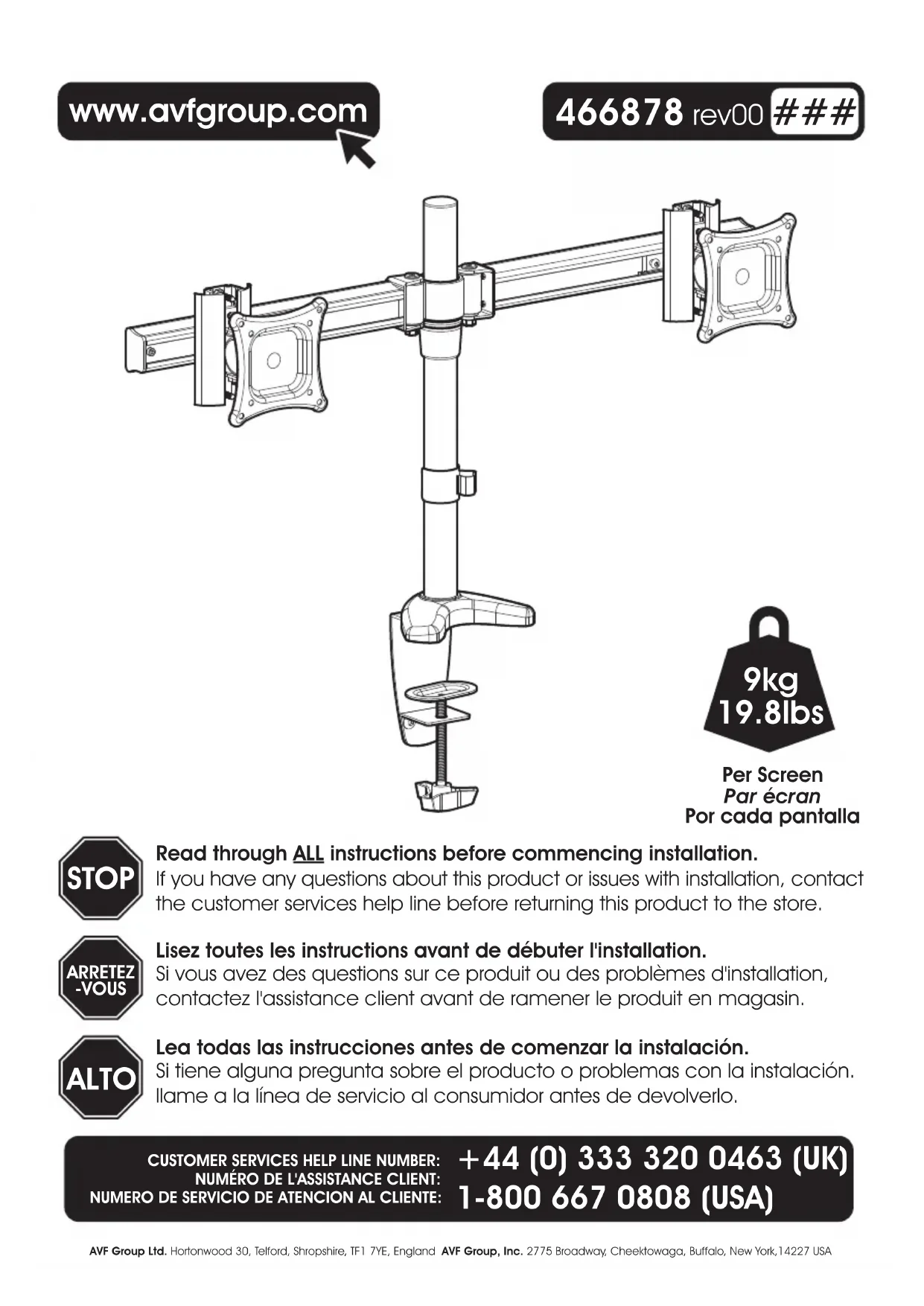 www.avfgroup.com

466878 rev00 ###

9kg
19.8lbs

Per Screen
Par écran
Por cada pantalla

STOP

Read through ALL instructions before commencing installation.
If you have any questions about this product or issues with installation, contact the customer services help line before returning this product to the store.

ARRETEZ -VOUS

Lisez toutes les instructions avant de débuter l'installation.
Si vous avez des questions sur ce produit ou des problèmes d'installation, contactez l'assistance client avant de ramener le produit en magasin.

ALTO

Lea todas las instrucciones antes de comenzar la instalación.
Si tiene alguna pregunta sobre el producto o problemas con la instalación. llame a la línea de servicio al consumidor antes de devolverlo.

CUSTOMER SERVICES HELP LINE NUMBER:
NUMÉRO DE L'ASSISTANCE CLIENT:
NUMERO DE SERVICIO DE ATENCION AL CLIENTE:

+44 (0) 333 320 0463 (UK)
1-800 667 0808 (USA)

AVF Group Ltd. Hortonwood 30, Telford, Shropshire, TF1 7YE, England AVF Group, Inc. 2775 Broadway, Cheektowaga, Buffalo, New York,14227 USA