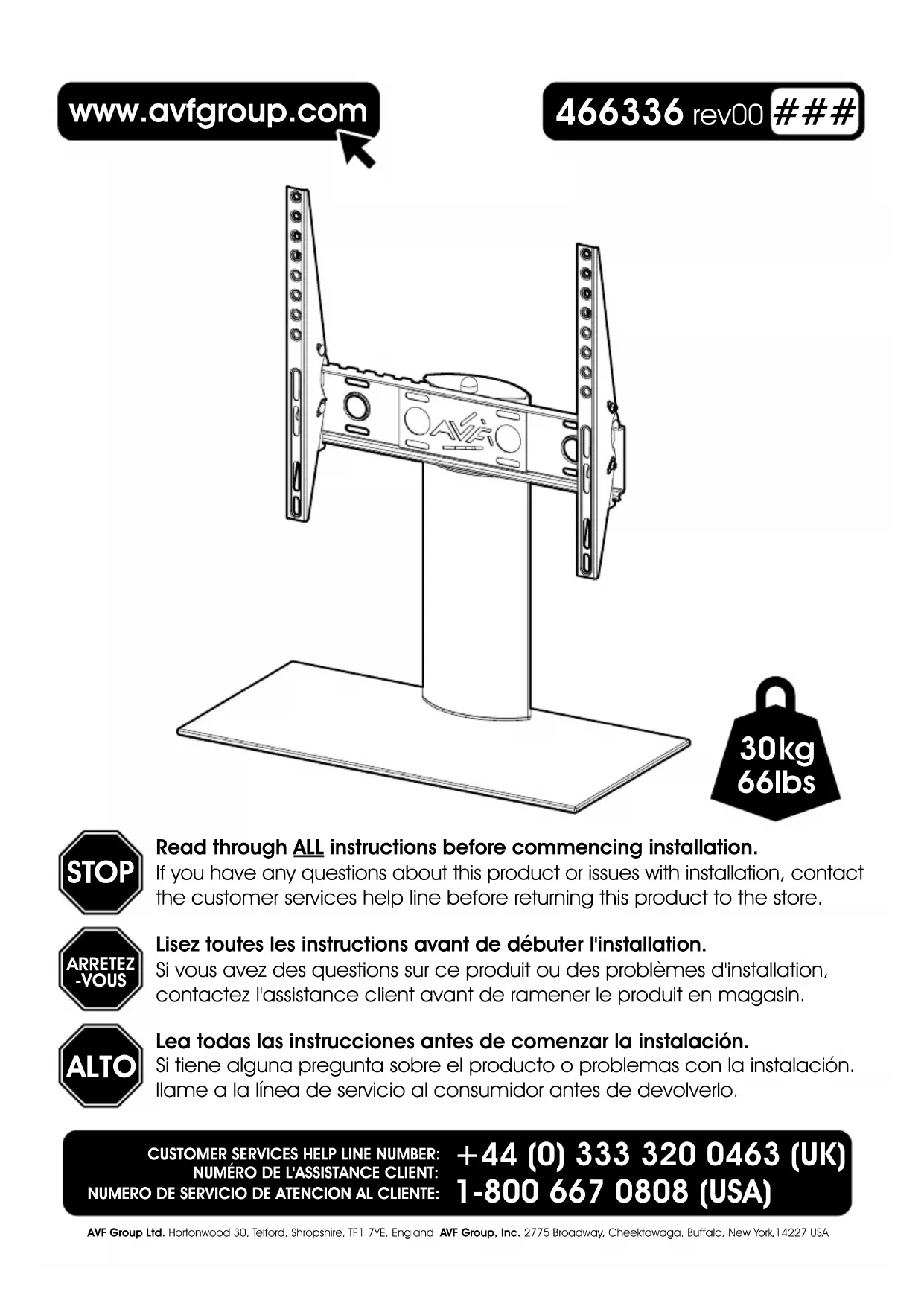 www.avfgroup.com

466336 rev00 ###

AVF

30kg
66lbs

STOP

Read through ALL instructions before commencing installation.
If you have any questions about this product or issues with installation, contact the customer services help line before returning this product to the store.

ARRETEZ -VOUS

Lisez toutes les instructions avant de débuter l'installation.
Si vous avez des questions sur ce produit ou des problèmes d'installation, contactez l'assistance client avant de ramener le produit en magasin.

ALTO

Lea todas las instrucciones antes de comenzar la instalación.
Si tiene alguna pregunta sobre el producto o problemas con la instalación. llame a la línea de servicio al consumidor antes de devolverlo.

CUSTOMER SERVICES HELP LINE NUMBER:
NUMÉRO DE L'ASSISTANCE CLIENT:
NUMERO DE SERVICIO DE ATENCION AL CLIENTE:

+44 (0) 333 320 0463 (UK)
1-800 667 0808 (USA)

AVF Group Ltd. Hortonwood 30, Telford, Shropshire, TF1 7YE, England AVF Group, Inc. 2775 Broadway, Cheektowaga, Buffalo, New York,14227 USA