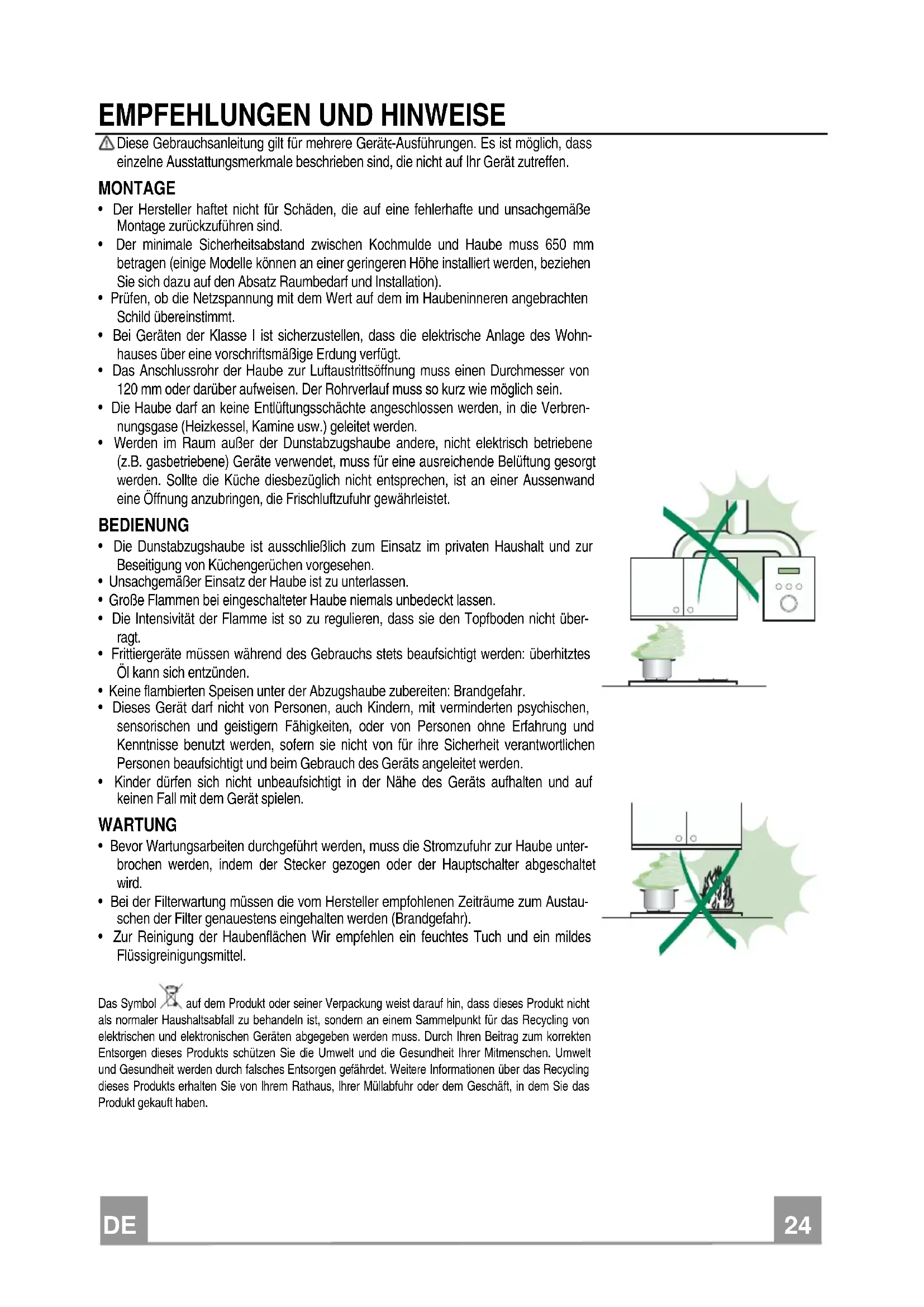 EMPFEHLUNGEN UND HINWEISE

Diese Gebrauchsanleitung gilt für mehrere Geräte-Ausführungen. Es ist möglich, dass einzelne Ausstattungsmerkmale beschrieben sind, die nicht auf Ihr Gerät zutreffen.

MONTAGE

• Der Hersteller haftet nicht für Schäden, die auf eine fehlerhafte und unsachgemäße Montage zurückzuführen sind.
• Der minimale Sicherheitsabstand zwischen Kochmulde und Haube muss 650 mm betragen (einige Modelle können an einer geringeren Höhe installiert werden, beziehen Sie sich dazu auf den Absatz Raumbedarf und Installation).
• Prüfen, ob die Netzspannung mit dem Wert auf dem im Haubeninneren angebrachten Schild übereinstimmt.
• Bei Geräten der Klasse I ist sicherzustellen, dass die elektrische Anlage des Wohnhauses über eine vorschriftsmäßige Erdung verfügt.
• Das Anschlussrohr der Haube zur Luftaustrittsöffnung muss einen Durchmesser von 120 mm oder darüber aufweisen. Der Rohrverlauf muss so kurz wie möglich sein.
• Die Haube darf an keine Entlüftungsschächte angeschlossen werden, in die Verbrennungsgase (Heizkessel, Kamine usw.) geleitet werden.
• Werden im Raum außer der Dunstabzugshaube andere, nicht elektrisch betriebene (z.B. gasbetriebene) Geräte verwendet, muss für eine ausreichende Belüftung gesorgt werden. Sollte die Küche diesbezüglich nicht entsprechen, ist an einer Aussenwand eine Öffnung anzubringen, die Frischluftzufuhr gewährleistet.

BEDIENUNG

• Die Dunstabzugshaube ist ausschließlich zum Einsatz im privaten Haushalt und zur Beseitigung von Küchengerüchen vorgesehen.
• Unsachgemäßer Einsatz der Haube ist zu unterlassen.
• Große Flammen bei eingeschalteter Haube niemals unbedeckt lassen.
• Die Intensivität der Flamme ist so zu regulieren, dass sie den Topfboden nicht überragt.
• Frittiergeräte müssen während des Gebrauchs stets beaufsichtigt werden: überhitztes Öl kann sich entzünden.
• Keine flambierten Speisen unter der Abzugshaube zubereiten: Brandgefahr.
• Dieses Gerät darf nicht von Personen, auch Kindern, mit verminderten psychischen, sensorischen und geistigern Fähigkeiten, oder von Personen ohne Erfahrung und Kenntnisse benutzt werden, sofern sie nicht von für ihre Sicherheit verantwortlichen Personen beaufsichtigt und beim Gebrauch des Geräts angeleitet werden.
• Kinder dürfen sich nicht unbeaufsichtigt in der Nähe des Geräts aufhalten und auf keinen Fall mit dem Gerät spielen.

WARTUNG

• Bevor Wartungsarbeiten durchgeführt werden, muss die Stromzufuhr zur Haube unterbrochen werden, indem der Stecker gezogen oder der Hauptschalter abgeschaltet wird.
• Bei der Filterwartung müssen die vom Hersteller empfohlenen Zeiträume zum Austauschen der Filter genauestens eingehalten werden (Brandgefahr).
• Zur Reinigung der Haubenflächen Wir empfehlen ein feuchtes Tuch und ein mildes Flüssigreinigungsmittel.

Das Symbol auf dem Produkt oder seiner Verpackung weist darauf hin, dass dieses Produkt nicht als normaler Haushaltsabfall zu behandeln ist, sondern an einem Sammelpunkt für das Recycling von elektrischen und elektronischen Geräten abgegeben werden muss. Durch Ihren Beitrag zum korrekten Entsorgen dieses Produkts schützen Sie die Umwelt und die Gesundheit Ihrer Mitmenschen. Umwelt und Gesundheit werden durch falsches Entsorgen gefährdet. Weitere Informationen über das Recycling dieses Produkts erhalten Sie von Ihrem Rathaus, Ihrer Müllabfuhr oder dem Geschäft, in dem Sie das Produkt gekauft haben.

DE

24