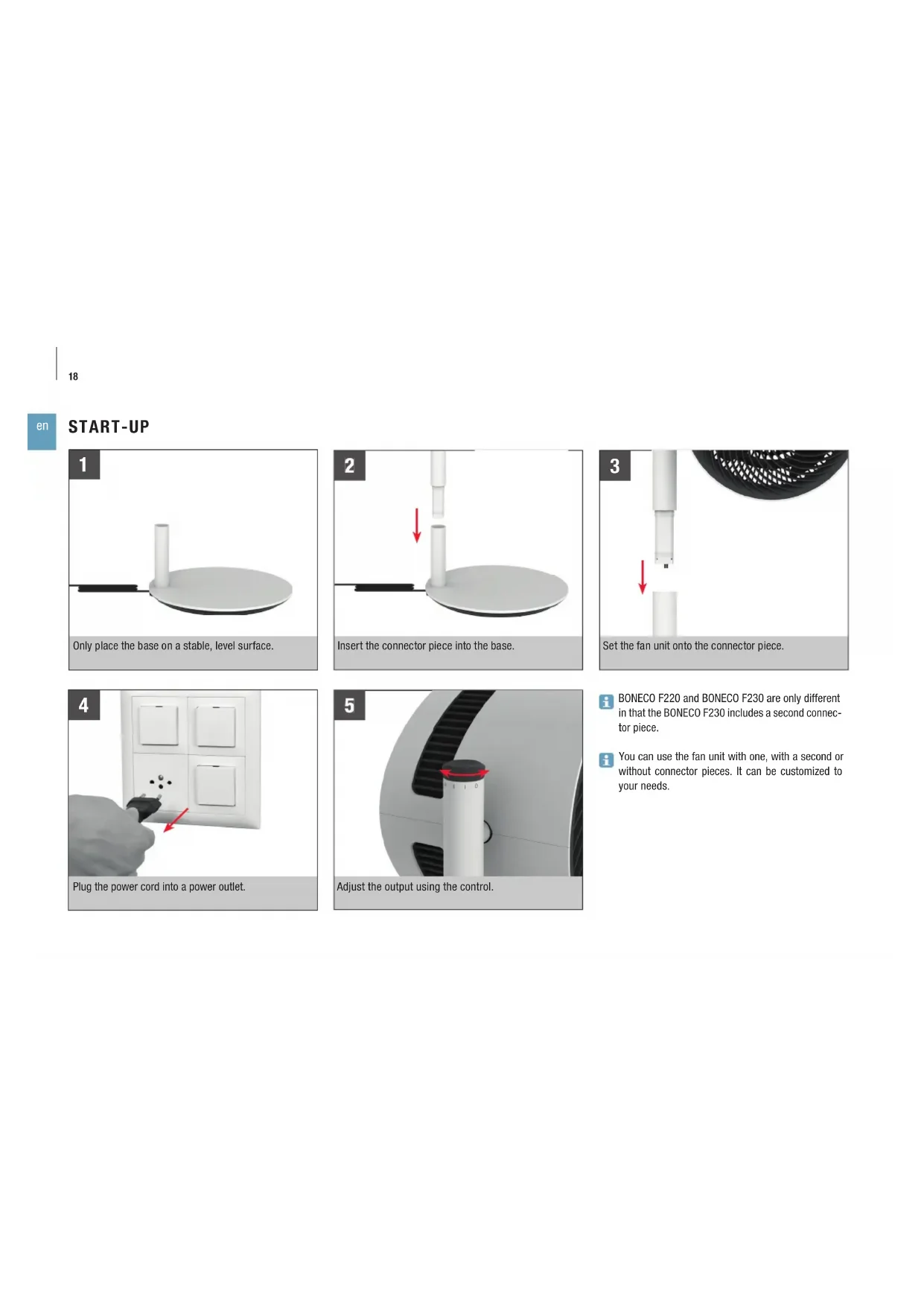 18

en

START-UP

1

Only place the base on a stable, level surface.

2

Insert the connector piece into the base.

3

Set the fan unit onto the connector piece.

4

Plug the power cord into a power outlet.

5

Adjust the output using the control.

BONECO F220 and BONECO F230 are only different in that the BONECO F230 includes a second connector piece.

You can use the fan unit with one, with a second or without connector pieces. It can be customized to your needs.