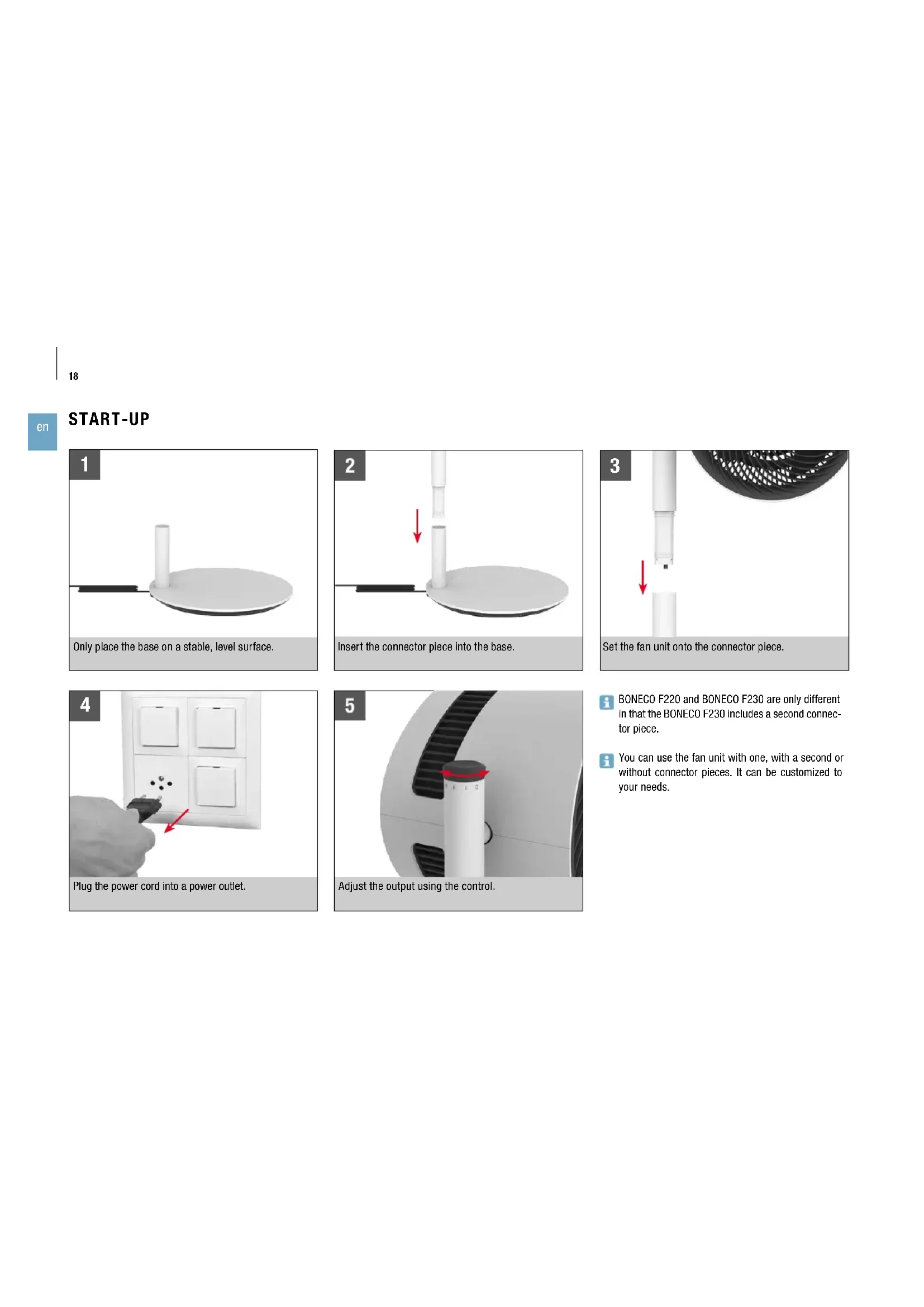 18

en

START-UP

1

Only place the base on a stable, level surface.

2

Insert the connector piece into the base.

3

Set the fan unit onto the connector piece.

4

Plug the power cord into a power outlet.

5

Adjust the output using the control.

BONECO F220 and BONECO F230 are only different in that the BONECO F230 includes a second connector piece.

You can use the fan unit with one, with a second or without connector pieces. It can be customized to your needs.