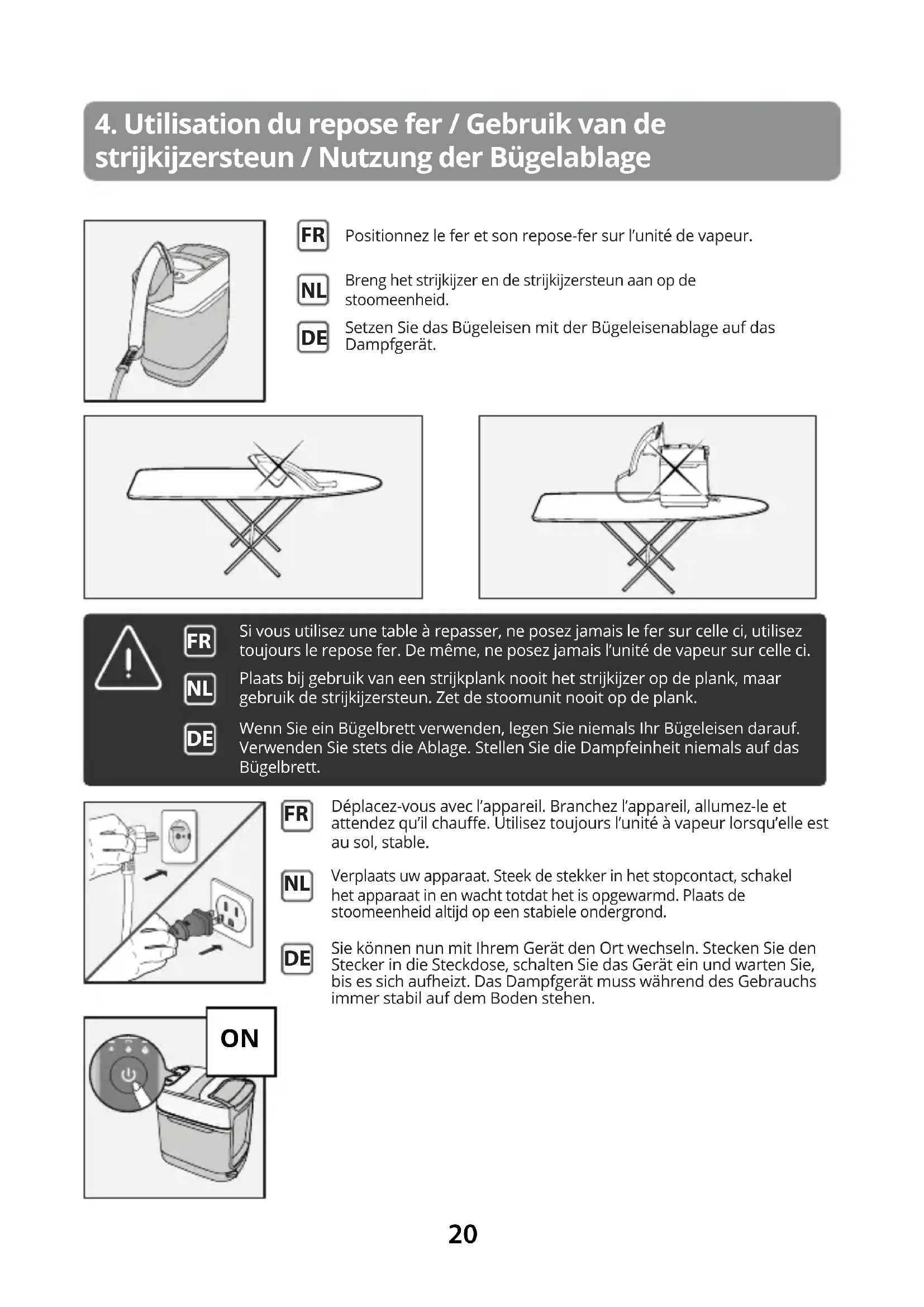 4. Utilisation du repose fer / Gebruik van de strijkijzersteun / Nutzung der Bügelablage

FR Positionnez le fer et son repose-fer sur l'unité de vapeur.

NL Breng het strijkijzer en de strijkijzersteun aan op de stoomeenheid.

DE Setzen Sie das Bügeleisen mit der Bügeleisenablage auf das Dampfgerät.

FR Si vous utilisez une table à repasser, ne posez jamais le fer sur celle ci, utilisez toujours le repose fer. De même, ne posez jamais l'unité de vapeur sur celle ci.

NL Plaats bij gebruik van een strijkplank nooit het strijkijzer op de plank, maar gebruik de strijkijzersteun. Zet de stoomunit nooit op de plank.

DE Wenn Sie ein Bügelbrett verwenden, legen Sie niemals Ihr Bügeleisen darauf. Verwenden Sie stets die Ablage. Stellen Sie die Dampfeinheit niemals auf das Bügelbrett.

FR Déplacez-vous avec l'appareil. Branchez l'appareil, allumez-le et attendez qu'il chauffe. Utilisez toujours l'unité à vapeur lorsqu'elle est au sol, stable.

NL Verplaats uw apparaat. Steek de stekker in het stopcontact, schakel het apparaat in en wacht totdat het is opgewarmd. Plaats de stoomeenheid altijd op een stabiele ondergrond.

DE Sie können nun mit Ihrem Gerät den Ort wechseln. Stecken Sie den Stecker in die Steckdose, schalten Sie das Gerät ein und warten Sie, bis es sich aufheizt. Das Dampfgerät muss während des Gebrauchs immer stabil auf dem Boden stehen.

ON

20