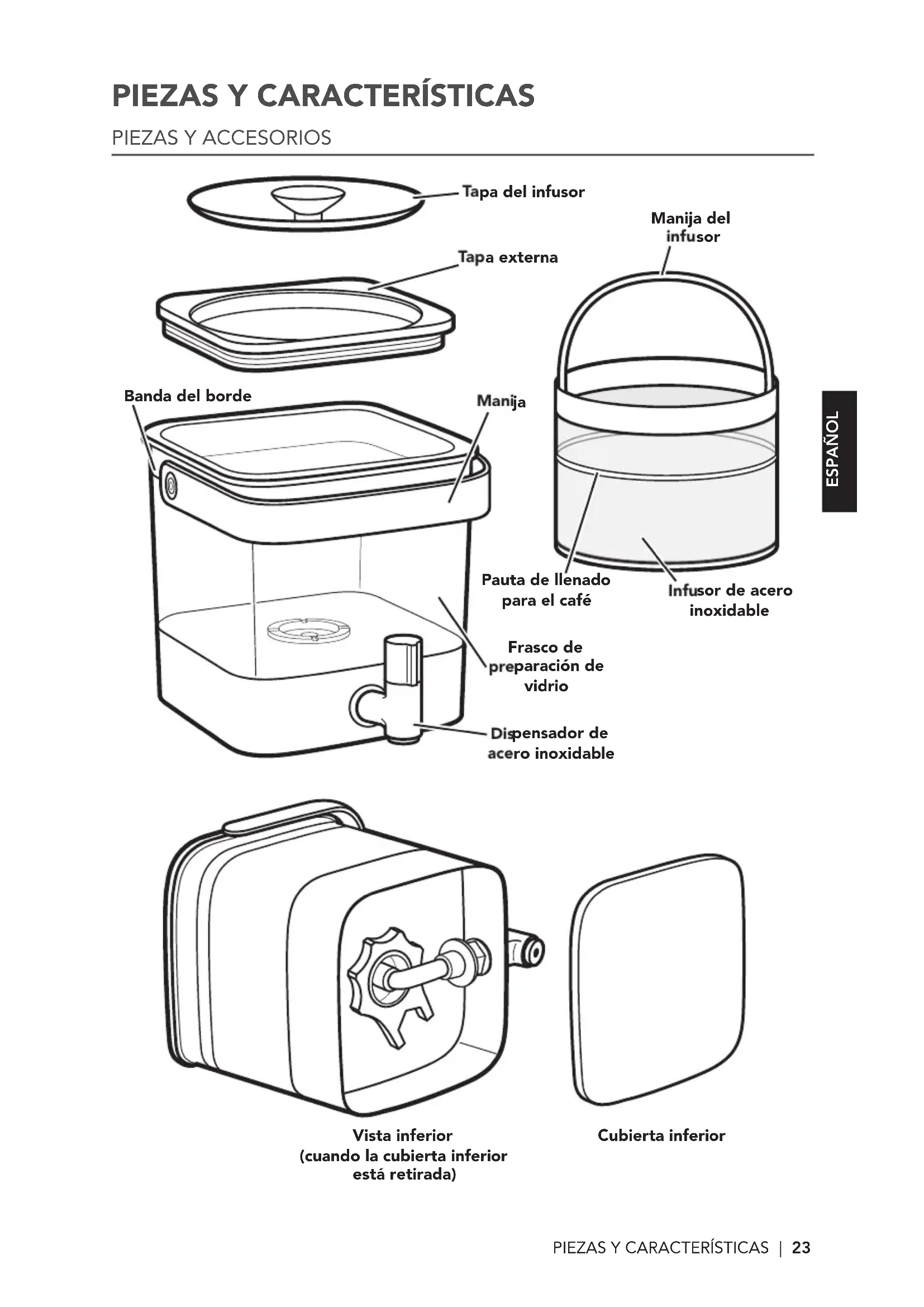 PIEZAS Y CARACTERÍSTICAS

PIEZAS Y ACCESORIOS

Tapa del infusor

Manija del infusor

Tapa externa

Banda del borde

Manija

ESPAÑOL

Pauta de llenado para el café

Infusor de acero inoxidable

Frasco de preparación de vidrio

Dispensador de acero inoxidable

Vista inferior (cuando la cubierta inferior está retirada)

Cubierta inferior

PIEZAS Y CARACTERÍSTICAS | 23