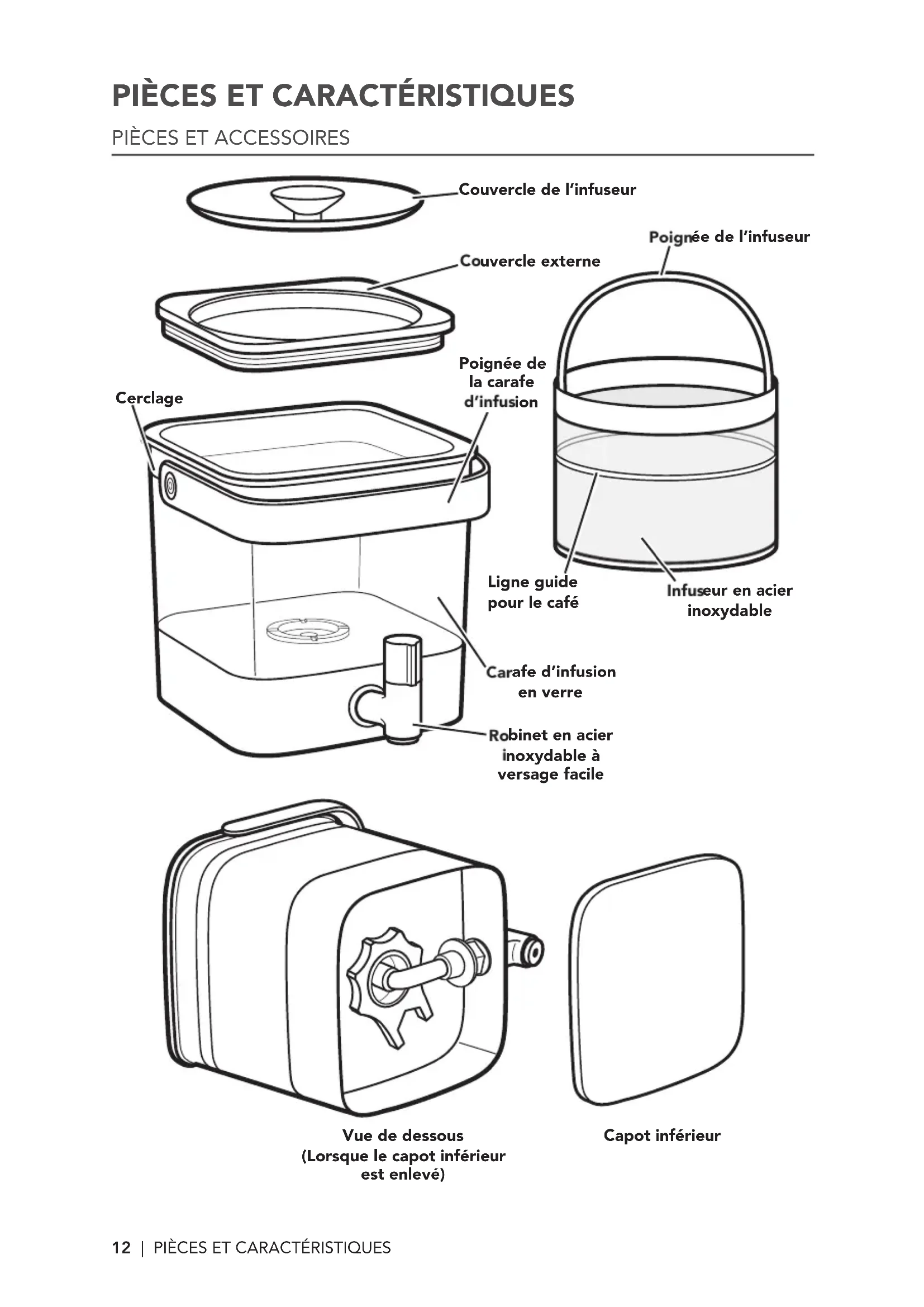 PIÈCES ET CARACTÉRISTIQUES

PIÈCES ET ACCESSOIRES

Couvercle de l'infuseur

Poignée de l'infuseur

Couvercle externe

Poignée de la carafe d'infusion

Cerclage

Ligne guide pour le café

Infuseur en acier inoxydable

Carafe d'infusion en verre

Robinet en acier inoxydable à versage facile

Vue de dessous (Lorsque le capot inférieur est enlevé)

Capot inférieur

12 | PIÈCES ET CARACTÉRISTIQUES