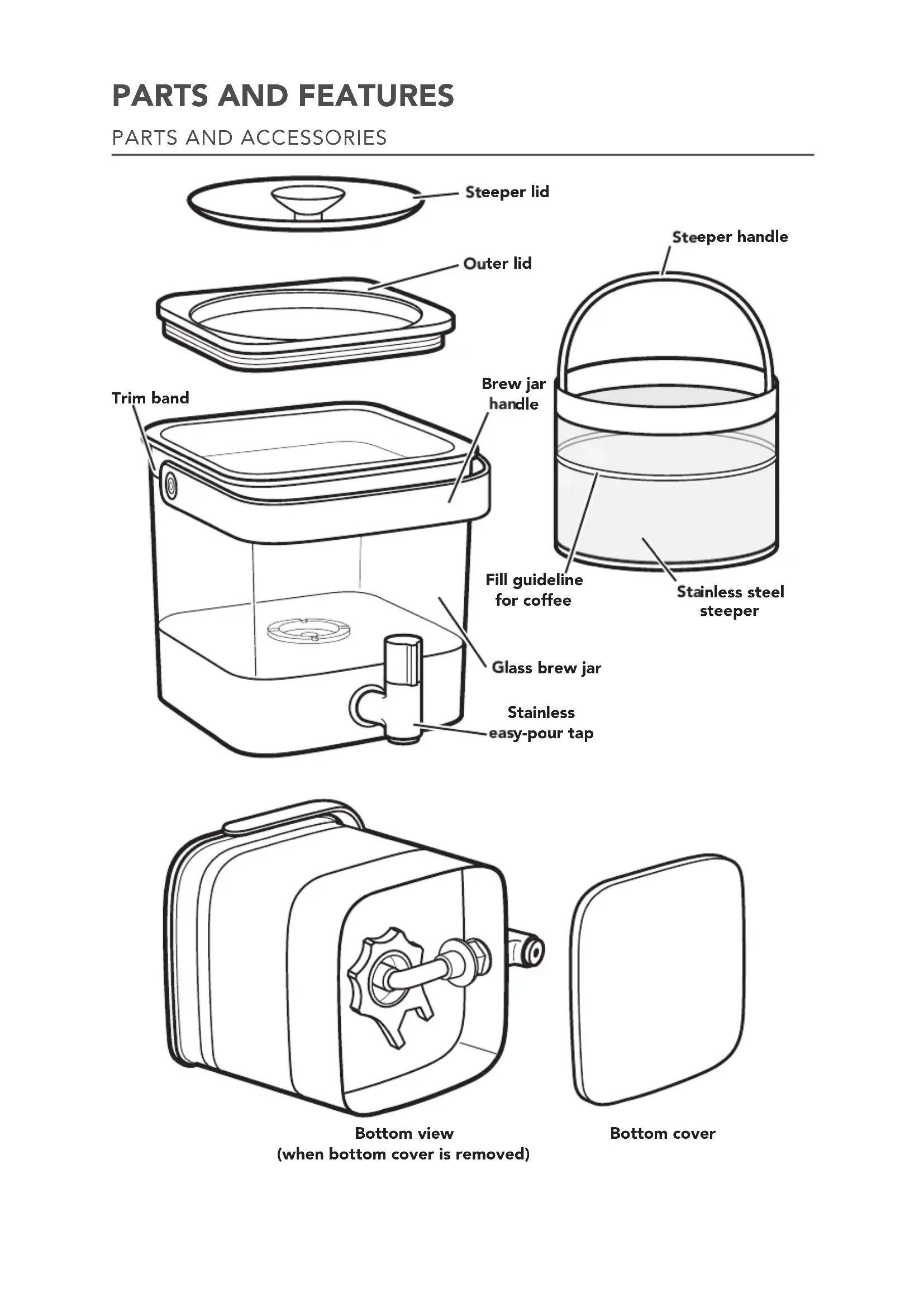 PARTS AND FEATURES

PARTS AND ACCESSORIES

Steeper lid

Steeper handle

Outer lid

Trim band

Brew jar handle

Fill guideline for coffee

Stainless steel steeper

Glass brew jar

Stainless easy-pour tap

Bottom view (when bottom cover is removed)

Bottom cover