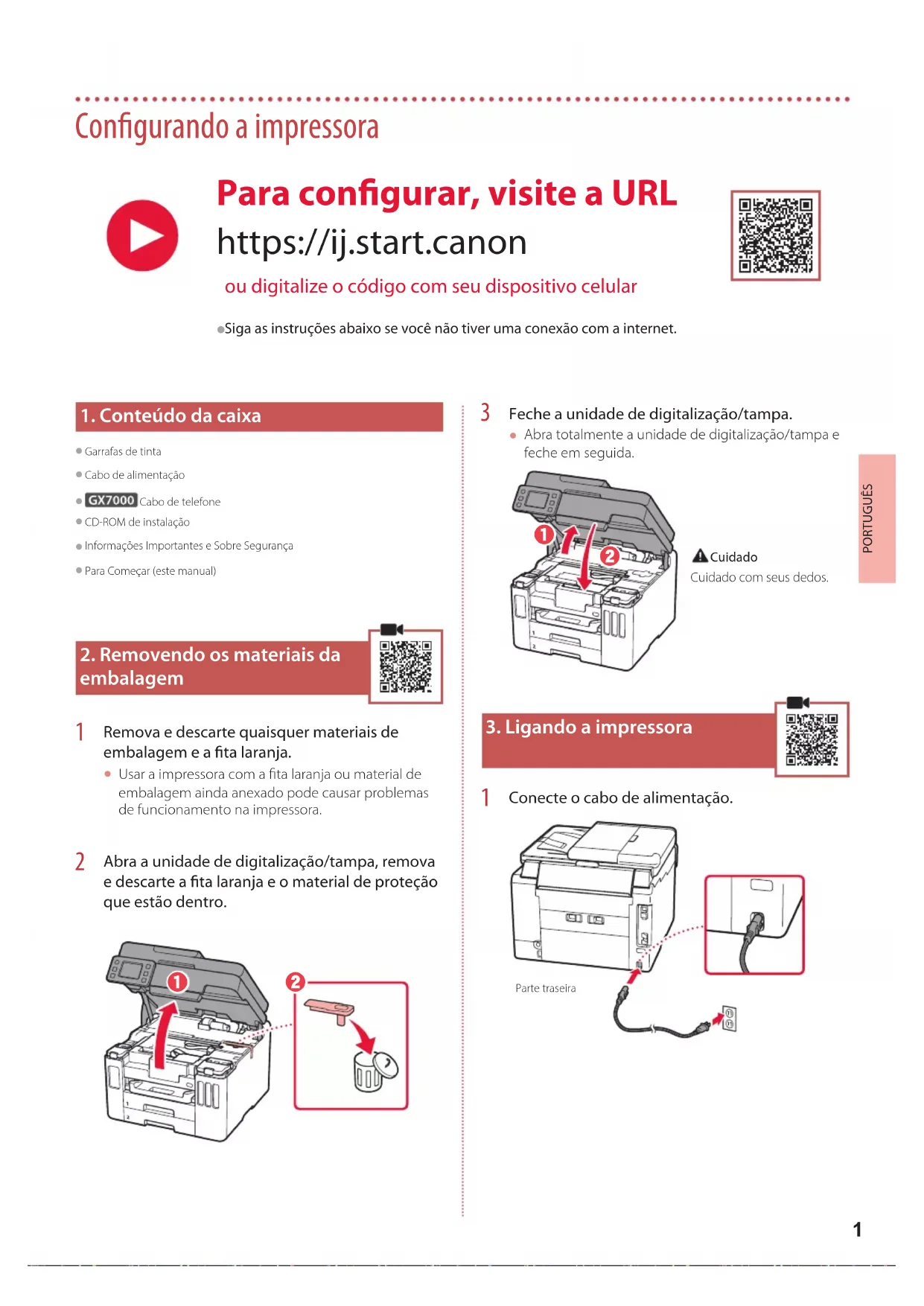 Configurando a impressora

Para configurar, visite a URL
https://ij.start.canon
ou digitalize o código com seu dispositivo celular

●Siga as instruções abaixo se você não tiver uma conexão com a internet.

1. Conteúdo da caixa

● Garrafas de tinta
● Cabo de alimentação
● GX7000 Cabo de telefone
● CD-ROM de instalação
● Informações Importantes e Sobre Segurança
● Para Começar (este manual)

2. Removendo os materiais da embalagem

1 Remova e descarte quaisquer materiais de embalagem e a fita laranja.
● Usar a impressora com a fita laranja ou material de embalagem ainda anexado pode causar problemas de funcionamento na impressora.

2 Abra a unidade de digitalização/tampa, remova e descarte a fita laranja e o material de proteção que estão dentro.

1
2

3 Feche a unidade de digitalização/tampa.
● Abra totalmente a unidade de digitalização/tampa e feche em seguida.

1
2

Cuidado
Cuidado com seus dedos.

PORTUGUÊS

3. Ligando a impressora

1 Conecte o cabo de alimentação.

Parte traseira

1