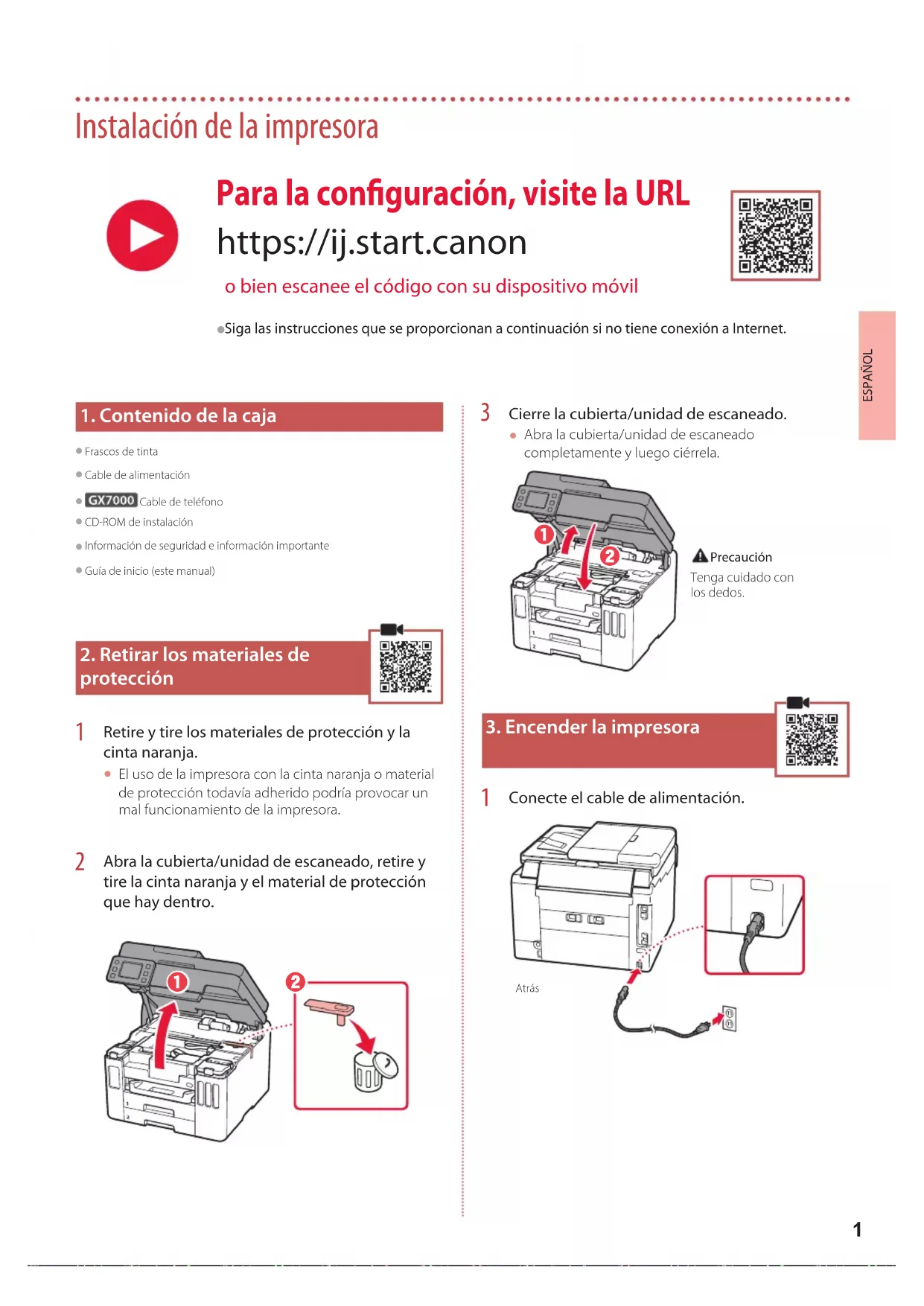 Instalación de la impresora

Para la configuración, visite la URL
https://ij.start.canon
o bien escanee el código con su dispositivo móvil

●Siga las instrucciones que se proporcionan a continuación si no tiene conexión a Internet.

ESPAÑOL

1. Contenido de la caja

● Frascos de tinta
● Cable de alimentación
● GX7000 Cable de teléfono
● CD-ROM de instalación
● Información de seguridad e información importante
● Guía de inicio (este manual)

2. Retirar los materiales de protección

1 Retire y tire los materiales de protección y la cinta naranja.
● El uso de la impresora con la cinta naranja o material de protección todavía adherido podría provocar un mal funcionamiento de la impresora.

2 Abra la cubierta/unidad de escaneado, retire y tire la cinta naranja y el material de protección que hay dentro.

1
2

3 Cierre la cubierta/unidad de escaneado.
● Abra la cubierta/unidad de escaneado completamente y luego ciérrela.

1
2

Precaución
Tenga cuidado con los dedos.

3. Encender la impresora

1 Conecte el cable de alimentación.

Atrás

1