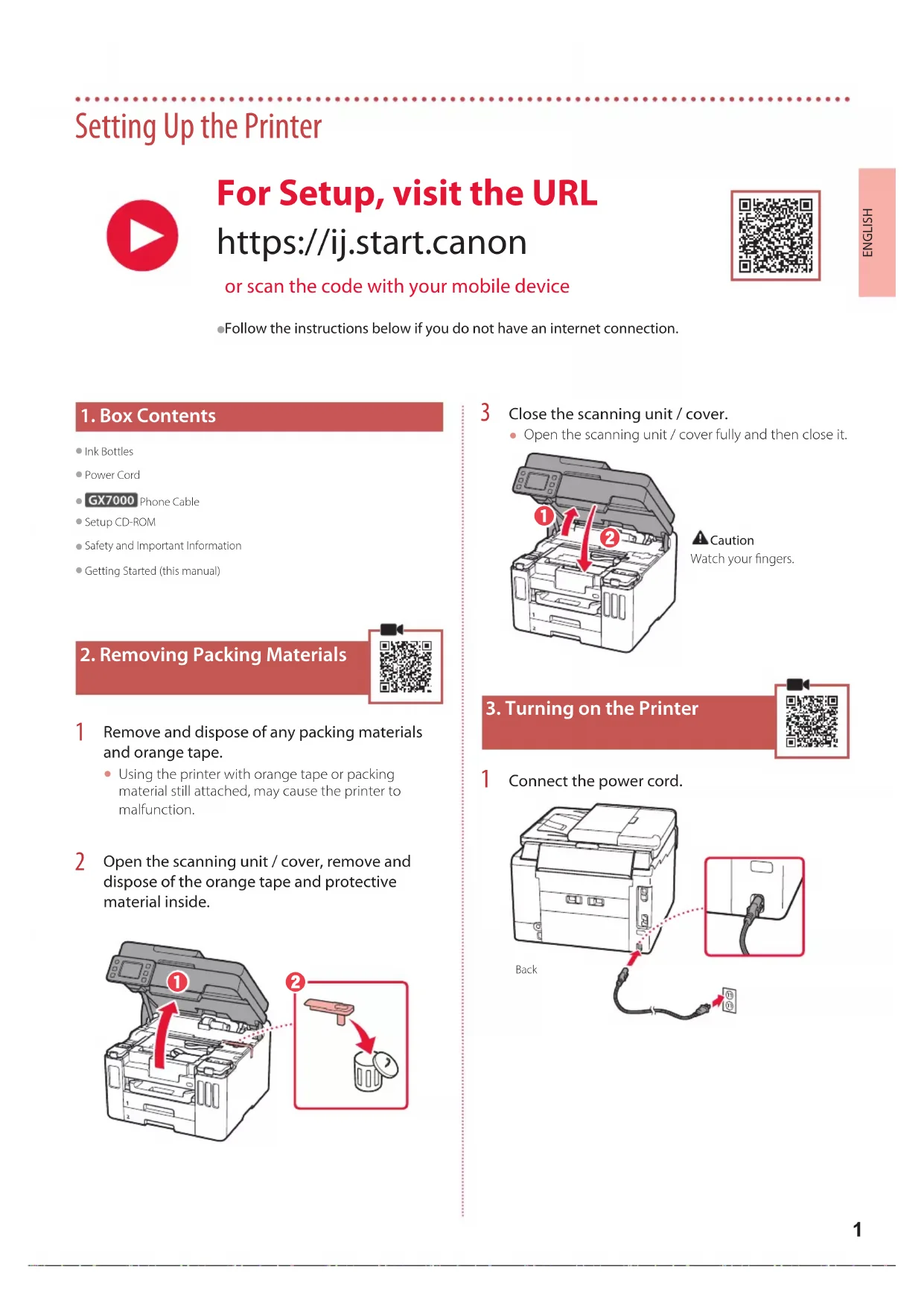 Setting Up the Printer

For Setup, visit the URL
https://ij.start.canon
or scan the code with your mobile device

ENGLISH

●Follow the instructions below if you do not have an internet connection.

1. Box Contents

● Ink Bottles
● Power Cord
● GX7000 Phone Cable
● Setup CD-ROM
● Safety and Important Information
● Getting Started (this manual)

2. Removing Packing Materials

1 Remove and dispose of any packing materials and orange tape.
● Using the printer with orange tape or packing material still attached, may cause the printer to malfunction.

2 Open the scanning unit / cover, remove and dispose of the orange tape and protective material inside.

1
2

3 Close the scanning unit / cover.
● Open the scanning unit / cover fully and then close it.

1
2

Caution
Watch your fingers.

3. Turning on the Printer

1 Connect the power cord.

Back

1