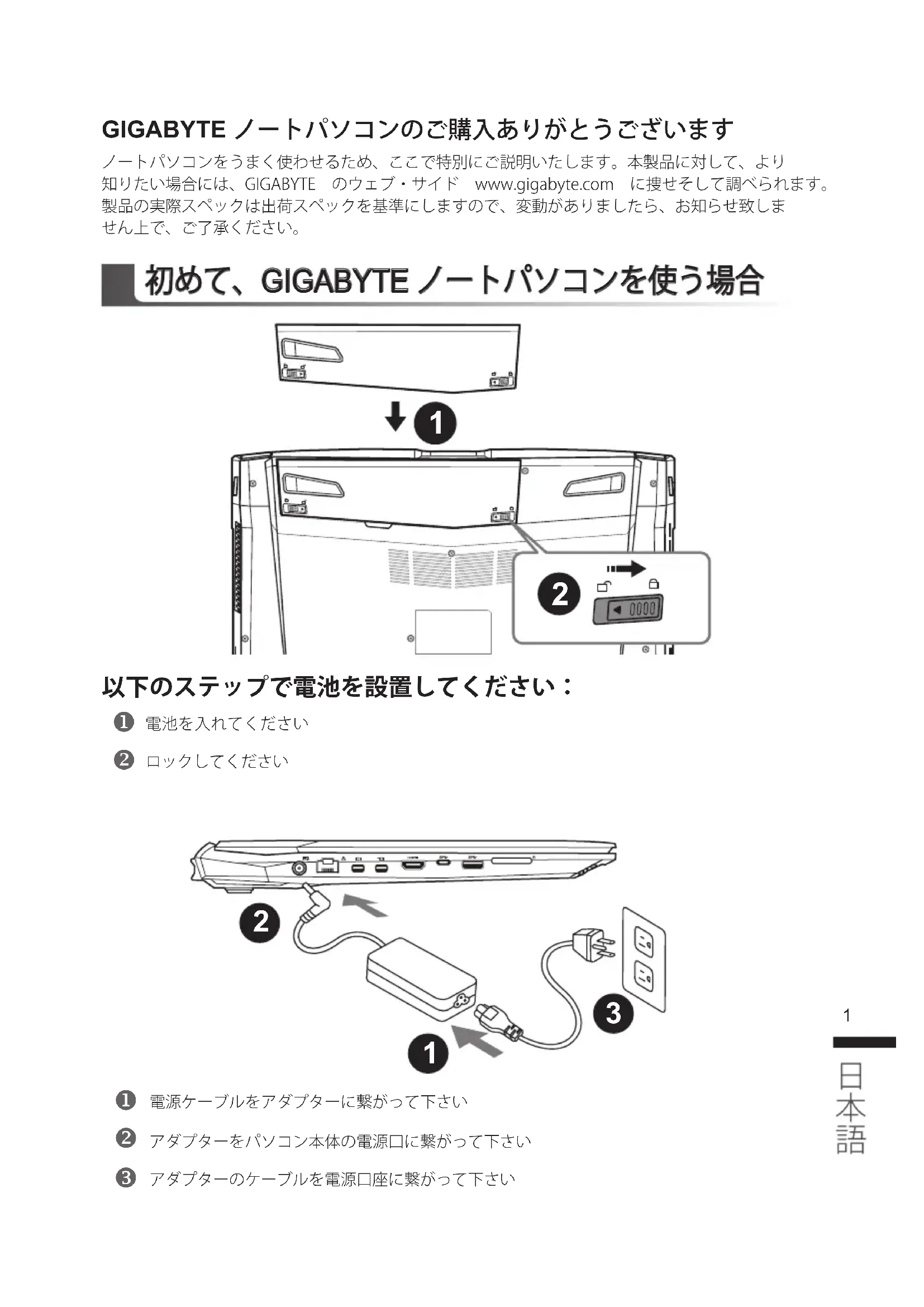 GIGABYTE ノートパソコンのご購入ありがとうございます

ノートパソコンをうまく使わせるため、ここで特別にご説明いたします。本製品に対して、より知りたい場合には、GIGABYTE のウェブ・サイド www.gigabyte.com に捜せそして調べられます。製品の実際スペックは出荷スペックを基準にしますので、変動がありましたら、お知らせ致しません上で、ご了承ください。

初めて、GIGABYTE ノートパソコンを使う場合

1

2

以下のステップで電池を設置してください：

❶ 電池を入れてください

❷ ロックしてください

2

3

1

❶ 電源ケーブルをアダプターに繋がって下さい

❷ アダプターをパソコン本体の電源口に繋がって下さい

❸ アダプターのケーブルを電源口座に繋がって下さい

1

日本語