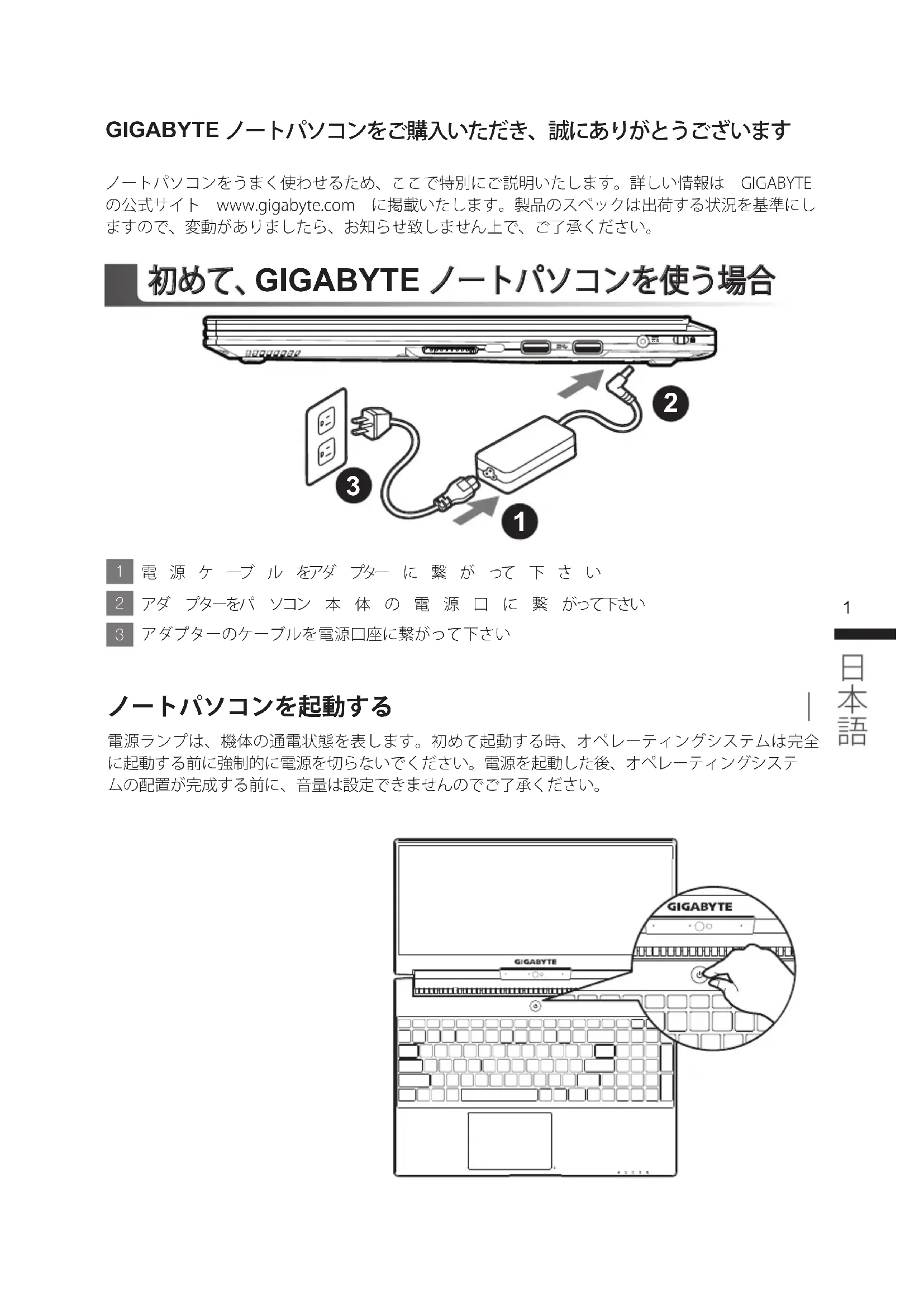 GIGABYTE ノートパソコンをご購入いただき、誠にありがとうございます

ノートパソコンをうまく使わせるため、ここで特別にご説明いたします。詳しい情報は GIGABYTE の公式サイト www.gigabyte.com に掲載いたします。製品のスペックは出荷する状況を基準にしますので、変動がありましたら、お知らせ致しません上で、ご了承ください。

初めて、GIGABYTE ノートパソコンを使う場合

2

3

1

1 電源ケーブルをアダプターに繋がって下さい

2 アダプターをパソコン本体の電源口に繋がって下さい

3 アダプターのケーブルを電源口座に繋がって下さい

1

日本語

ノートパソコンを起動する

電源ランプは、機体の通電状態を表します。初めて起動する時、オペレーティングシステムは完全に起動する前に強制的に電源を切らないでください。電源を起動した後、オペレーティングシステムの配置が完成する前に、音量は設定できませんのでご了承ください。

GIGABYTE

GIGABYTE