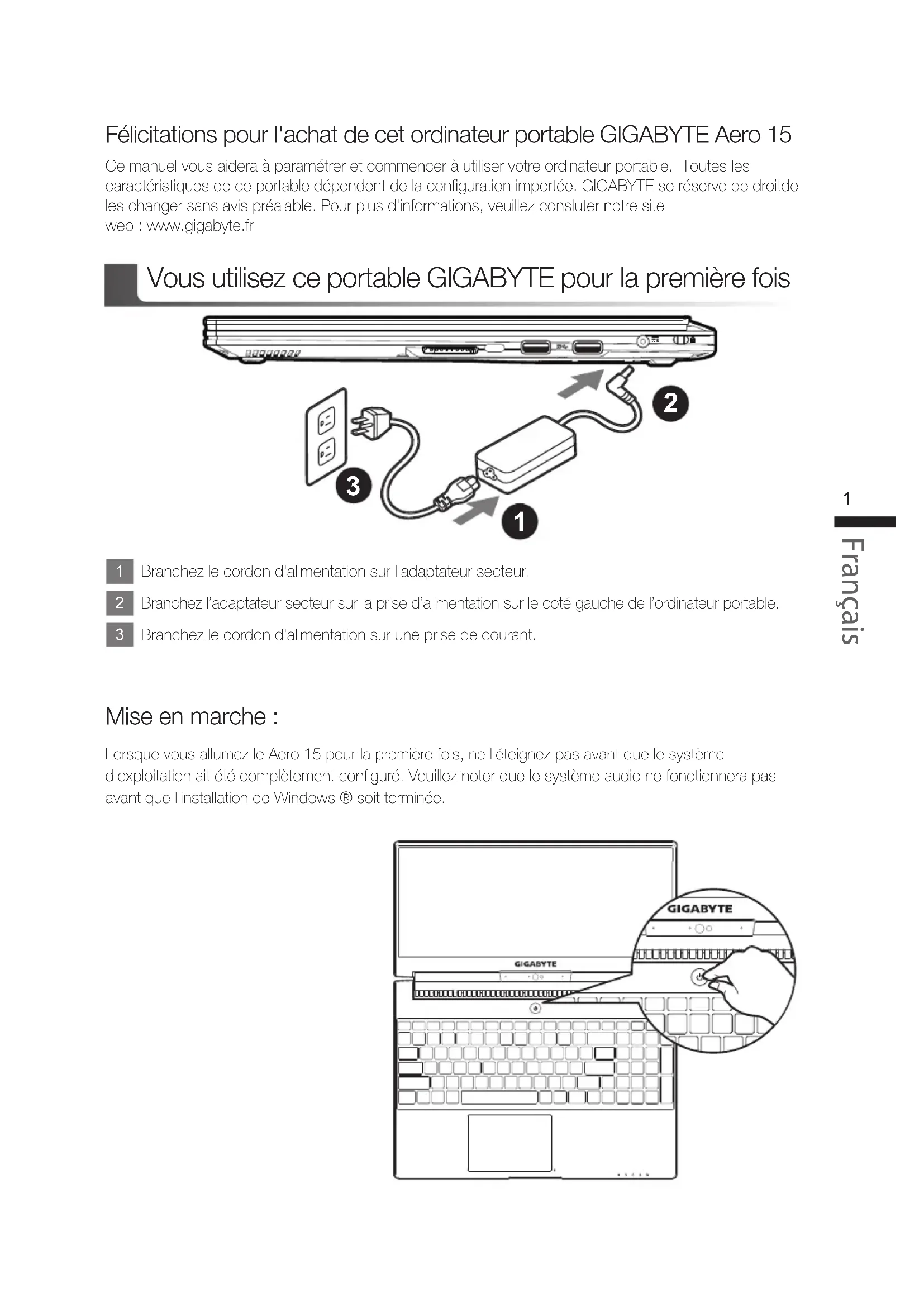 Félicitations pour l'achat de cet ordinateur portable GIGABYTE Aero 15

Ce manuel vous aidera à paramétrer et commencer à utiliser votre ordinateur portable. Toutes les caractéristiques de ce portable dépendent de la configuration importée. GIGABYTE se réserve de droitde les changer sans avis préalable. Pour plus d'informations, veuillez consluter notre site web : www.gigabyte.fr

Vous utilisez ce portable GIGABYTE pour la première fois

2

3

1

1 Branchez le cordon d'alimentation sur l'adaptateur secteur.

2 Branchez l'adaptateur secteur sur la prise d'alimentation sur le coté gauche de l'ordinateur portable.

3 Branchez le cordon d'alimentation sur une prise de courant.

1

Français

Mise en marche :

Lorsque vous allumez le Aero 15 pour la première fois, ne l'éteignez pas avant que le système d'exploitation ait été complètement configuré. Veuillez noter que le système audio ne fonctionnera pas avant que l'installation de Windows ® soit terminée.

GIGABYTE

GIGABYTE