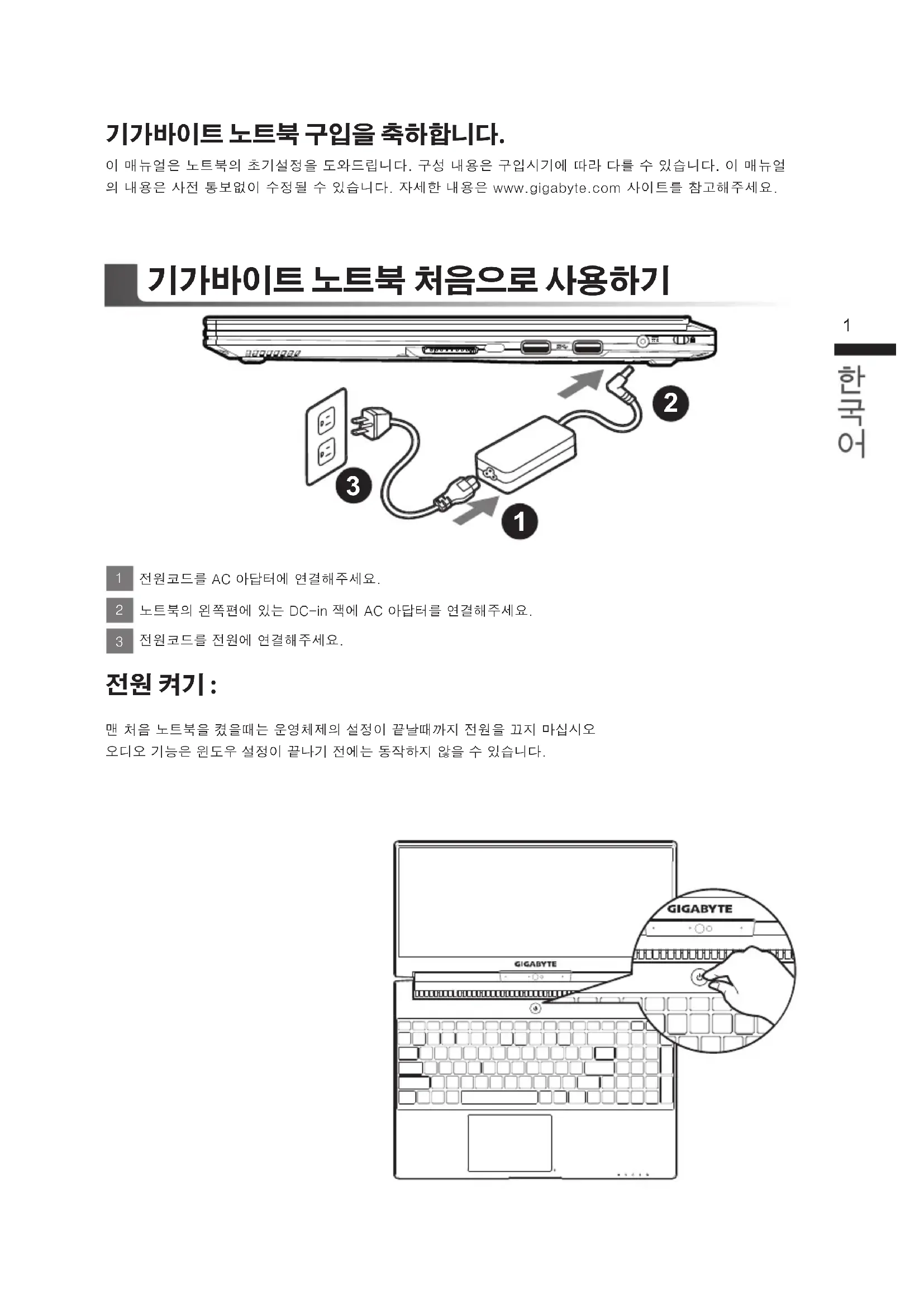 기가바이트 노트북 구입을 축하합니다.

이 매뉴얼은 노트북의 초기설정을 도와드립니다. 구성 내용은 구입시기에 따라 다를 수 있습니다. 이 매뉴얼의 내용은 사전 통보없이 수정될 수 있습니다. 자세한 내용은 www.gigabyte.com 사이트를 참고해주세요.

기가바이트 노트북 처음으로 사용하기

1

한국어

2

3

1

1 전원코드를 AC 아답터에 연결해주세요.

2 노트북의 왼쪽편에 있는 DC-in 잭에 AC 아답터를 연결해주세요.

3 전원코드를 전원에 연결해주세요.

전원 켜기 :

맨 처음 노트북을 켰을때는 운영체제의 설정이 끝날때까지 전원을 끄지 마십시오
오디오 기능은 윈도우 설정이 끝나기 전에는 동작하지 않을 수 있습니다.

GIGABYTE

GIGABYTE