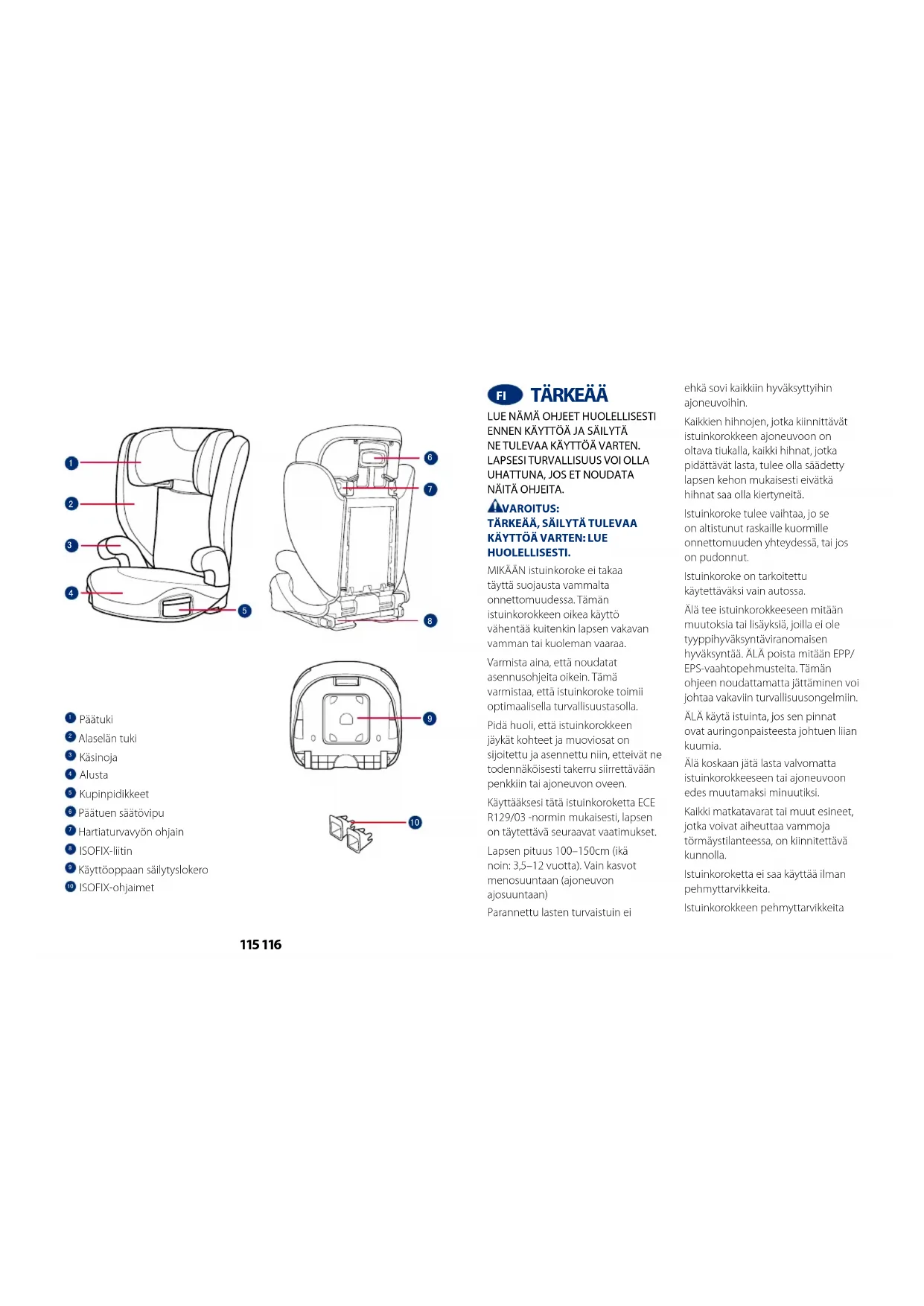 1
2
3
4
5
6
7
8
9
10

1 Päätuki
2 Alaselän tuki
3 Käsinoja
4 Alusta
5 Kupinpidikkeet
6 Päätuen säätövipu
7 Hartiaturvavyön ohjain
8 ISOFIX-liitin
9 Käyttöoppaan säilytyslokero
10 ISOFIX-ohjaimet

115 116

FI TÄRKEÄÄ

LUE NÄMÄ OHJEET HUOLELLISESTI ENNEN KÄYTTÖÄ JA SÄILYTÄ NE TULEVAA KÄYTTÖÄ VARTEN. LAPSESI TURVALLISUUS VOI OLLA UHATTUNA, JOS ET NOUDATA NÄITÄ OHJEITA.

VAROITUS: TÄRKEÄÄ, SÄILYTÄ TULEVAA KÄYTTÖÄ VARTEN: LUE HUOLELLISESTI.

MIKÄÄN istuinkoroke ei takaa täyttä suojausta vammalta onnettomuudessa. Tämän istuinkorokkeen oikea käyttö vähentää kuitenkin lapsen vakavan vamman tai kuoleman vaaraa.

Varmista aina, että noudatat asennusohjeita oikein. Tämä varmistaa, että istuinkoroke toimii optimaalisella turvallisuustasolla.

Pidä huoli, että istuinkorokkeen jäykät kohteet ja muoviosat on sijoitettu ja asennettu niin, etteivät ne todennäköisesti takerru siirrettävään penkkiin tai ajoneuvon oveen.

Käyttääksesi tätä istuinkoroketta ECE R129/03 -normin mukaisesti, lapsen on täytettävä seuraavat vaatimukset.

Lapsen pituus 100–150cm (ikä noin: 3,5–12 vuotta). Vain kasvot menosuuntaan (ajoneuvon ajosuuntaan)

Parannettu lasten turvaistuin ei ehkä sovi kaikkiin hyväksyttyihin ajoneuvoihin.

Kaikkien hihnojen, jotka kiinnittävät istuinkorokkeen ajoneuvoon on oltava tiukalla, kaikki hihnat, jotka pidättävät lasta, tulee olla säädetty lapsen kehon mukaisesti eivätkä hihnat saa olla kiertyneitä.

Istuinkoroke tulee vaihtaa, jo se on altistunut raskaille kuormille onnettomuuden yhteydessä, tai jos on pudonnut.

Istuinkoroke on tarkoitettu käytettäväksi vain autossa.

Älä tee istuinkorokkeeseen mitään muutoksia tai lisäyksiä, joilla ei ole tyyppihyväksyntäviranomaisen hyväksyntää. ÄLÄ poista mitään EPP/EPS-vaahtopehmusteita. Tämän ohjeen noudattamatta jättäminen voi johtaa vakaviin turvallisuusongelmiin.

ÄLÄ käytä istuinta, jos sen pinnat ovat auringonpaisteesta johtuen liian kuumia.

Älä koskaan jätä lasta valvomatta istuinkorokkeeseen tai ajoneuvoon edes muutamaksi minuutiksi.

Kaikki matkatavarat tai muut esineet, jotka voivat aiheuttaa vammoja törmäystilanteessa, on kiinnitettävä kunnolla.

Istuinkoroketta ei saa käyttää ilman pehmyttarvikkeita.

Istuinkorokkeen pehmyttarvikkeita