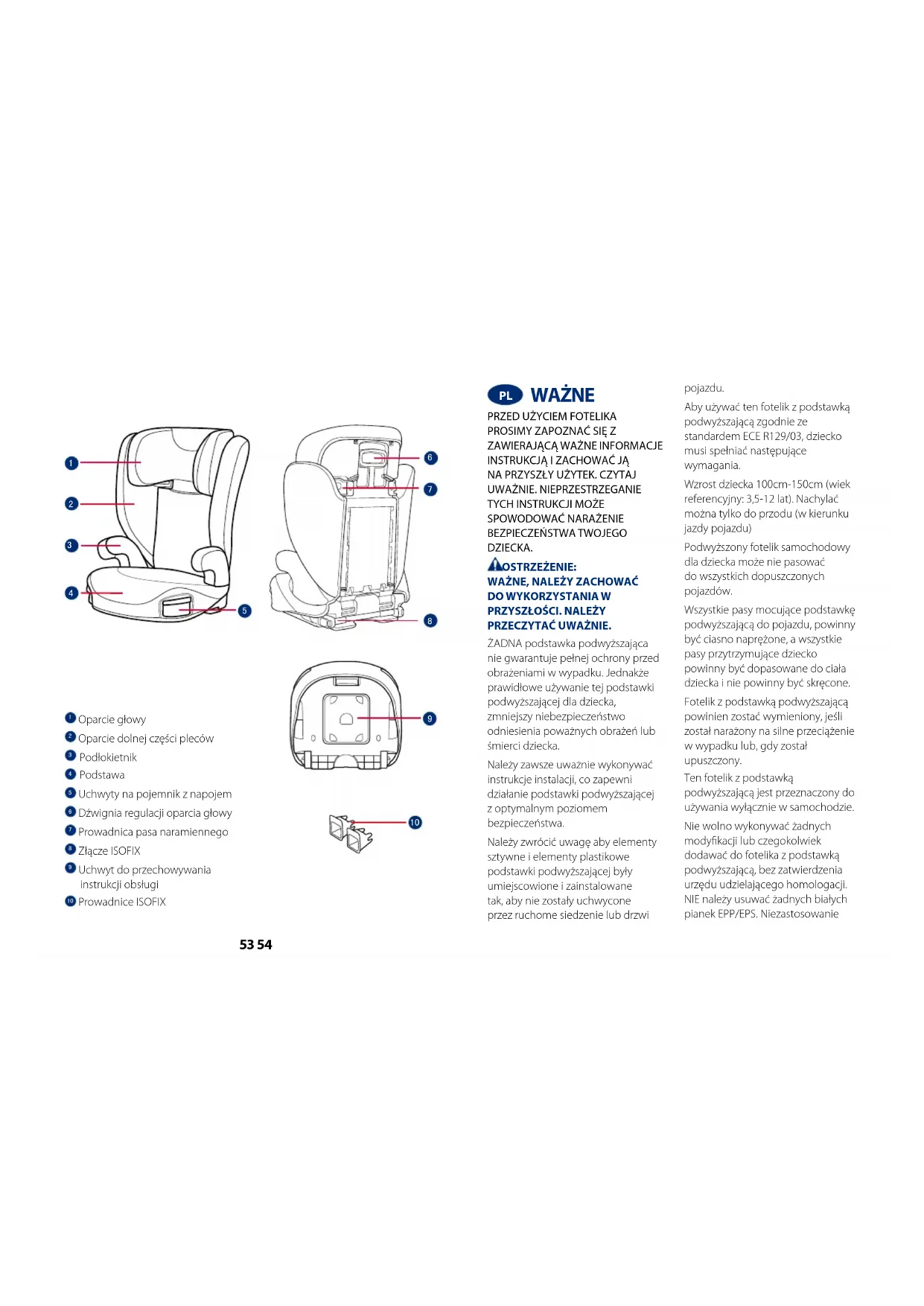 1
2
3
4
5
6
7
8
9
10

1 Oparcie głowy
2 Oparcie dolnej części pleców
3 Podłokietnik
4 Podstawa
5 Uchwyty na pojemnik z napojem
6 Dźwignia regulacji oparcia głowy
7 Prowadnica pasa naramiennego
8 Złącze ISOFIX
9 Uchwyt do przechowywania instrukcji obsługi
10 Prowadnice ISOFIX

53 54

PL WAŻNE

PRZED UŻYCIEM FOTELIKA PROSIMY ZAPOZNAĆ SIĘ Z ZAWIERAJĄCĄ WAŻNE INFORMACJE INSTRUKCJĄ I ZACHOWAĆ JĄ NA PRZYSZŁY UŻYTEK. CZYTAJ UWAŻNIE. NIEPRZESTRZEGANIE TYCH INSTRUKCJI MOŻE SPOWODOWAĆ NARAŻENIE BEZPIECZEŃSTWA TWOJEGO DZIECKA.

OSTRZEŻENIE:
WAŻNE, NALEŻY ZACHOWAĆ DO WYKORZYSTANIA W PRZYSZŁOŚCI. NALEŻY PRZECZYTAĆ UWAŻNIE.

ŻADNA podstawka podwyższająca nie gwarantuje pełnej ochrony przed obrażeniami w wypadku. Jednakże prawidłowe używanie tej podstawki podwyższającej dla dziecka, zmniejszy niebezpieczeństwo odniesienia poważnych obrażeń lub śmierci dziecka.

Należy zawsze uważnie wykonywać instrukcje instalacji, co zapewni działanie podstawki podwyższającej z optymalnym poziomem bezpieczeństwa.

Należy zwrócić uwagę aby elementy sztywne i elementy plastikowe podstawki podwyższającej były umiejscowione i zainstalowane tak, aby nie zostały uchwycone przez ruchome siedzenie lub drzwi pojazdu.

Aby używać ten fotelik z podstawką podwyższającą zgodnie ze standardem ECE R129/03, dziecko musi spełniać następujące wymagania.

Wzrost dziecka 100cm-150cm (wiek referencyjny: 3,5-12 lat). Nachylać można tylko do przodu (w kierunku jazdy pojazdu)

Podwyższony fotelik samochodowy dla dziecka może nie pasować do wszystkich dopuszczonych pojazdów.

Wszystkie pasy mocujące podstawkę podwyższającą do pojazdu, powinny być ciasno naprężone, a wszystkie pasy przytrzymujące dziecko powinny być dopasowane do ciała dziecka i nie powinny być skręcone.

Fotelik z podstawką podwyższającą powinien zostać wymieniony, jeśli został narażony na silne przeciążenie w wypadku lub, gdy został upuszczony.

Ten fotelik z podstawką podwyższającą jest przeznaczony do używania wyłącznie w samochodzie.

Nie wolno wykonywać żadnych modyfikacji lub czegokolwiek dodawać do fotelika z podstawką podwyższającą, bez zatwierdzenia urzędu udzielającego homologacji. NIE należy usuwać żadnych białych pianek EPP/EPS. Niezastosowanie