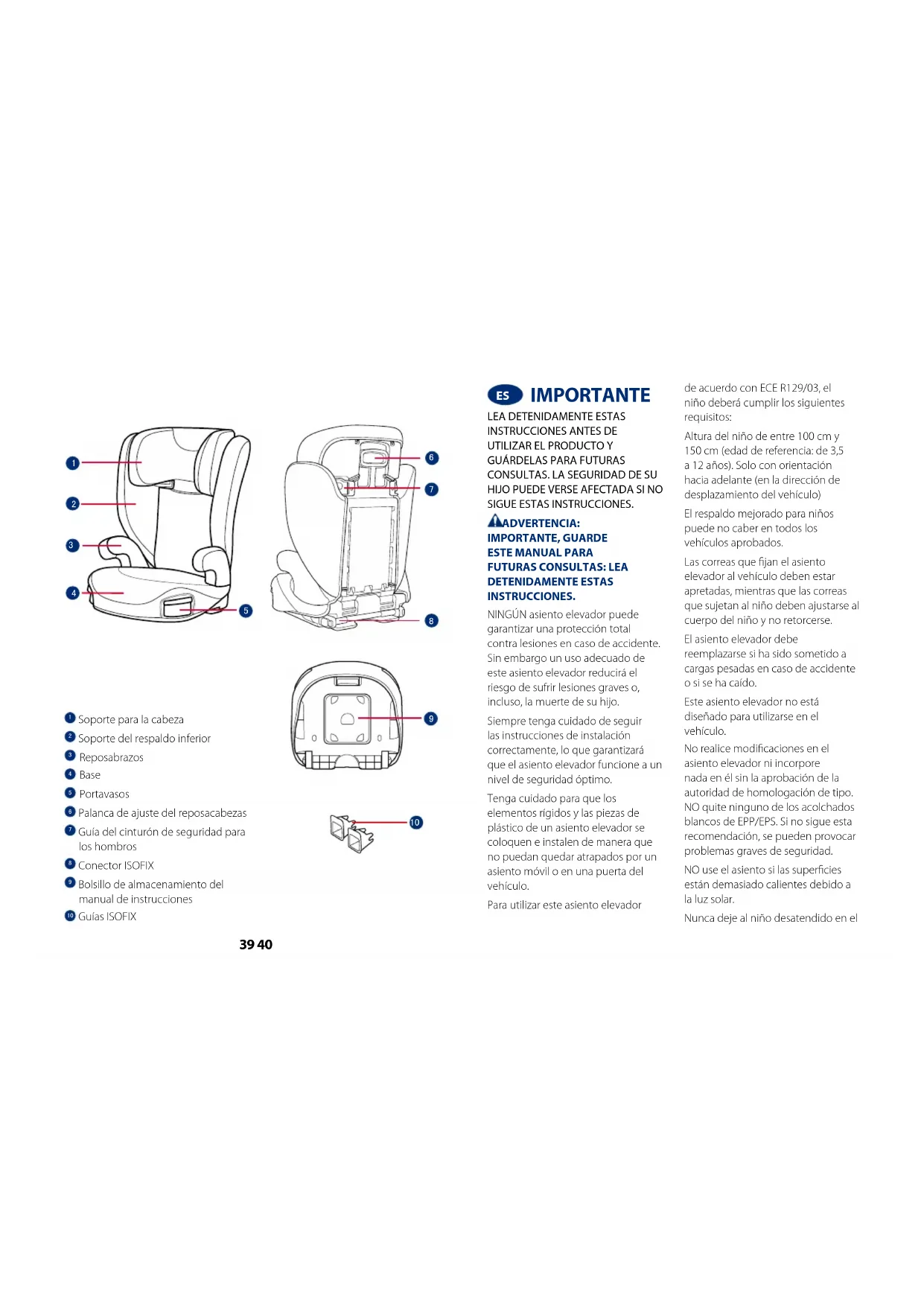 1
2
3
4
5
6
7
8
9
10

1 Soporte para la cabeza
2 Soporte del respaldo inferior
3 Reposabrazos
4 Base
5 Portavasos
6 Palanca de ajuste del reposacabezas
7 Guía del cinturón de seguridad para los hombros
8 Conector ISOFIX
9 Bolsillo de almacenamiento del manual de instrucciones
10 Guías ISOFIX

39 40

ES IMPORTANTE

LEA DETENIDAMENTE ESTAS INSTRUCCIONES ANTES DE UTILIZAR EL PRODUCTO Y GUÁRDELAS PARA FUTURAS CONSULTAS. LA SEGURIDAD DE SU HIJO PUEDE VERSE AFECTADA SI NO SIGUE ESTAS INSTRUCCIONES.

ADVERTENCIA: IMPORTANTE, GUARDE ESTE MANUAL PARA FUTURAS CONSULTAS: LEA DETENIDAMENTE ESTAS INSTRUCCIONES.

NINGÚN asiento elevador puede garantizar una protección total contra lesiones en caso de accidente. Sin embargo un uso adecuado de este asiento elevador reducirá el riesgo de sufrir lesiones graves o, incluso, la muerte de su hijo.

Siempre tenga cuidado de seguir las instrucciones de instalación correctamente, lo que garantizará que el asiento elevador funcione a un nivel de seguridad óptimo.

Tenga cuidado para que los elementos rígidos y las piezas de plástico de un asiento elevador se coloquen e instalen de manera que no puedan quedar atrapados por un asiento móvil o en una puerta del vehículo.

Para utilizar este asiento elevador de acuerdo con ECE R129/03, el niño deberá cumplir los siguientes requisitos:

Altura del niño de entre 100 cm y 150 cm (edad de referencia: de 3,5 a 12 años). Solo con orientación hacia adelante (en la dirección de desplazamiento del vehículo)

El respaldo mejorado para niños puede no caber en todos los vehículos aprobados.

Las correas que fijan el asiento elevador al vehículo deben estar apretadas, mientras que las correas que sujetan al niño deben ajustarse al cuerpo del niño y no retorcerse.

El asiento elevador debe reemplazarse si ha sido sometido a cargas pesadas en caso de accidente o si se ha caído.

Este asiento elevador no está diseñado para utilizarse en el vehículo.

No realice modificaciones en el asiento elevador ni incorpore nada en él sin la aprobación de la autoridad de homologación de tipo. NO quite ninguno de los acolchados blancos de EPP/EPS. Si no sigue esta recomendación, se pueden provocar problemas graves de seguridad.

NO use el asiento si las superficies están demasiado calientes debido a la luz solar.

Nunca deje al niño desatendido en el