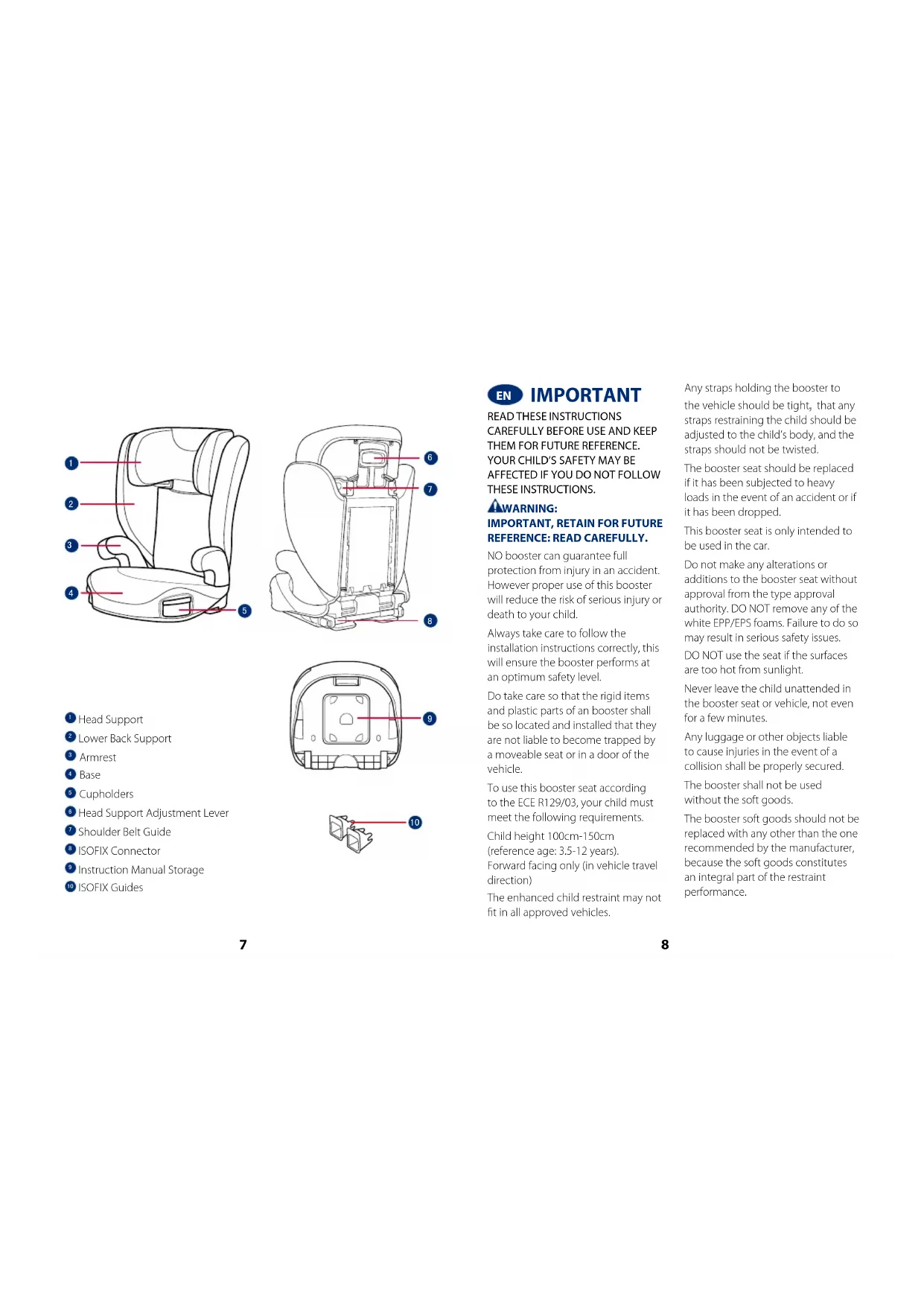 1
2
3
4
5
6
7
8
9
10

1 Head Support
2 Lower Back Support
3 Armrest
4 Base
5 Cupholders
6 Head Support Adjustment Lever
7 Shoulder Belt Guide
8 ISOFIX Connector
9 Instruction Manual Storage
10 ISOFIX Guides

7

EN IMPORTANT

READ THESE INSTRUCTIONS CAREFULLY BEFORE USE AND KEEP THEM FOR FUTURE REFERENCE. YOUR CHILD'S SAFETY MAY BE AFFECTED IF YOU DO NOT FOLLOW THESE INSTRUCTIONS.

WARNING:
IMPORTANT, RETAIN FOR FUTURE REFERENCE: READ CAREFULLY.

NO booster can guarantee full protection from injury in an accident. However proper use of this booster will reduce the risk of serious injury or death to your child.

Always take care to follow the installation instructions correctly, this will ensure the booster performs at an optimum safety level.

Do take care so that the rigid items and plastic parts of an booster shall be so located and installed that they are not liable to become trapped by a moveable seat or in a door of the vehicle.

To use this booster seat according to the ECE R129/03, your child must meet the following requirements.

Child height 100cm-150cm (reference age: 3.5-12 years).
Forward facing only (in vehicle travel direction)

The enhanced child restraint may not fit in all approved vehicles.

Any straps holding the booster to the vehicle should be tight, that any straps restraining the child should be adjusted to the child's body, and the straps should not be twisted.

The booster seat should be replaced if it has been subjected to heavy loads in the event of an accident or if it has been dropped.

This booster seat is only intended to be used in the car.

Do not make any alterations or additions to the booster seat without approval from the type approval authority. DO NOT remove any of the white EPP/EPS foams. Failure to do so may result in serious safety issues.

DO NOT use the seat if the surfaces are too hot from sunlight.

Never leave the child unattended in the booster seat or vehicle, not even for a few minutes.

Any luggage or other objects liable to cause injuries in the event of a collision shall be properly secured.

The booster shall not be used without the soft goods.

The booster soft goods should not be replaced with any other than the one recommended by the manufacturer, because the soft goods constitutes an integral part of the restraint performance.

8