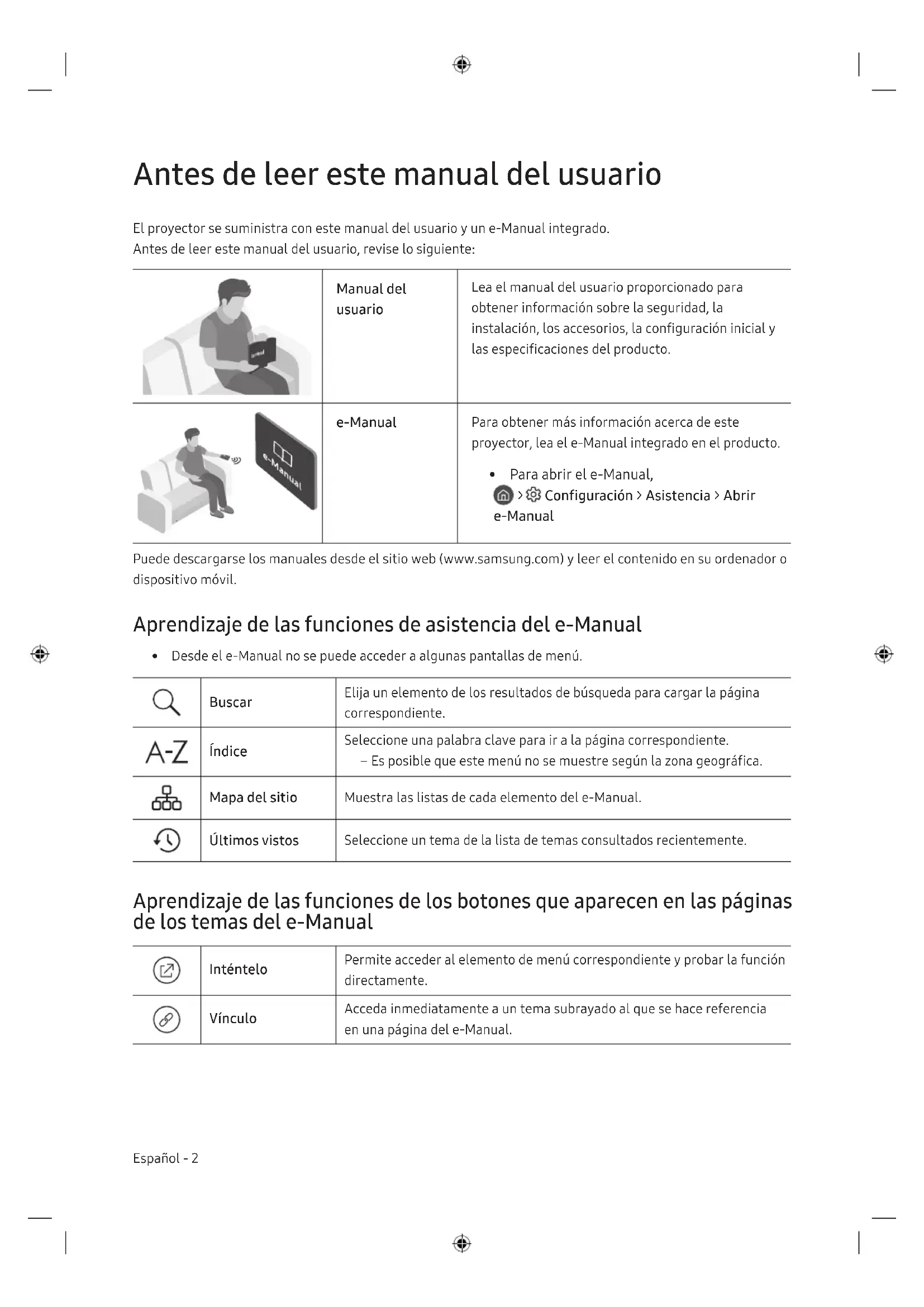 Antes de leer este manual del usuario

El proyector se suministra con este manual del usuario y un e-Manual integrado.
Antes de leer este manual del usuario, revise lo siguiente:

| | Manual del usuario | Lea el manual del usuario proporcionado para obtener información sobre la seguridad, la instalación, los accesorios, la configuración inicial y las especificaciones del producto. |
|---|---|---|
| e-Manual | e-Manual | Para obtener más información acerca de este proyector, lea el e-Manual integrado en el producto. • Para abrir el e-Manual, > Configuración > Asistencia > Abrir e-Manual |

Puede descargarse los manuales desde el sitio web (www.samsung.com) y leer el contenido en su ordenador o dispositivo móvil.

Aprendizaje de las funciones de asistencia del e-Manual

• Desde el e-Manual no se puede acceder a algunas pantallas de menú.

| | Buscar | Elija un elemento de los resultados de búsqueda para cargar la página correspondiente. |
|---|---|---|
| A-Z | Índice | Seleccione una palabra clave para ir a la página correspondiente. – Es posible que este menú no se muestre según la zona geográfica. |
| | Mapa del sitio | Muestra las listas de cada elemento del e-Manual. |
| | Últimos vistos | Seleccione un tema de la lista de temas consultados recientemente. |

Aprendizaje de las funciones de los botones que aparecen en las páginas de los temas del e-Manual

| | Inténtelo | Permite acceder al elemento de menú correspondiente y probar la función directamente. |
|---|---|---|
| | Vínculo | Acceda inmediatamente a un tema subrayado al que se hace referencia en una página del e-Manual. |

Español - 2