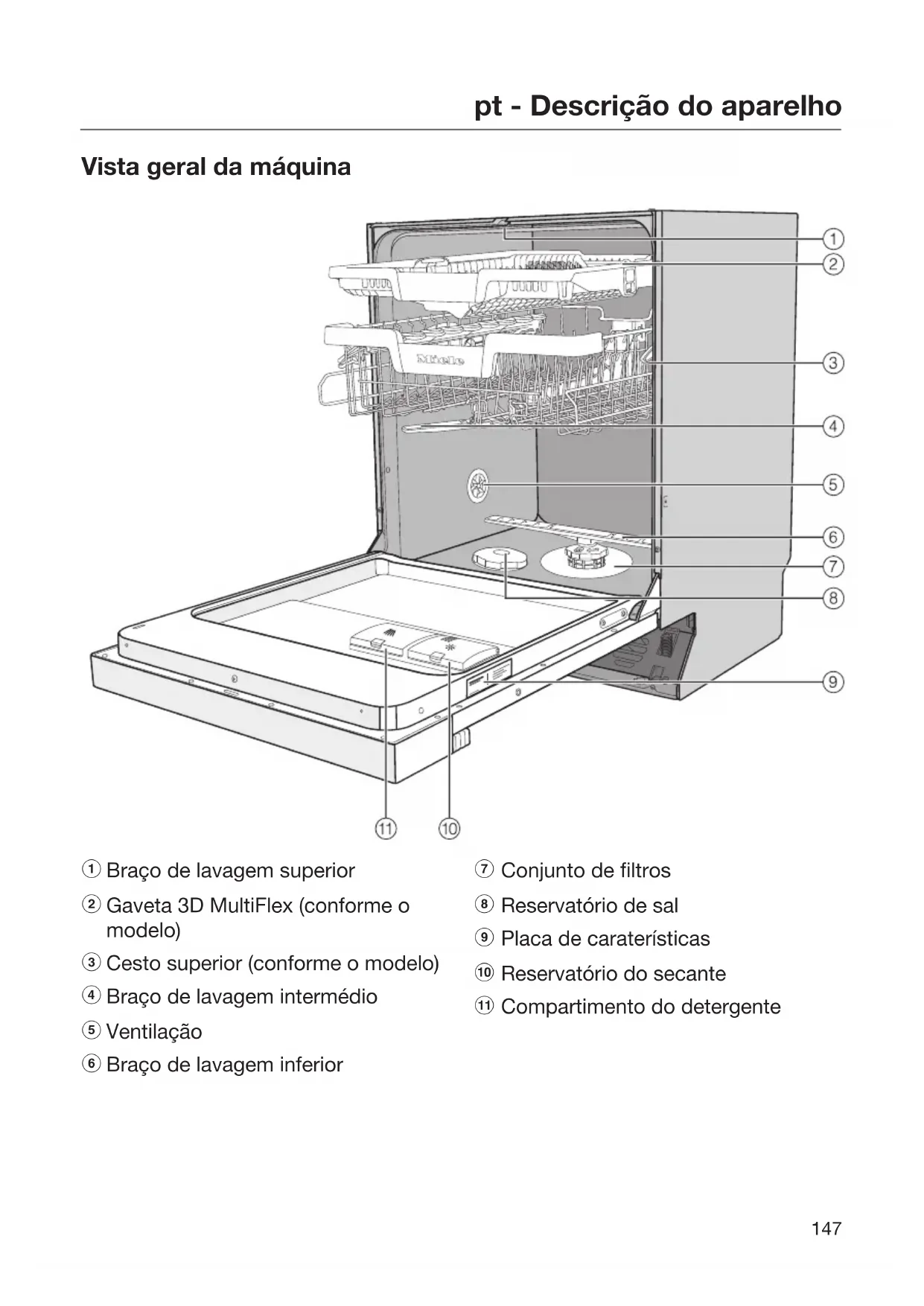 pt - Descrição do aparelho

Vista geral da máquina

Miele

①
②
③
④
⑤
⑥
⑦
⑧
⑨
⑪
⑩

① Braço de lavagem superior

② Gaveta 3D MultiFlex (conforme o modelo)

③ Cesto superior (conforme o modelo)

④ Braço de lavagem intermédio

⑤ Ventilação

⑥ Braço de lavagem inferior

⑦ Conjunto de filtros

⑧ Reservatório de sal

⑨ Placa de caraterísticas

⑩ Reservatório do secante

⑪ Compartimento do detergente

147