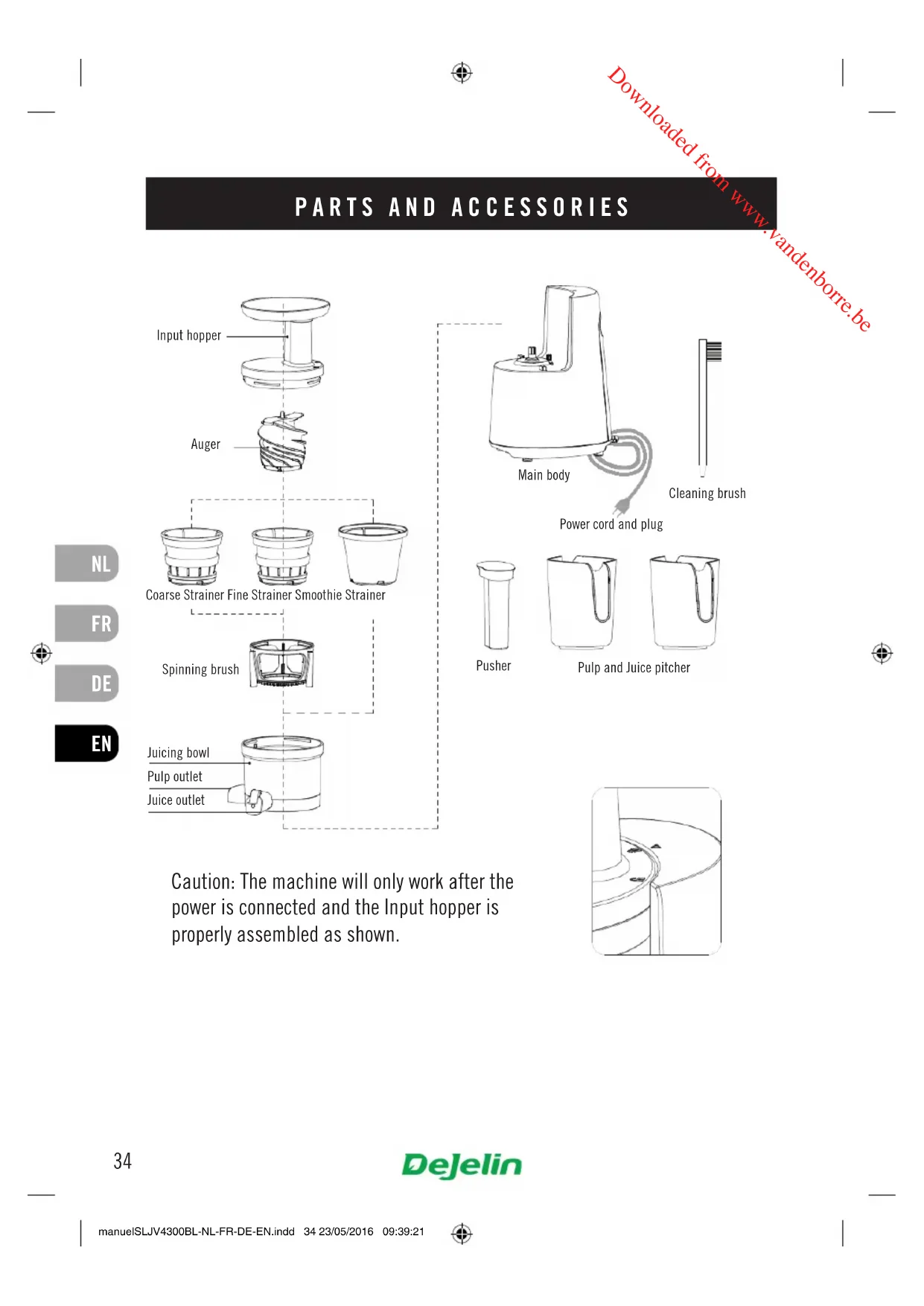 Downloaded from www.vandenborre.be

PARTS AND ACCESSORIES

Input hopper

Auger

Coarse Strainer Fine Strainer Smoothie Strainer

Spinning brush

Juicing bowl

Pulp outlet

Juice outlet

Main body

Cleaning brush

Power cord and plug

Pusher

Pulp and Juice pitcher

NL

FR

DE

EN

Caution: The machine will only work after the power is connected and the Input hopper is properly assembled as shown.

34

DeJelin

manuelSLJV4300BL-NL-FR-DE-EN.indd 34 23/05/2016 09:39:21