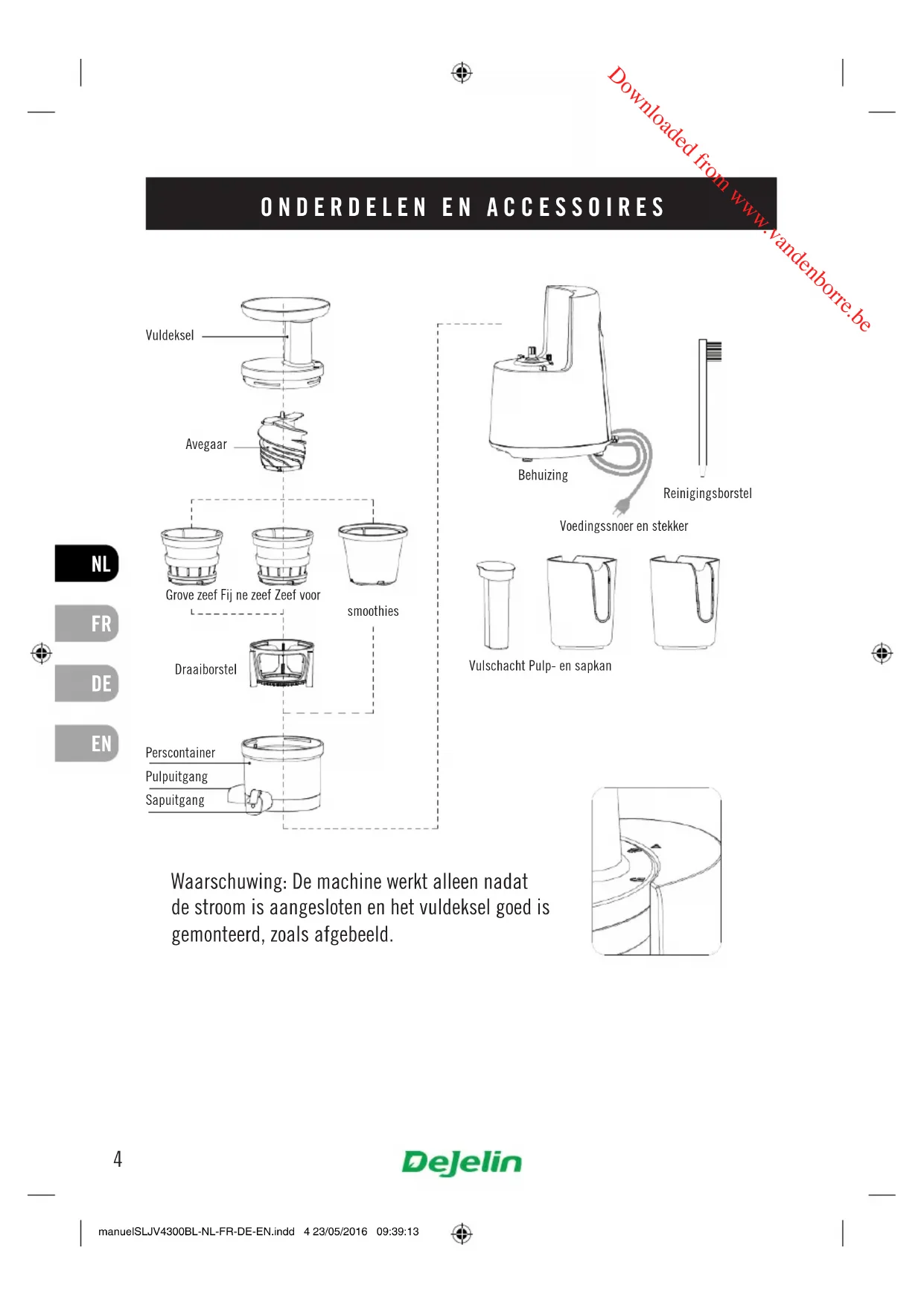 Downloaded from www.vandenborre.be

ONDERDELEN EN ACCESSOIRES

Vuldeksel

Avegaar

Grove zeef Fij ne zeef Zeef voor

smoothies

Draaiborstel

Perscontainer

Pulpuitgang

Sapuitgang

Behuizing

Reinigingsborstel

Voedingssnoer en stekker

Vulschacht Pulp- en sapkan

NL

FR

DE

EN

Waarschuwing: De machine werkt alleen nadat de stroom is aangesloten en het vuldeksel goed is gemonteerd, zoals afgebeeld.

4

DeJelin

manuelSLJV4300BL-NL-FR-DE-EN.indd 4 23/05/2016 09:39:13