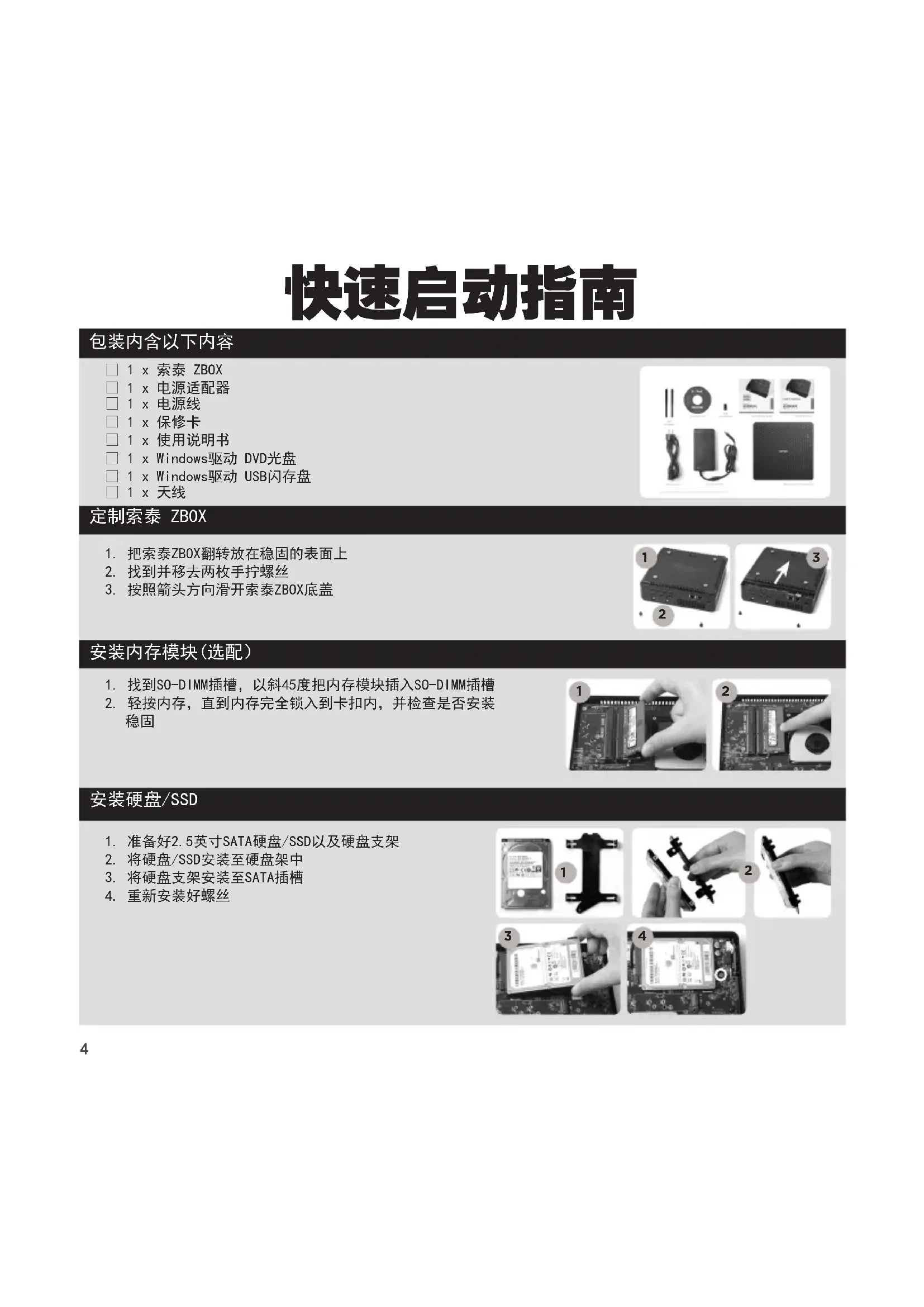 快速启动指南

包装内含以下内容

1 x 索泰 ZBOX
1 x 电源适配器
1 x 电源线
1 x 保修卡
1 x 使用说明书
1 x Windows驱动 DVD光盘
1 x Windows驱动 USB闪存盘
1 x 天线

定制索泰 ZBOX

1. 把索泰ZBOX翻转放在稳固的表面上
2. 找到并移去两枚手拧螺丝
3. 按照箭头方向滑开索泰ZBOX底盖

1 2 3

安装内存模块(选配)

1. 找到SO-DIMM插槽，以斜45度把内存模块插入SO-DIMM插槽
2. 轻按内存，直到内存完全锁入到卡扣内，并检查是否安装稳固

1 2

安装硬盘/SSD

1. 准备好2.5英寸SATA硬盘/SSD以及硬盘支架
2. 将硬盘/SSD安装至硬盘架中
3. 将硬盘支架安装至SATA插槽
4. 重新安装好螺丝

1 2 3 4

4