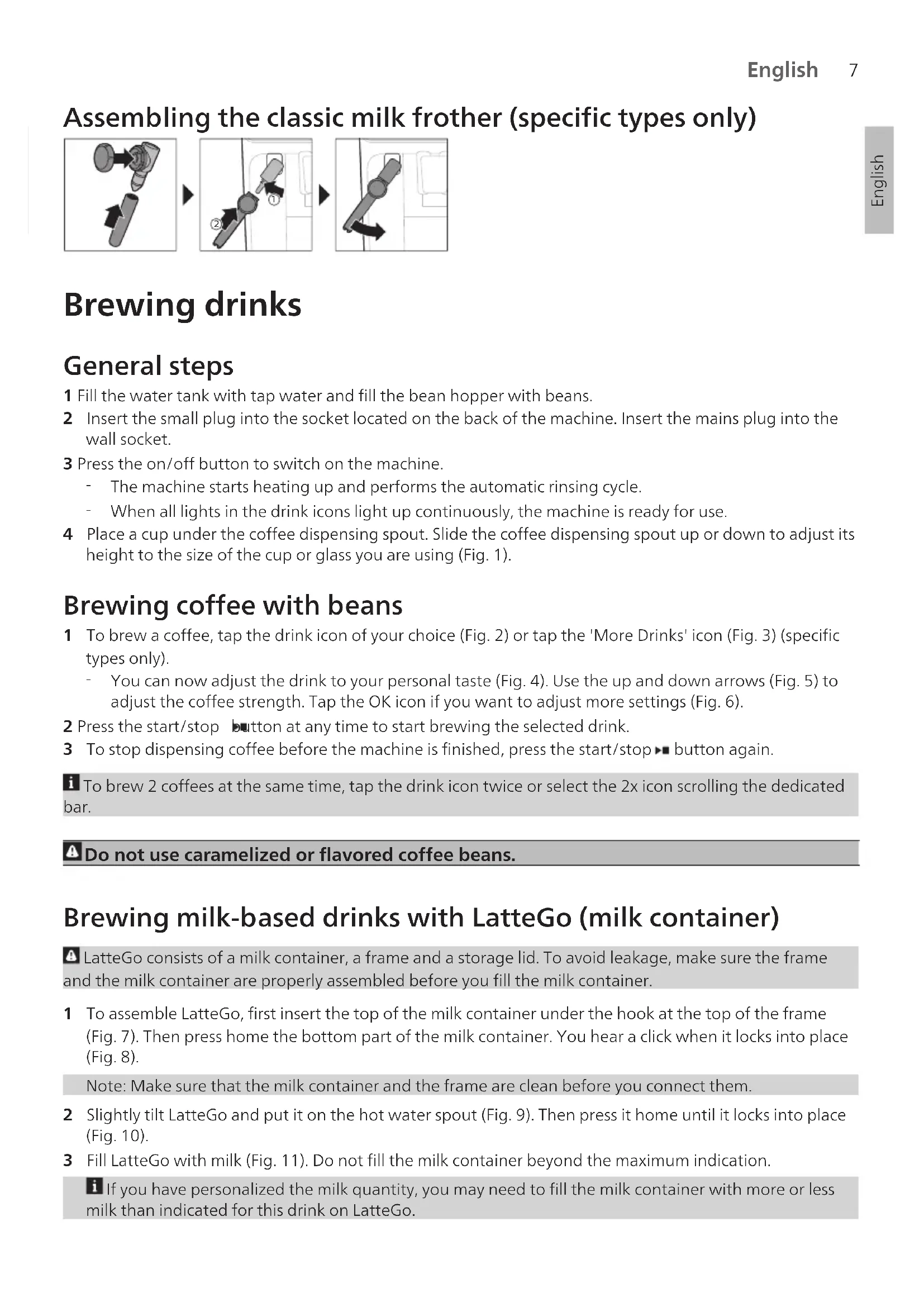 English 7

English

Assembling the classic milk frother (specific types only)

1
2

Brewing drinks

General steps

1 Fill the water tank with tap water and fill the bean hopper with beans.
2 Insert the small plug into the socket located on the back of the machine. Insert the mains plug into the wall socket.
3 Press the on/off button to switch on the machine.
- The machine starts heating up and performs the automatic rinsing cycle.
- When all lights in the drink icons light up continuously, the machine is ready for use.
4 Place a cup under the coffee dispensing spout. Slide the coffee dispensing spout up or down to adjust its height to the size of the cup or glass you are using (Fig. 1).

Brewing coffee with beans

1 To brew a coffee, tap the drink icon of your choice (Fig. 2) or tap the 'More Drinks' icon (Fig. 3) (specific types only).
- You can now adjust the drink to your personal taste (Fig. 4). Use the up and down arrows (Fig. 5) to adjust the coffee strength. Tap the OK icon if you want to adjust more settings (Fig. 6).
2 Press the start/stop button at any time to start brewing the selected drink.
3 To stop dispensing coffee before the machine is finished, press the start/stop button again.

To brew 2 coffees at the same time, tap the drink icon twice or select the 2x icon scrolling the dedicated bar.

Do not use caramelized or flavored coffee beans.

Brewing milk-based drinks with LatteGo (milk container)

LatteGo consists of a milk container, a frame and a storage lid. To avoid leakage, make sure the frame and the milk container are properly assembled before you fill the milk container.

1 To assemble LatteGo, first insert the top of the milk container under the hook at the top of the frame (Fig. 7). Then press home the bottom part of the milk container. You hear a click when it locks into place (Fig. 8).

Note: Make sure that the milk container and the frame are clean before you connect them.

2 Slightly tilt LatteGo and put it on the hot water spout (Fig. 9). Then press it home until it locks into place (Fig. 10).
3 Fill LatteGo with milk (Fig. 11). Do not fill the milk container beyond the maximum indication.

If you have personalized the milk quantity, you may need to fill the milk container with more or less milk than indicated for this drink on LatteGo.