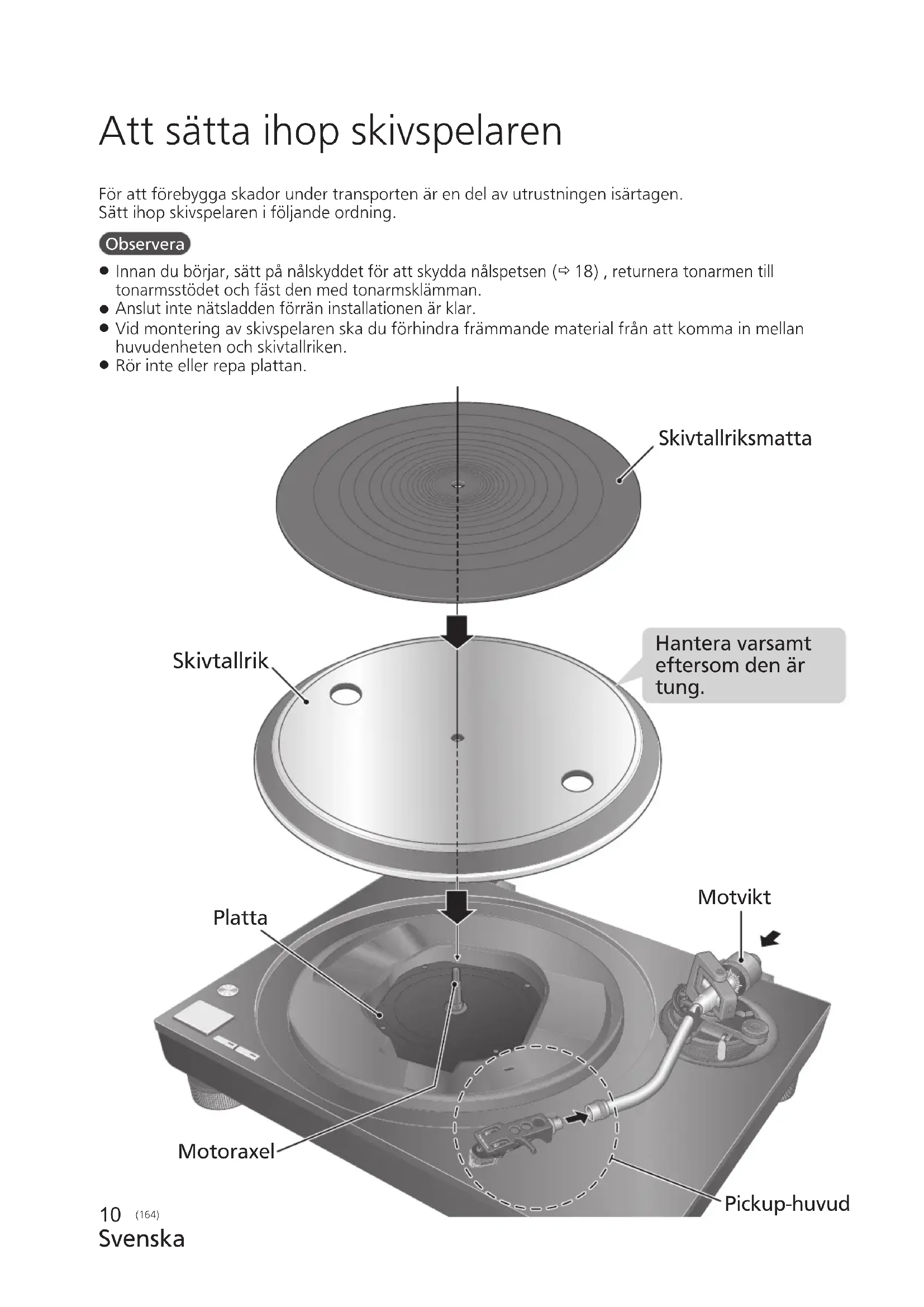 Att sätta ihop skivspelaren

För att förebygga skador under transporten är en del av utrustningen isärtagen.
Sätt ihop skivspelaren i följande ordning.

Observera

● Innan du börjar, sätt på nålskyddet för att skydda nålspetsen (⇨ 18) , returnera tonarmen till tonarmsstödet och fäst den med tonarmsklämman.
● Anslut inte nätsladden förrän installationen är klar.
● Vid montering av skivspelaren ska du förhindra främmande material från att komma in mellan huvudenheten och skivtallriken.
● Rör inte eller repa plattan.

Skivtallriksmatta

Skivtallrik

Hantera varsamt eftersom den är tung.

Platta

Motvikt

Motoraxel

Pickup-huvud

10 (164)
Svenska