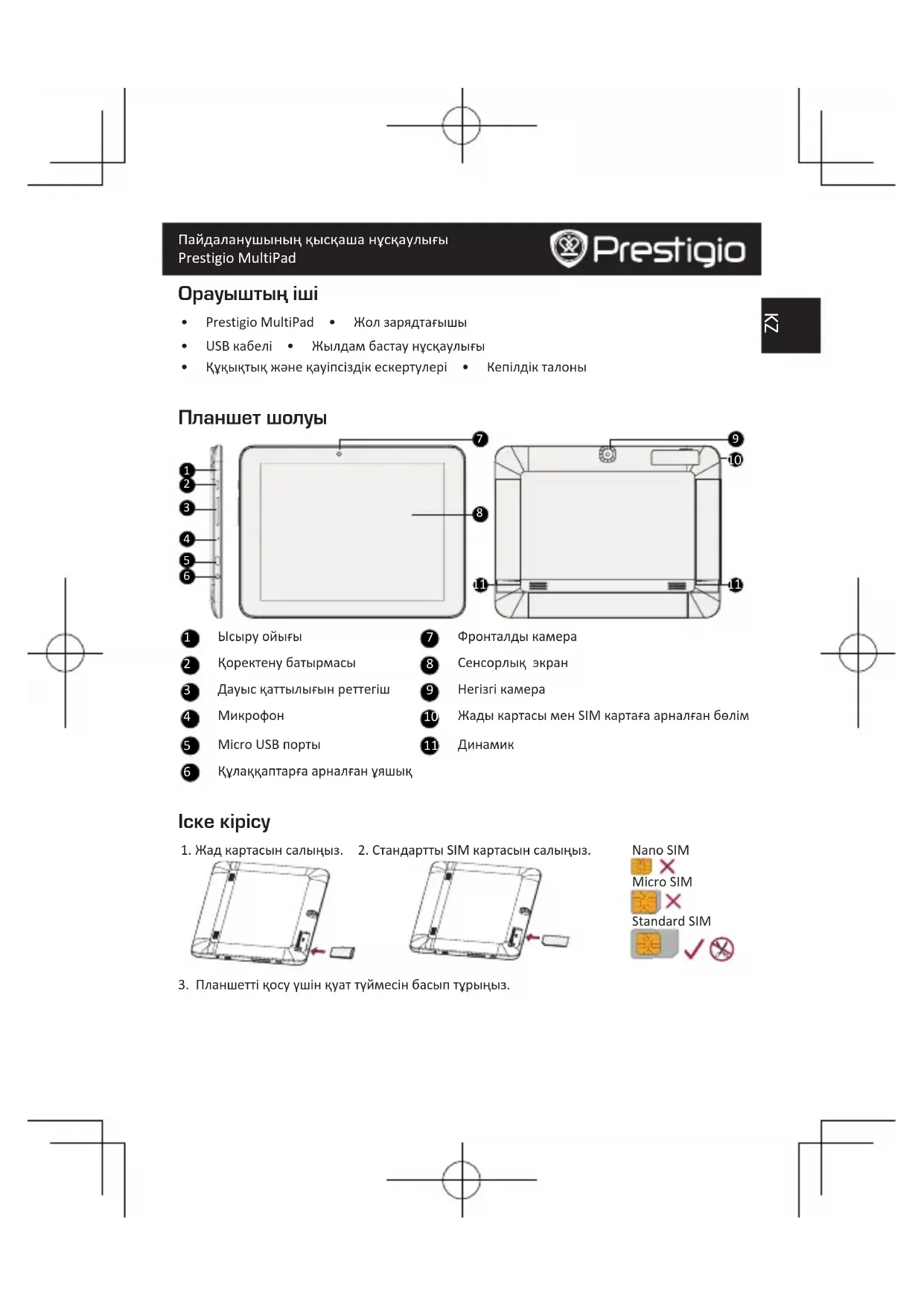 Пайдаланушының қысқаша нұсқаулығы
Prestigio MultiPad

Prestigio

KZ

Орауыштың іші

• Prestigio MultiPad • Жол зарядтағышы
• USB кабелі • Жылдам бастау нұсқаулығы
• Құқықтық және қауіпсіздік ескертулері • Кепілдік талоны

Планшет шолуы

1 2 3 4 5 6 7 8 9 10 11 11

1 Ысыру ойығы
2 Қоректену батырмасы
3 Дауыс қаттылығын реттегіш
4 Микрофон
5 Micro USB порты
6 Құлаққаптарға арналған ұяшық
7 Фронталды камера
8 Сенсорлық экран
9 Негізгі камера
10 Жады картасы мен SIM картаға арналған бөлім
11 Динамик

Іске кірісу

1. Жад картасын салыңыз. 2. Стандартты SIM картасын салыңыз.

Nano SIM
Micro SIM
Standard SIM

3. Планшетті қосу үшін қуат түймесін басып тұрыңыз.