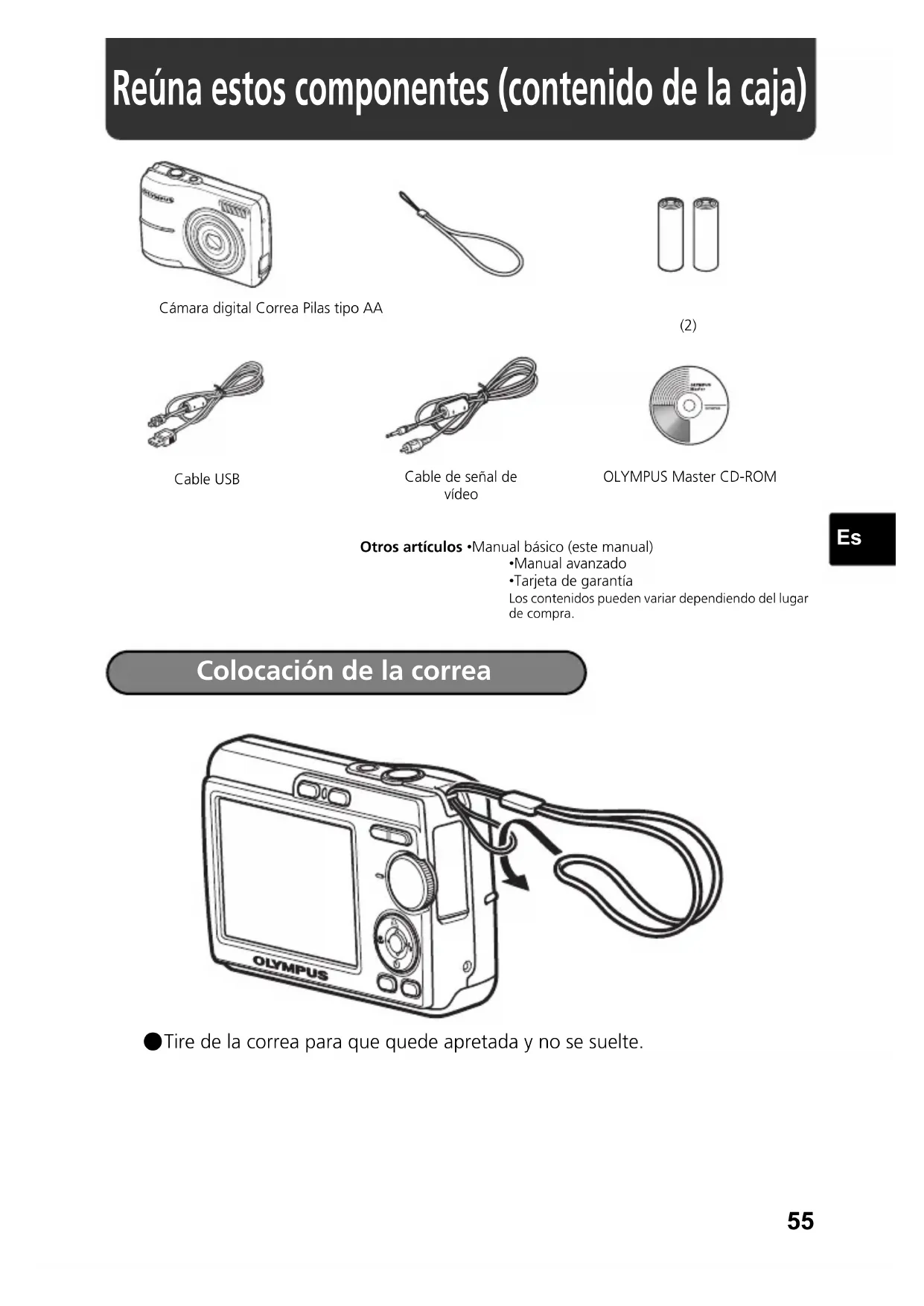 Reúna estos componentes (contenido de la caja)

OLYMPUS

Cámara digital Correa Pilas tipo AA

(2)

Cable USB

Cable de señal de vídeo

OLYMPUS Master CD-ROM

Es

**Otros artículos** •Manual básico (este manual)
•Manual avanzado
•Tarjeta de garantía
Los contenidos pueden variar dependiendo del lugar de compra.

Colocación de la correa

OLYMPUS

●Tire de la correa para que quede apretada y no se suelte.

55