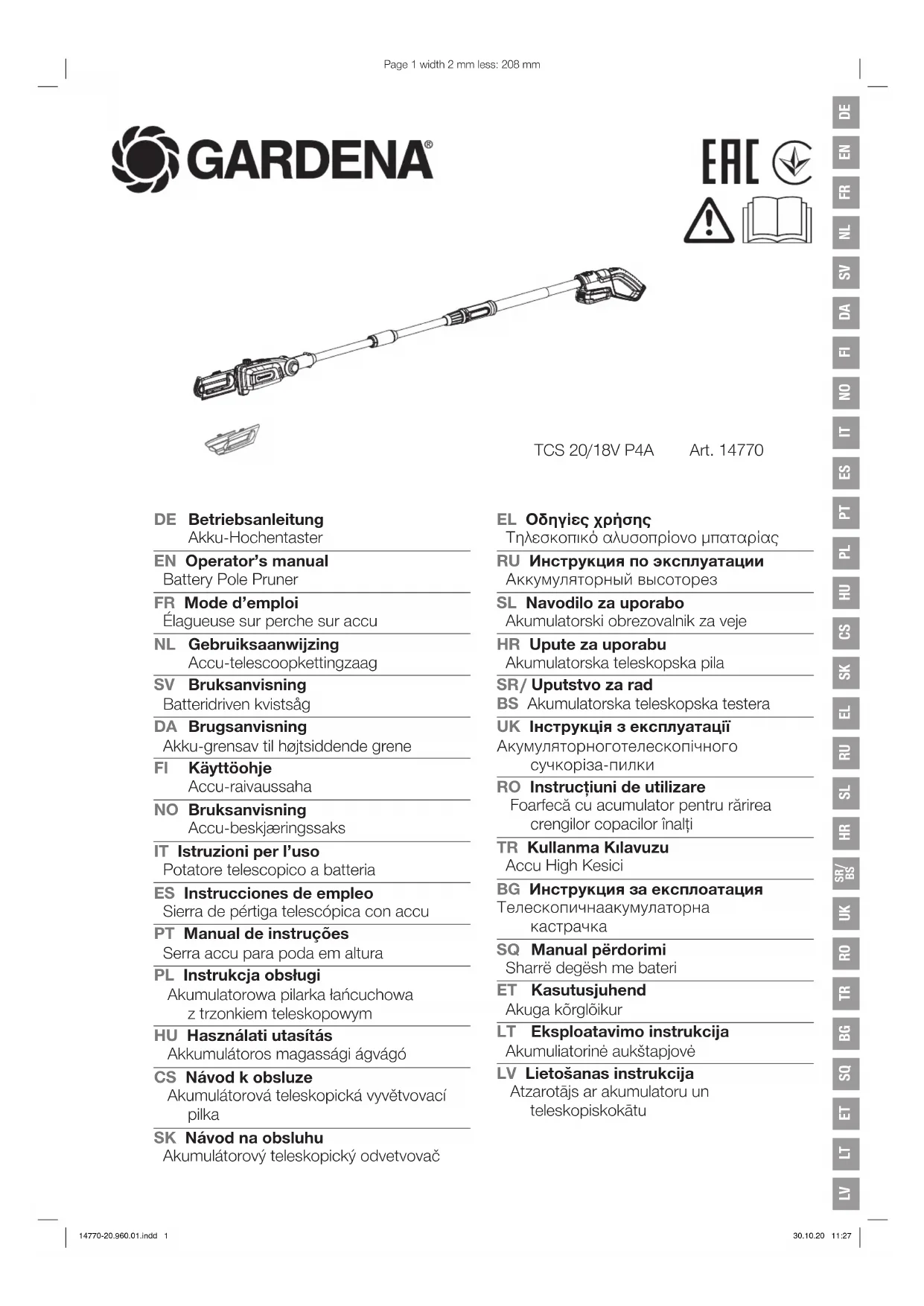 Page 1 width 2 mm less: 208 mm

GARDENA®

EAC

TCS 20/18V P4A Art. 14770

DE Betriebsanleitung
Akku-Hochentaster

EN Operator's manual
Battery Pole Pruner

FR Mode d'emploi
Élagueuse sur perche sur accu

NL Gebruiksaanwijzing
Accu-telescoopkettingzaag

SV Bruksanvisning
Batteridriven kvistsåg

DA Brugsanvisning
Akku-grensav til højtsiddende grene

FI Käyttöohje
Accu-raivaussaha

NO Bruksanvisning
Accu-beskjæringssaks

IT Istruzioni per l'uso
Potatore telescopico a batteria

ES Instrucciones de empleo
Sierra de pértiga telescópica con accu

PT Manual de instruções
Serra accu para poda em altura

PL Instrukcja obsługi
Akumulatorowa pilarka łańcuchowa z trzonkiem teleskopowym

HU Használati utasítás
Akkumulátoros magassági ágvágó

CS Návod k obsluze
Akumulátorová teleskopická vyvětvovací pilka

SK Návod na obsluhu
Akumulátorový teleskopický odvetvovač

EL Οδηγίες χρήσης
Τηλεσκοπικό αλυσοπρίονο μπαταρίας

RU Инструкция по эксплуатации
Аккумуляторный высоторез

SL Navodilo za uporabo
Akumulatorski obrezovalnik za veje

HR Upute za uporabu
Akumulatorska teleskopska pila

SR/ BS Uputstvo za rad
Akumulatorska teleskopska testera

UK Інструкція з експлуатації
Акумуляторноготелескопічного сучкоріза-пилки

RO Instrucțiuni de utilizare
Foarfecă cu acumulator pentru rărirea crengilor copacilor înalți

TR Kullanma Kılavuzu
Accu High Kesici

BG Инструкция за експлоатация
Телескопичнаакумулаторна кастрачка

SQ Manual përdorimi
Sharrë degësh me bateri

ET Kasutusjuhend
Akuga kõrglõikur

LT Eksploatavimo instrukcija
Akumuliatorinė aukštapjovė

LV Lietošanas instrukcija
Atzarotājs ar akumulatoru un teleskopiskokātu

DE EN FR NL SV DA FI NO IT ES PT PL HU CS SK EL RU SL HR SR/BS UK RO TR BG SQ ET LT LV

14770-20.960.01.indd 1

30.10.20 11:27