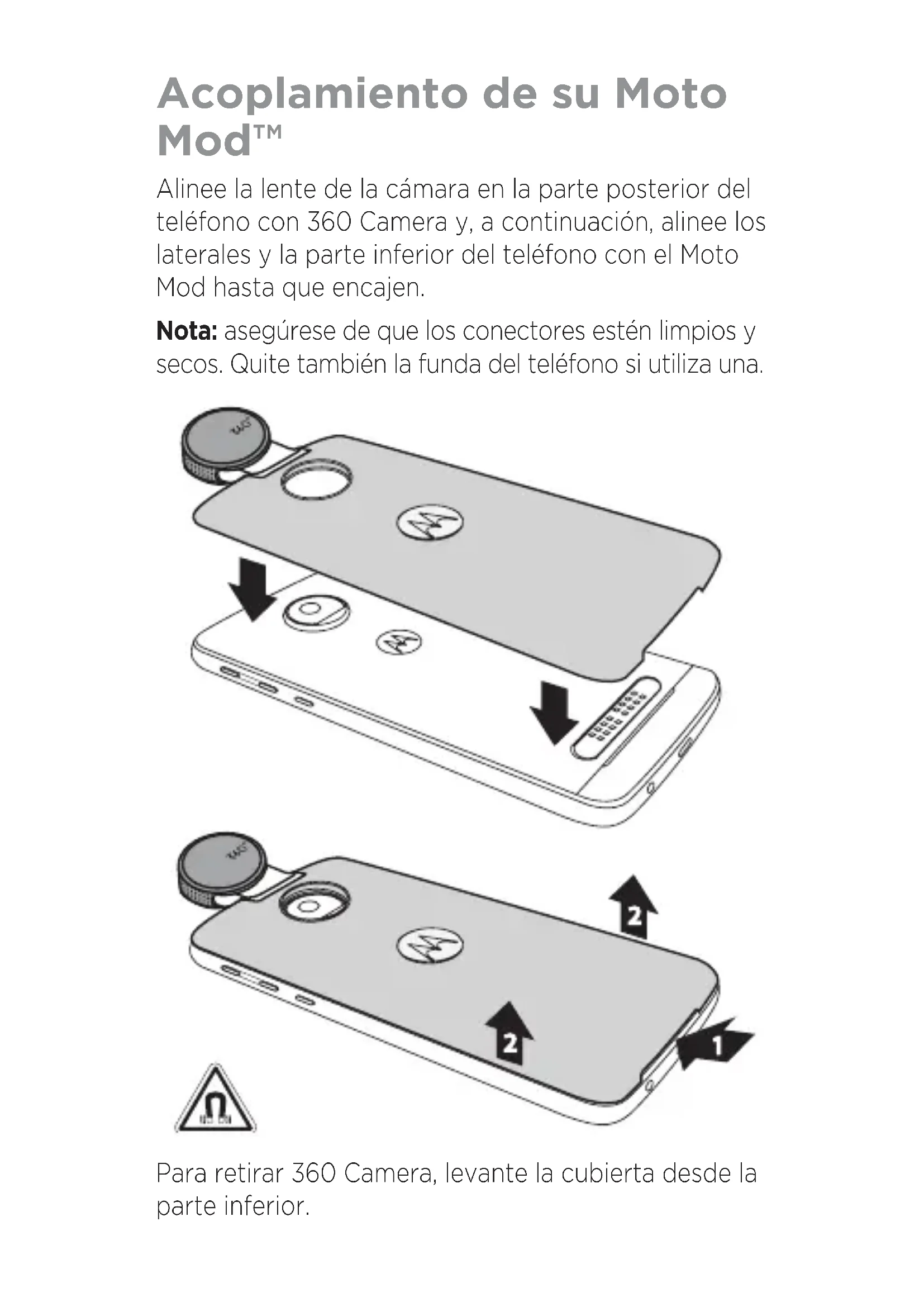 Acoplamiento de su Moto Mod™

Alinee la lente de la cámara en la parte posterior del teléfono con 360 Camera y, a continuación, alinee los laterales y la parte inferior del teléfono con el Moto Mod hasta que encajen.

**Nota:** asegúrese de que los conectores estén limpios y secos. Quite también la funda del teléfono si utiliza una.

2

2

1

Para retirar 360 Camera, levante la cubierta desde la parte inferior.