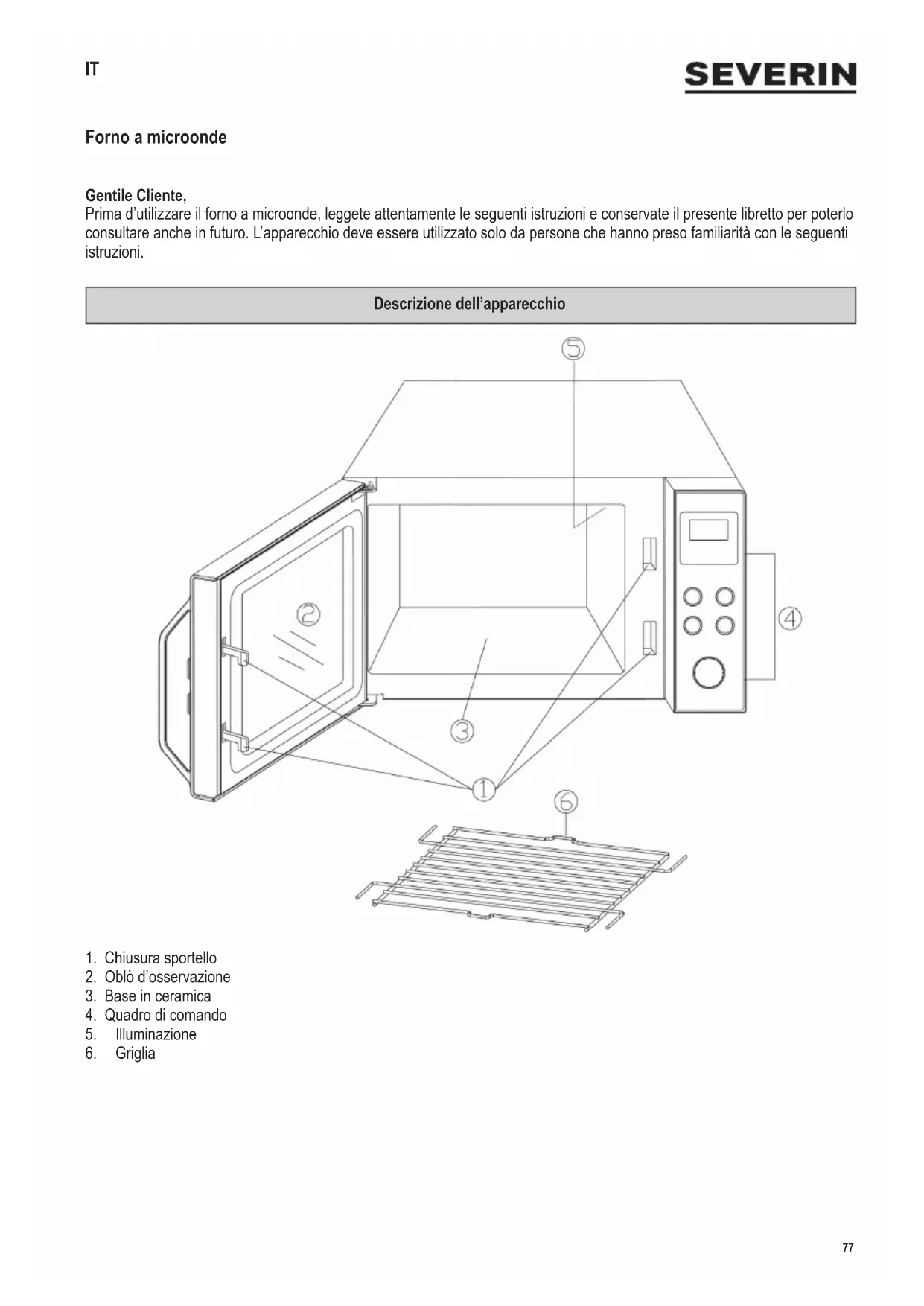 IT

SEVERIN

Forno a microonde

Gentile Cliente,
Prima d'utilizzare il forno a microonde, leggete attentamente le seguenti istruzioni e conservate il presente libretto per poterlo consultare anche in futuro. L'apparecchio deve essere utilizzato solo da persone che hanno preso familiarità con le seguenti istruzioni.

Descrizione dell'apparecchio

5
2
4
3
1
6

1. Chiusura sportello
2. Oblò d'osservazione
3. Base in ceramica
4. Quadro di comando
5. Illuminazione
6. Griglia

77