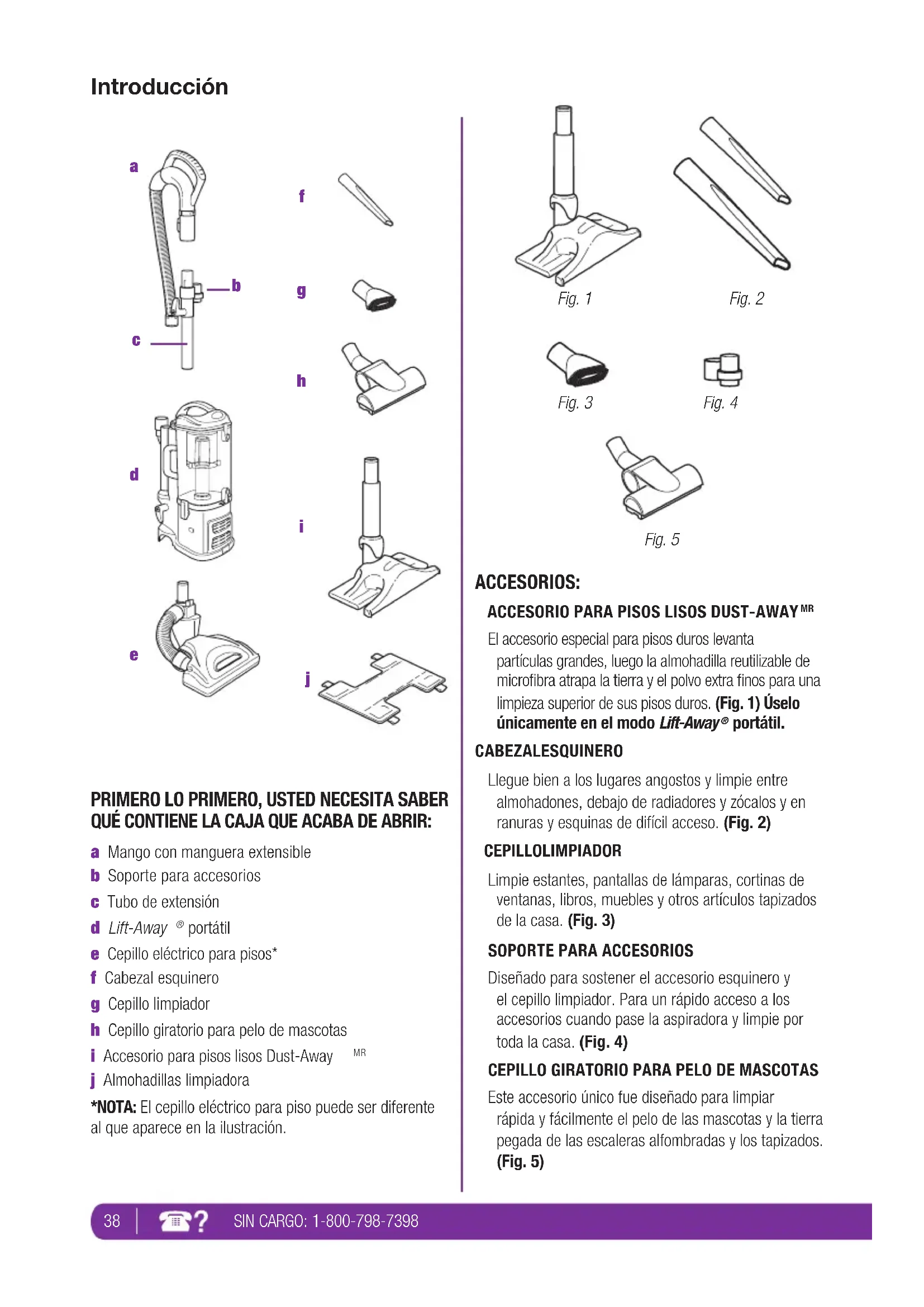 Introducción

a

b

c

d

e

f

g

h

i

j

PRIMERO LO PRIMERO, USTED NECESITA SABER QUÉ CONTIENE LA CAJA QUE ACABA DE ABRIR:

a Mango con manguera extensible
b Soporte para accesorios
c Tubo de extensión
d Lift-Away ® portátil
e Cepillo eléctrico para pisos*
f Cabezal esquinero
g Cepillo limpiador
h Cepillo giratorio para pelo de mascotas
i Accesorio para pisos lisos Dust-Away MR
j Almohadillas limpiadora

*NOTA: El cepillo eléctrico para piso puede ser diferente al que aparece en la ilustración.

Fig. 1

Fig. 2

Fig. 3

Fig. 4

Fig. 5

ACCESORIOS:

ACCESORIO PARA PISOS LISOS DUST-AWAY MR

El accesorio especial para pisos duros levanta partículas grandes, luego la almohadilla reutilizable de microfibra atrapa la tierra y el polvo extra finos para una limpieza superior de sus pisos duros. (Fig. 1) Úselo únicamente en el modo Lift-Away® portátil.

CABEZALESQUINERO

Llegue bien a los lugares angostos y limpie entre almohadones, debajo de radiadores y zócalos y en ranuras y esquinas de difícil acceso. (Fig. 2)

CEPILLOLIMPIADOR

Limpie estantes, pantallas de lámparas, cortinas de ventanas, libros, muebles y otros artículos tapizados de la casa. (Fig. 3)

SOPORTE PARA ACCESORIOS

Diseñado para sostener el accesorio esquinero y el cepillo limpiador. Para un rápido acceso a los accesorios cuando pase la aspiradora y limpie por toda la casa. (Fig. 4)

CEPILLO GIRATORIO PARA PELO DE MASCOTAS

Este accesorio único fue diseñado para limpiar rápida y fácilmente el pelo de las mascotas y la tierra pegada de las escaleras alfombradas y los tapizados. (Fig. 5)

38 | ? SIN CARGO: 1-800-798-7398