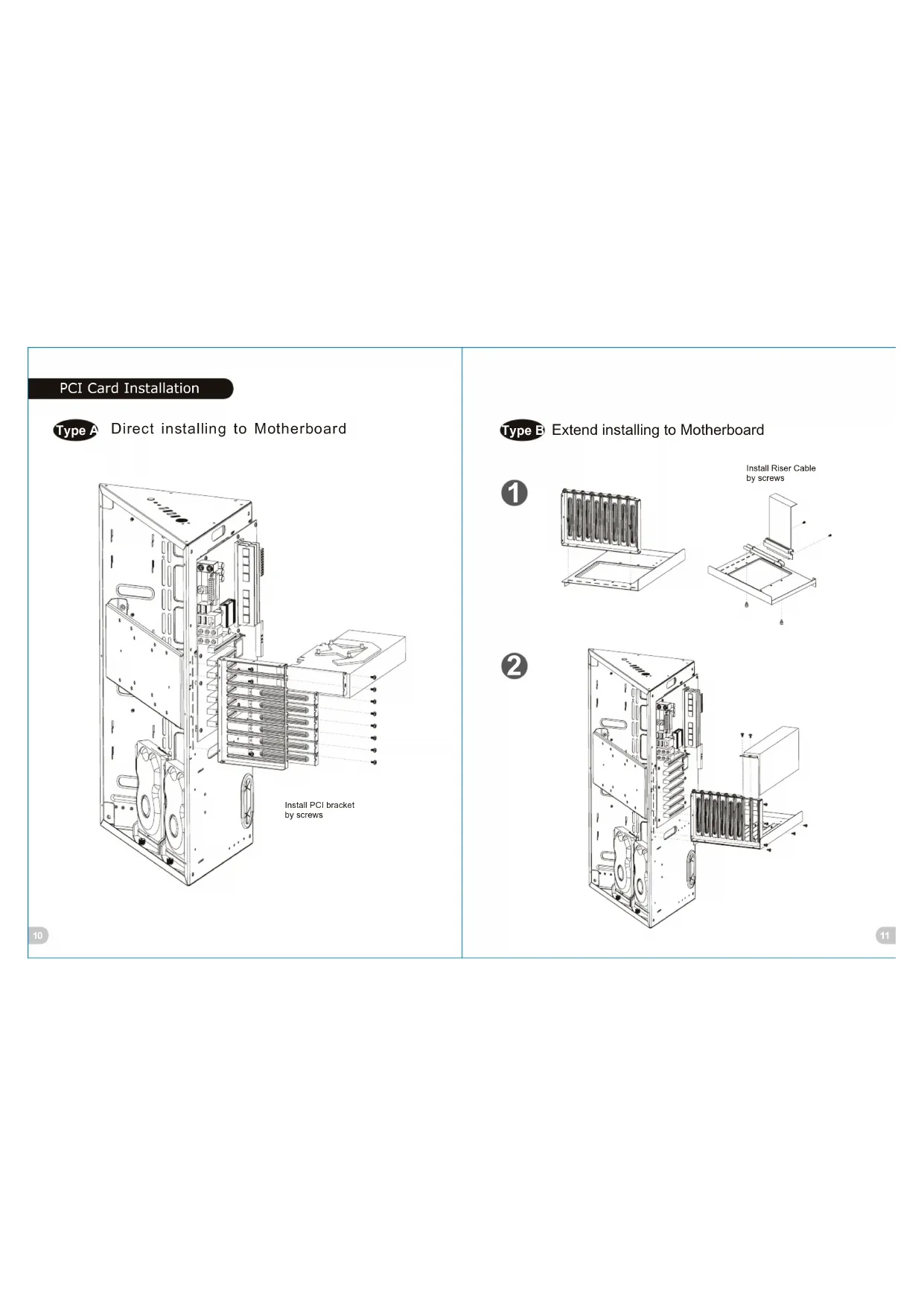 PCI Card Installation

Type A Direct installing to Motherboard

Install PCI bracket by screws

10

Type B Extend installing to Motherboard

1

Install Riser Cable by screws

2

11