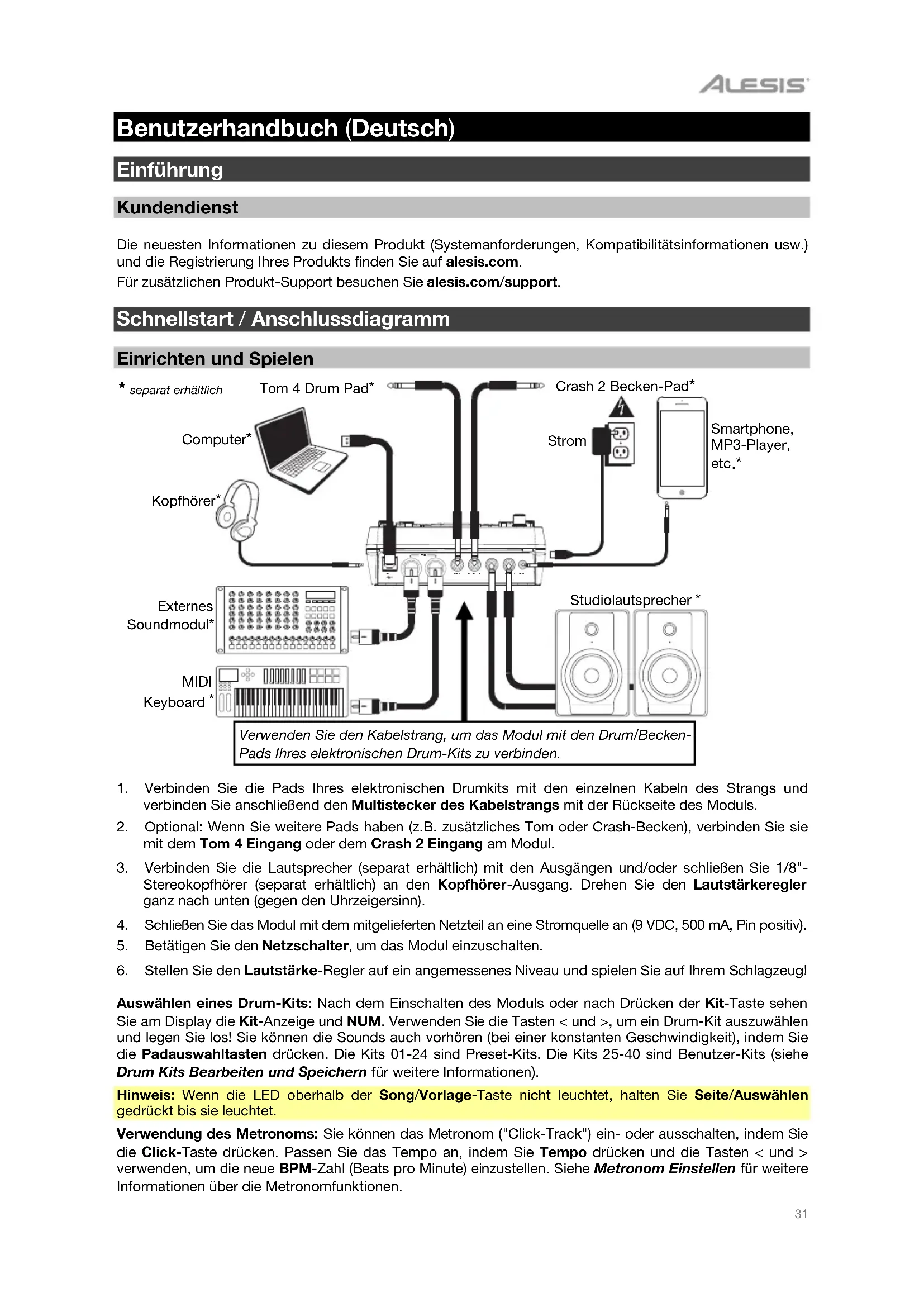 ALESIS

Benutzerhandbuch (Deutsch)

Einführung

Kundendienst

Die neuesten Informationen zu diesem Produkt (Systemanforderungen, Kompatibilitätsinformationen usw.) und die Registrierung Ihres Produkts finden Sie auf alesis.com.
Für zusätzlichen Produkt-Support besuchen Sie alesis.com/support.

Schnellstart / Anschlussdiagramm

Einrichten und Spielen

* separat erhältlich

Tom 4 Drum Pad*

Crash 2 Becken-Pad*

Computer*

Strom

Smartphone, MP3-Player, etc.*

Kopfhörer*

Externes Soundmodul*

Studiolautsprecher *

MIDI Keyboard *

Verwenden Sie den Kabelstrang, um das Modul mit den Drum/Becken-Pads Ihres elektronischen Drum-Kits zu verbinden.

1. Verbinden Sie die Pads Ihres elektronischen Drumkits mit den einzelnen Kabeln des Strangs und verbinden Sie anschließend den Multistecker des Kabelstrangs mit der Rückseite des Moduls.
2. Optional: Wenn Sie weitere Pads haben (z.B. zusätzliches Tom oder Crash-Becken), verbinden Sie sie mit dem Tom 4 Eingang oder dem Crash 2 Eingang am Modul.
3. Verbinden Sie die Lautsprecher (separat erhältlich) mit den Ausgängen und/oder schließen Sie 1/8"-Stereokopfhörer (separat erhältlich) an den Kopfhörer-Ausgang. Drehen Sie den Lautstärkeregler ganz nach unten (gegen den Uhrzeigersinn).
4. Schließen Sie das Modul mit dem mitgelieferten Netzteil an eine Stromquelle an (9 VDC, 500 mA, Pin positiv).
5. Betätigen Sie den Netzschalter, um das Modul einzuschalten.
6. Stellen Sie den Lautstärke-Regler auf ein angemessenes Niveau und spielen Sie auf Ihrem Schlagzeug!

Auswählen eines Drum-Kits: Nach dem Einschalten des Moduls oder nach Drücken der Kit-Taste sehen Sie am Display die Kit-Anzeige und NUM. Verwenden Sie die Tasten < und >, um ein Drum-Kit auszuwählen und legen Sie los! Sie können die Sounds auch vorhören (bei einer konstanten Geschwindigkeit), indem Sie die Padauswahltasten drücken. Die Kits 01-24 sind Preset-Kits. Die Kits 25-40 sind Benutzer-Kits (siehe Drum Kits Bearbeiten und Speichern für weitere Informationen).

Hinweis: Wenn die LED oberhalb der Song/Vorlage-Taste nicht leuchtet, halten Sie Seite/Auswählen gedrückt bis sie leuchtet.

Verwendung des Metronoms: Sie können das Metronom ("Click-Track") ein- oder ausschalten, indem Sie die Click-Taste drücken. Passen Sie das Tempo an, indem Sie Tempo drücken und die Tasten < und > verwenden, um die neue BPM-Zahl (Beats pro Minute) einzustellen. Siehe Metronom Einstellen für weitere Informationen über die Metronomfunktionen.

31