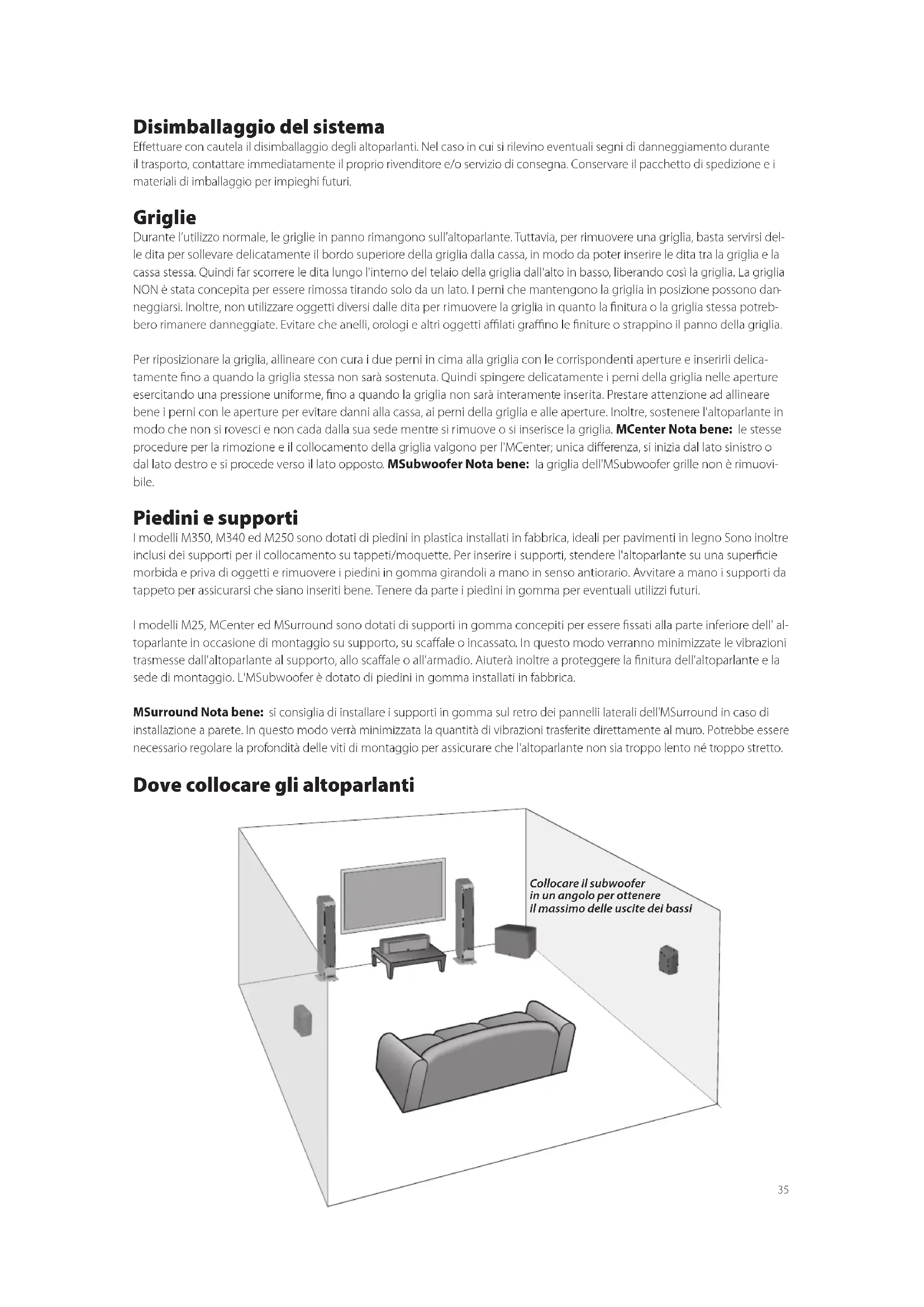 Disimballaggio del sistema
Effettuare con cautela il disimballaggio degli altoparlanti. Nel caso in cui si rilevino eventuali segni di danneggiamento durante il trasporto, contattare immediatamente il proprio rivenditore e/o servizio di consegna. Conservare il pacchetto di spedizione e i materiali di imballaggio per impieghi futuri.

Griglie
Durante l'utilizzo normale, le griglie in panno rimangono sull'altoparlante. Tuttavia, per rimuovere una griglia, basta servirsi delle dita per sollevare delicatamente il bordo superiore della griglia dalla cassa, in modo da poter inserire le dita tra la griglia e la cassa stessa. Quindi far scorrere le dita lungo l'interno del telaio della griglia dall'alto in basso, liberando così la griglia. La griglia NON è stata concepita per essere rimossa tirando solo da un lato. I perni che mantengono la griglia in posizione possono danneggiarsi. Inoltre, non utilizzare oggetti diversi dalle dita per rimuovere la griglia in quanto la finitura o la griglia stessa potrebbero rimanere danneggiate. Evitare che anelli, orologi e altri oggetti affilati graffino le finiture o strappino il panno della griglia.

Per riposizionare la griglia, allineare con cura i due perni in cima alla griglia con le corrispondenti aperture e inserirli delicatamente fino a quando la griglia stessa non sarà sostenuta. Quindi spingere delicatamente i perni della griglia nelle aperture esercitando una pressione uniforme, fino a quando la griglia non sarà interamente inserita. Prestare attenzione ad allineare bene i perni con le aperture per evitare danni alla cassa, ai perni della griglia e alle aperture. Inoltre, sostenere l'altoparlante in modo che non si rovesci e non cada dalla sua sede mentre si rimuove o si inserisce la griglia. MCenter Nota bene: le stesse procedure per la rimozione e il collocamento della griglia valgono per l'MCenter; unica differenza, si inizia dal lato sinistro o dal lato destro e si procede verso il lato opposto. MSubwoofer Nota bene: la griglia dell'MSubwoofer grille non è rimuovibile.

Piedini e supporti
I modelli M350, M340 ed M250 sono dotati di piedini in plastica installati in fabbrica, ideali per pavimenti in legno Sono inoltre inclusi dei supporti per il collocamento su tappeti/moquette. Per inserire i supporti, stendere l'altoparlante su una superficie morbida e priva di oggetti e rimuovere i piedini in gomma girandoli a mano in senso antiorario. Avvitare a mano i supporti da tappeto per assicurarsi che siano inseriti bene. Tenere da parte i piedini in gomma per eventuali utilizzi futuri.

I modelli M25, MCenter ed MSurround sono dotati di supporti in gomma concepiti per essere fissati alla parte inferiore dell' altoparlante in occasione di montaggio su supporto, su scaffale o incassato. In questo modo verranno minimizzate le vibrazioni trasmesse dall'altoparlante al supporto, allo scaffale o all'armadio. Aiuterà inoltre a proteggere la finitura dell'altoparlante e la sede di montaggio. L'MSubwoofer è dotato di piedini in gomma installati in fabbrica.

MSurround Nota bene: si consiglia di installare i supporti in gomma sul retro dei pannelli laterali dell'MSurround in caso di installazione a parete. In questo modo verrà minimizzata la quantità di vibrazioni trasferite direttamente al muro. Potrebbe essere necessario regolare la profondità delle viti di montaggio per assicurare che l'altoparlante non sia troppo lento né troppo stretto.

Dove collocare gli altoparlanti

Collocare il subwoofer in un angolo per ottenere il massimo delle uscite dei bassi

35