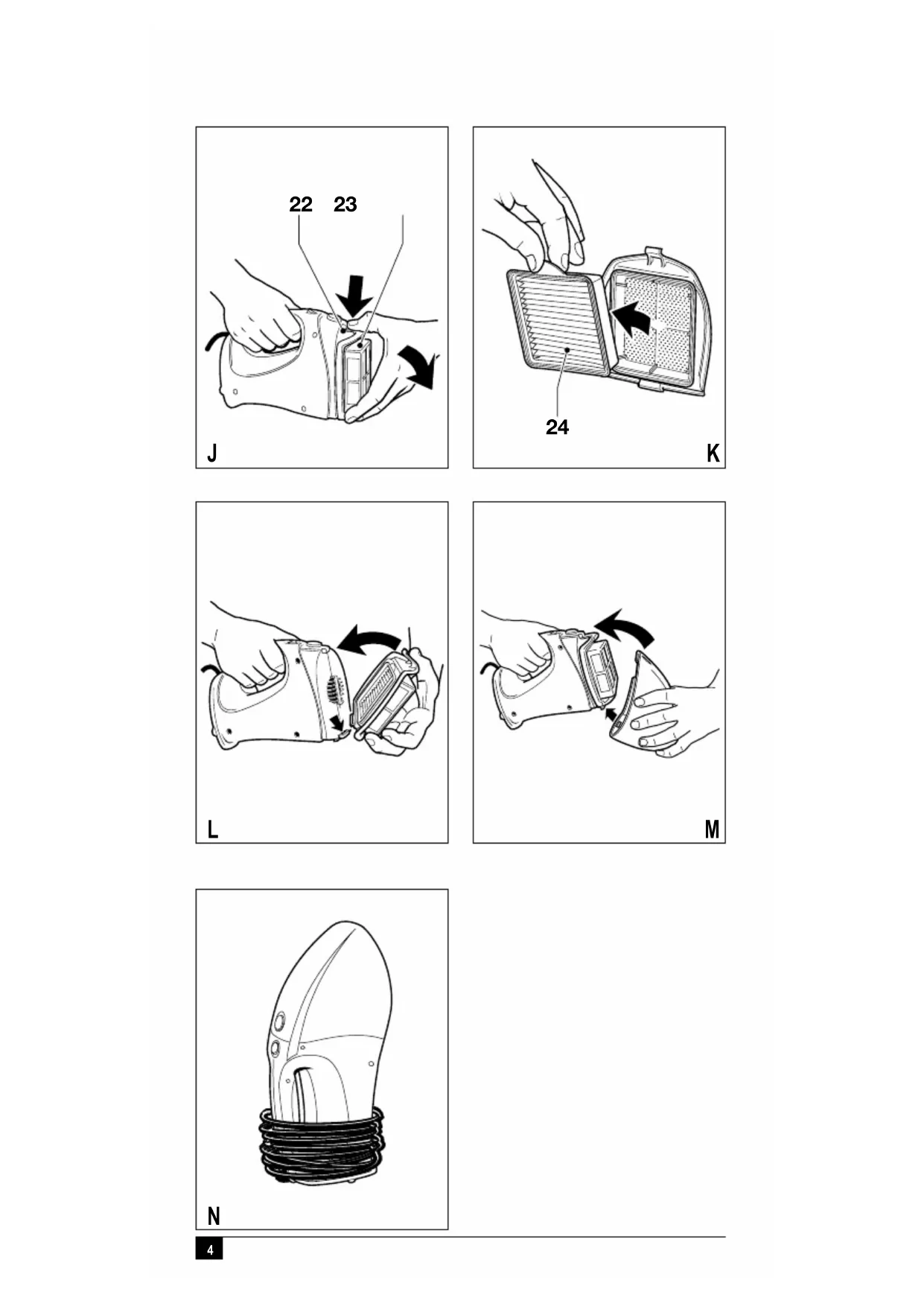 22 23

J

24

K

L

M

N

4