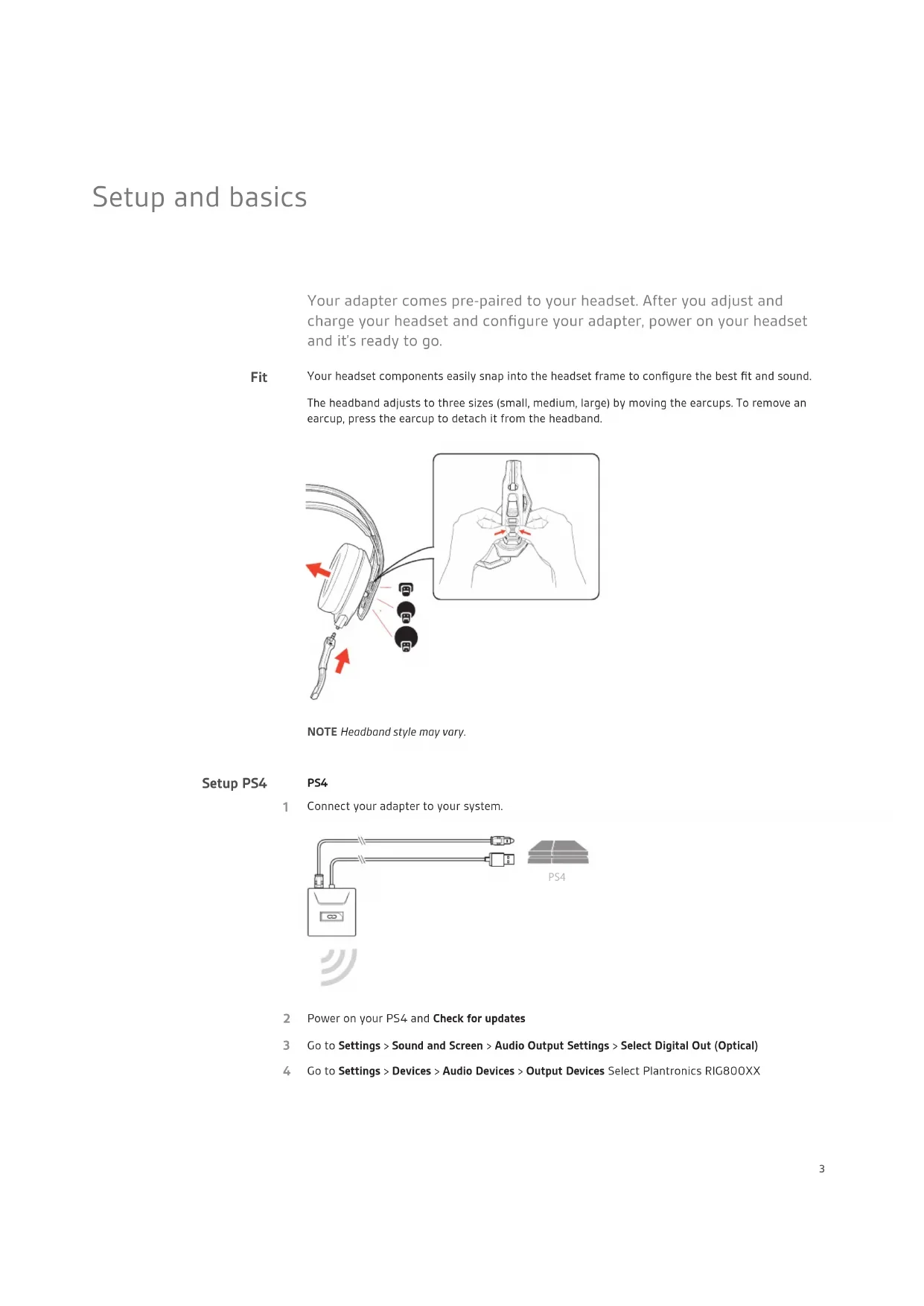 Setup and basics

Your adapter comes pre-paired to your headset. After you adjust and charge your headset and configure your adapter, power on your headset and it's ready to go.

Fit

Your headset components easily snap into the headset frame to configure the best fit and sound.

The headband adjusts to three sizes (small, medium, large) by moving the earcups. To remove an earcup, press the earcup to detach it from the headband.

NOTE Headband style may vary.

Setup PS4

PS4

1 Connect your adapter to your system.

PS4

2 Power on your PS4 and Check for updates

3 Go to Settings > Sound and Screen > Audio Output Settings > Select Digital Out (Optical)

4 Go to Settings > Devices > Audio Devices > Output Devices Select Plantronics RIG800XX

3