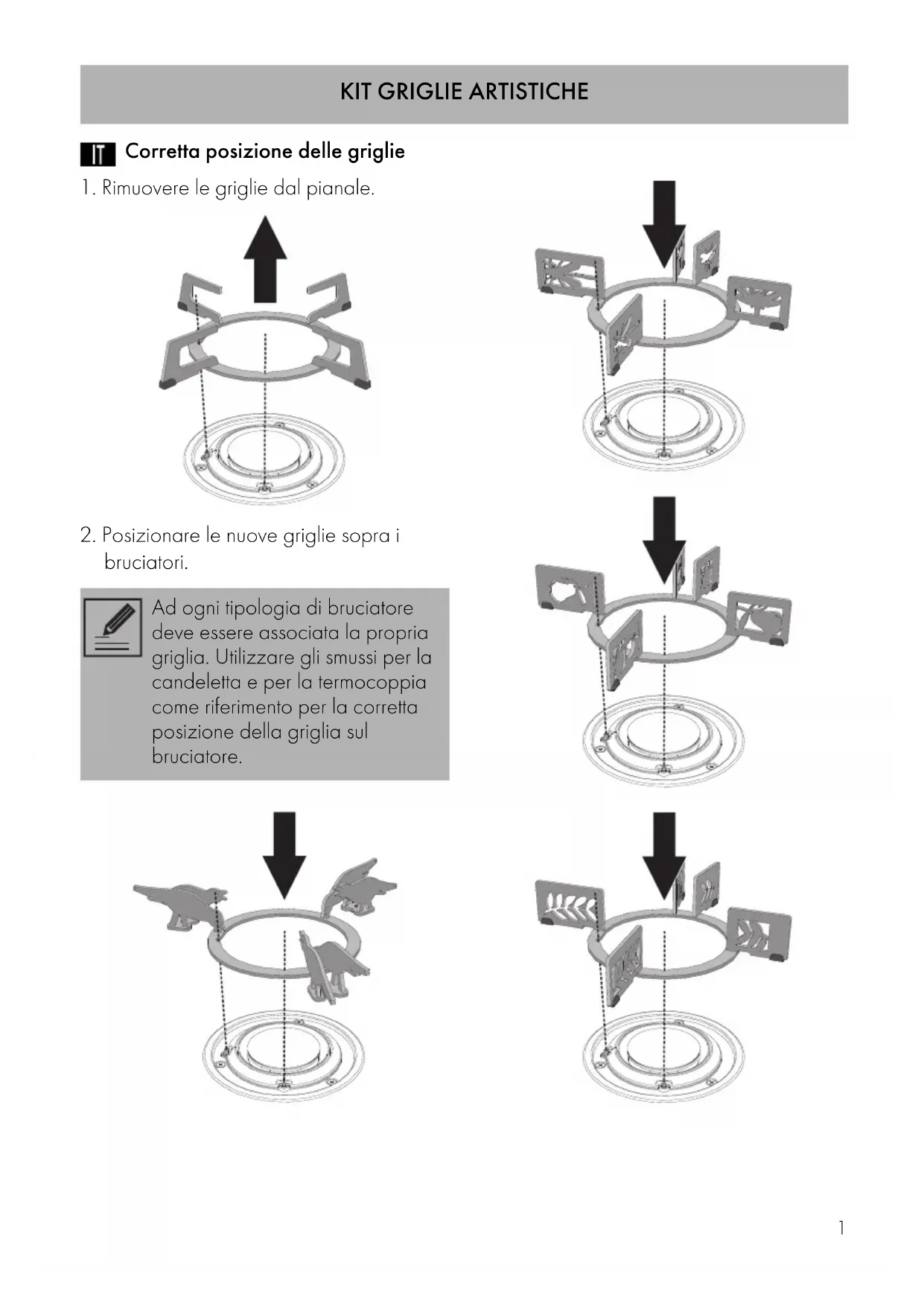 KIT GRIGLIE ARTISTICHE

IT Corretta posizione delle griglie

1. Rimuovere le griglie dal pianale.

2. Posizionare le nuove griglie sopra i bruciatori.

Ad ogni tipologia di bruciatore deve essere associata la propria griglia. Utilizzare gli smussi per la candeletta e per la termocoppia come riferimento per la corretta posizione della griglia sul bruciatore.

1