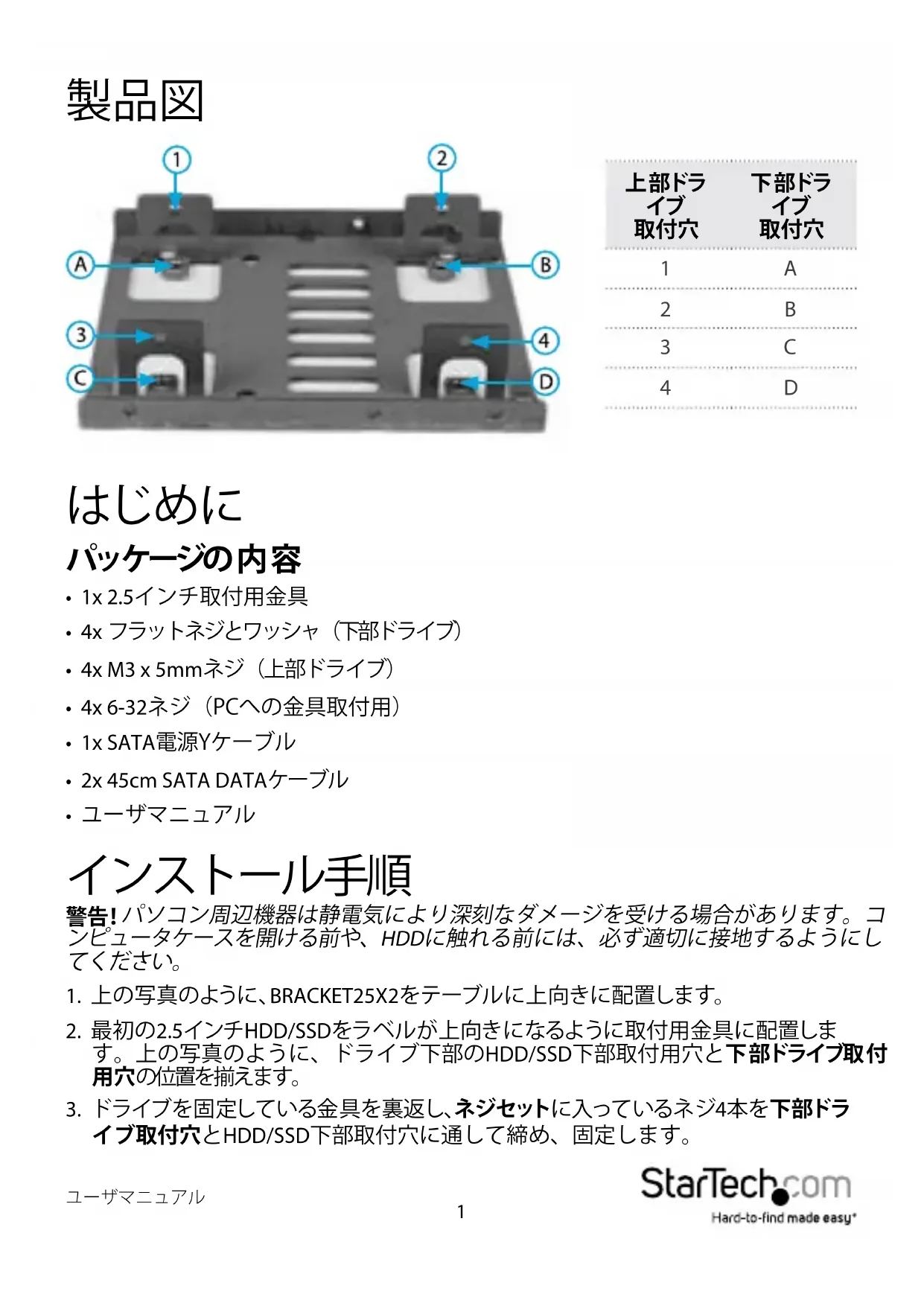 製品図

1
2
A
B
3
4
C
D

| 上部ドライブ取付穴 | 下部ドライブ取付穴 |
|---|---|
| 1 | A |
| 2 | B |
| 3 | C |
| 4 | D |

はじめに

パッケージの内容

• 1x 2.5インチ取付用金具
• 4x フラットネジとワッシャ（下部ドライブ）
• 4x M3 x 5mmネジ（上部ドライブ）
• 4x 6-32ネジ（PCへの金具取付用）
• 1x SATA電源Yケーブル
• 2x 45cm SATA DATAケーブル
• ユーザマニュアル

インストール手順

警告! パソコン周辺機器は静電気により深刻なダメージを受ける場合があります。コンピュータケースを開ける前や、HDDに触れる前には、必ず適切に接地するようにしてください。

1. 上の写真のように、BRACKET25X2をテーブルに上向きに配置します。

2. 最初の2.5インチHDD/SSDをラベルが上向きになるように取付用金具に配置します。上の写真のように、ドライブ下部のHDD/SSD下部取付用穴と下部ドライブ取付用穴の位置を揃えます。

3. ドライブを固定している金具を裏返し、ネジセットに入っているネジ4本を下部ドライブ取付穴とHDD/SSD下部取付穴に通して締め、固定します。

ユーザマニュアル
1
StarTech.com
Hard-to-find made easy®