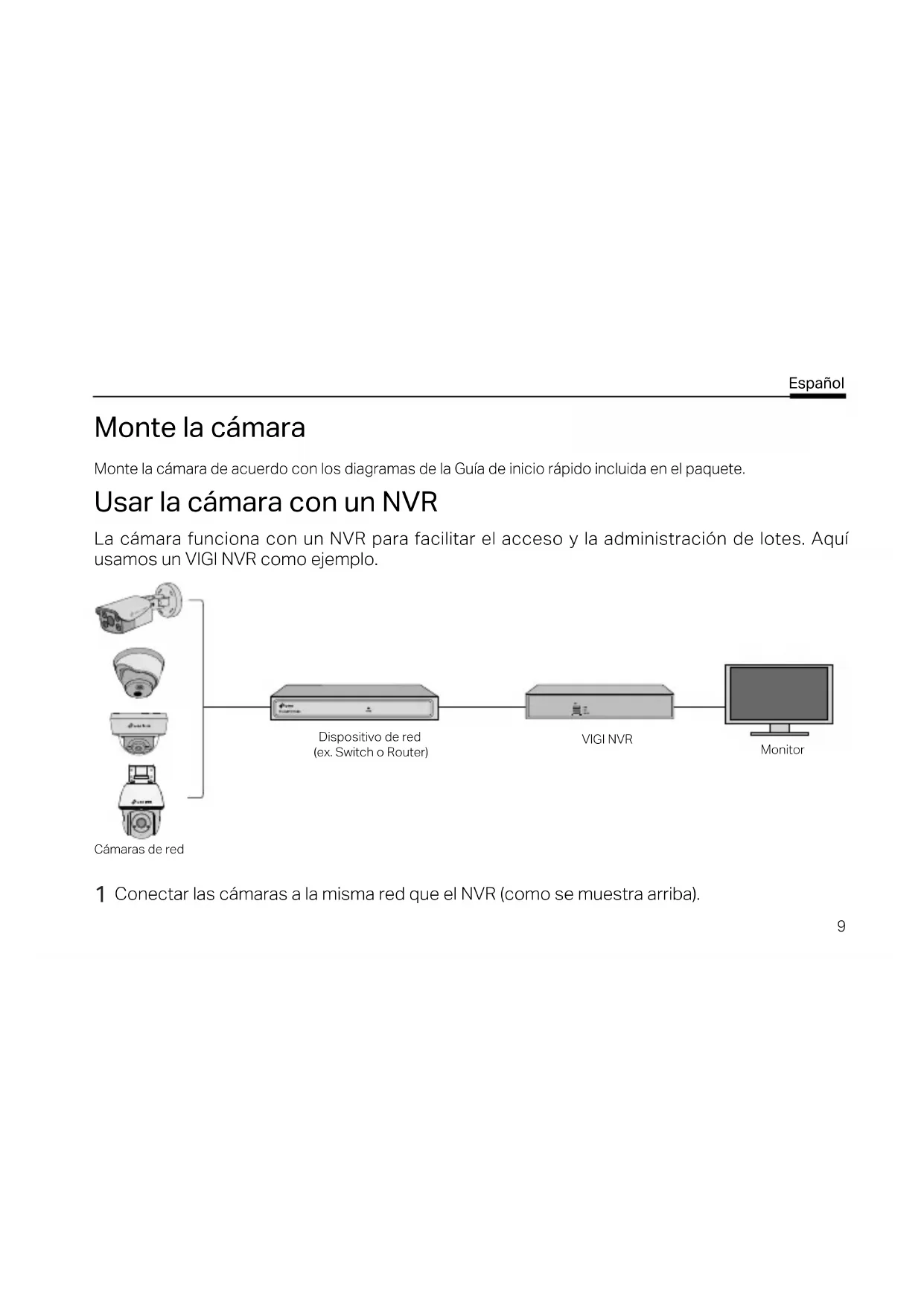 Español

Monte la cámara

Monte la cámara de acuerdo con los diagramas de la Guía de inicio rápido incluida en el paquete.

Usar la cámara con un NVR

La cámara funciona con un NVR para facilitar el acceso y la administración de lotes. Aquí usamos un VIGI NVR como ejemplo.

Dispositivo de red
(ex. Switch o Router)

VIGI NVR

Monitor

Cámaras de red

1 Conectar las cámaras a la misma red que el NVR (como se muestra arriba).

9