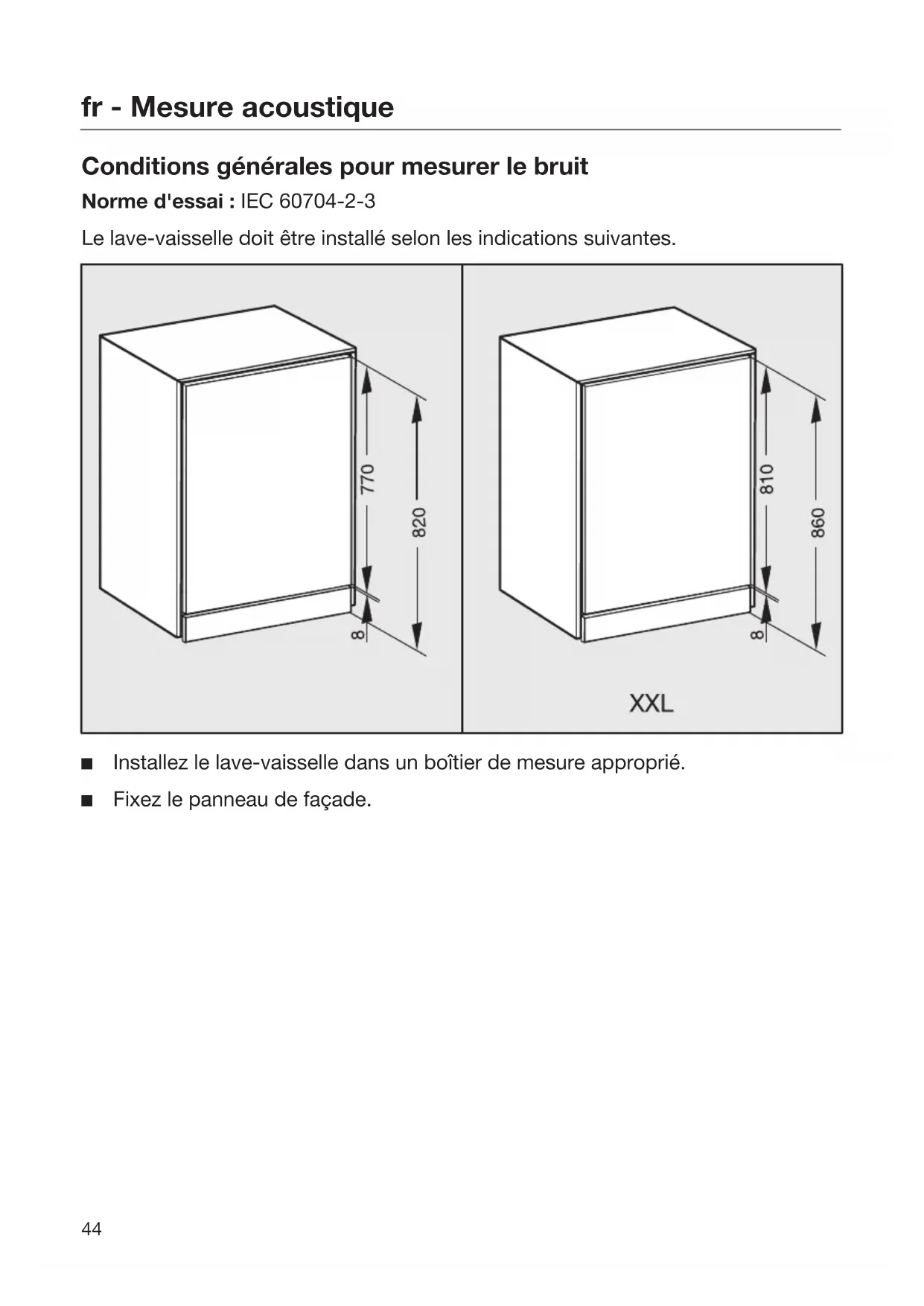 fr - Mesure acoustique

Conditions générales pour mesurer le bruit

Norme d'essai : IEC 60704-2-3

Le lave-vaisselle doit être installé selon les indications suivantes.

770
820
8

810
860
8
XXL

■ Installez le lave-vaisselle dans un boîtier de mesure approprié.

■ Fixez le panneau de façade.

44