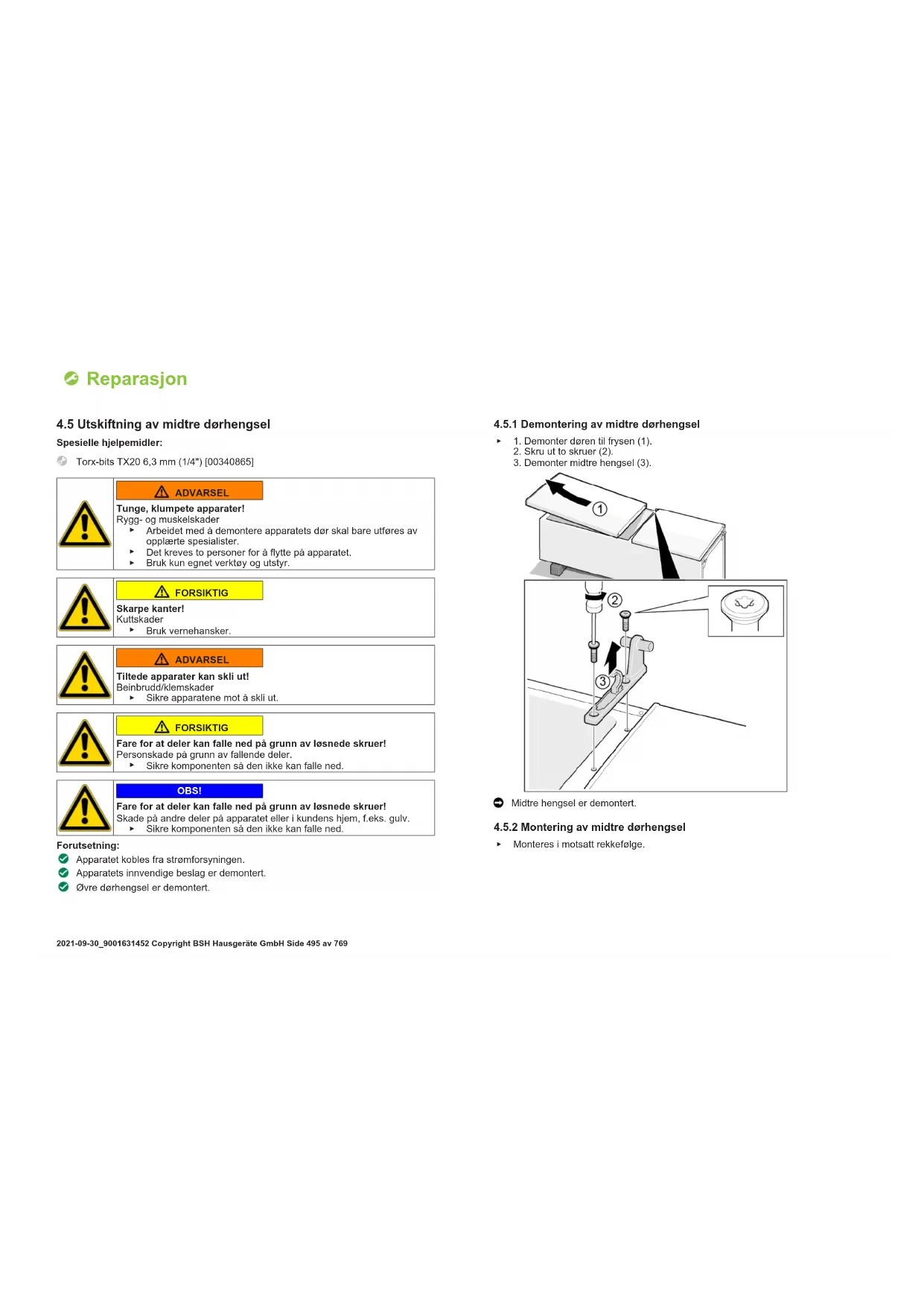 Reparasjon

4.5 Utskiftning av midtre dørhengsel

Spesielle hjelpemidler:

Torx-bits TX20 6,3 mm (1/4") [00340865]

ADVARSEL
Tunge, klumpete apparater!
Rygg- og muskelskader
▸ Arbeidet med å demontere apparatets dør skal bare utføres av opplærte spesialister.
▸ Det kreves to personer for å flytte på apparatet.
▸ Bruk kun egnet verktøy og utstyr.

FORSIKTIG
Skarpe kanter!
Kuttskader
▸ Bruk vernehansker.

ADVARSEL
Tiltede apparater kan skli ut!
Beinbrudd/klemskader
▸ Sikre apparatene mot å skli ut.

FORSIKTIG
Fare for at deler kan falle ned på grunn av løsnede skruer!
Personskade på grunn av fallende deler.
▸ Sikre komponenten så den ikke kan falle ned.

OBS!
Fare for at deler kan falle ned på grunn av løsnede skruer!
Skade på andre deler på apparatet eller i kundens hjem, f.eks. gulv.
▸ Sikre komponenten så den ikke kan falle ned.

Forutsetning:
Apparatet kobles fra strømforsyningen.
Apparatets innvendige beslag er demontert.
Øvre dørhengsel er demontert.

4.5.1 Demontering av midtre dørhengsel

▸ 1. Demonter døren til frysen (1).
2. Skru ut to skruer (2).
3. Demonter midtre hengsel (3).

1
2
3

Midtre hengsel er demontert.

4.5.2 Montering av midtre dørhengsel

▸ Monteres i motsatt rekkefølge.

2021-09-30_9001631452 Copyright BSH Hausgeräte GmbH Side 495 av 769