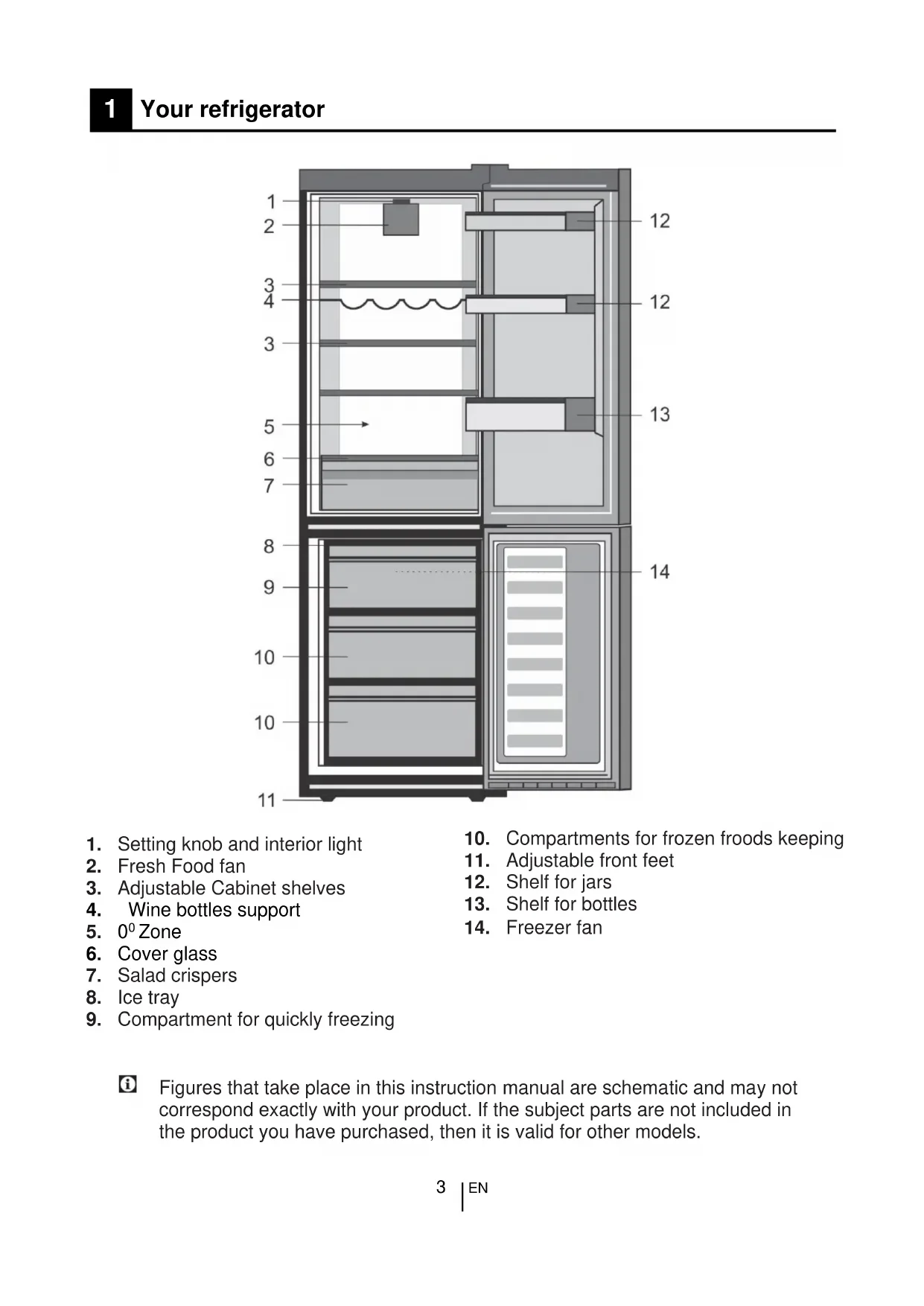 1 Your refrigerator

1
2
3
4
3
5
6
7
8
9
10
10
11
12
12
13
14

1. Setting knob and interior light
2. Fresh Food fan
3. Adjustable Cabinet shelves
4. Wine bottles support
5. $0^0$ Zone
6. Cover glass
7. Salad crispers
8. Ice tray
9. Compartment for quickly freezing

10. Compartments for frozen froods keeping
11. Adjustable front feet
12. Shelf for jars
13. Shelf for bottles
14. Freezer fan

Figures that take place in this instruction manual are schematic and may not correspond exactly with your product. If the subject parts are not included in the product you have purchased, then it is valid for other models.

3 EN