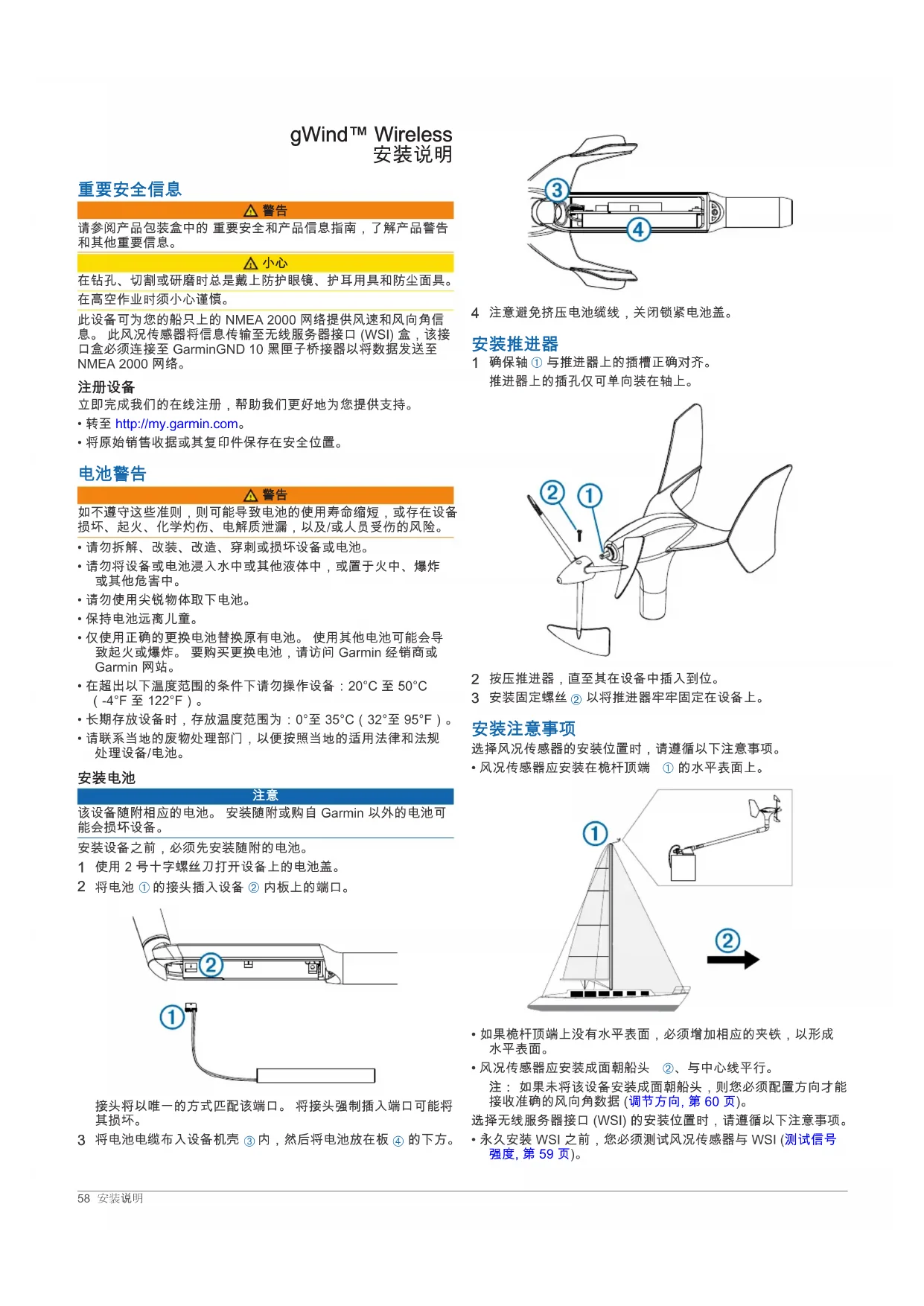 gWind™ Wireless
安装说明

重要安全信息

⚠ 警告

请参阅产品包装盒中的 重要安全和产品信息指南，了解产品警告和其他重要信息。

⚠ 小心

在钻孔、切割或研磨时总是戴上防护眼镜、护耳用具和防尘面具。

在高空作业时须小心谨慎。

此设备可为您的船只上的 NMEA 2000 网络提供风速和风向角信息。 此风况传感器将信息传输至无线服务器接口 (WSI) 盒，该接口盒必须连接至 GarminGND 10 黑匣子桥接器以将数据发送至 NMEA 2000 网络。

注册设备

立即完成我们的在线注册，帮助我们更好地为您提供支持。

• 转至 http://my.garmin.com。

• 将原始销售收据或其复印件保存在安全位置。

电池警告

⚠ 警告

如不遵守这些准则，则可能导致电池的使用寿命缩短，或存在设备损坏、起火、化学灼伤、电解质泄漏，以及/或人员受伤的风险。

• 请勿拆解、改装、改造、穿刺或损坏设备或电池。

• 请勿将设备或电池浸入水中或其他液体中，或置于火中、爆炸或其他危害中。

• 请勿使用尖锐物体取下电池。

• 保持电池远离儿童。

• 仅使用正确的更换电池替换原有电池。 使用其他电池可能会导致起火或爆炸。 要购买更换电池，请访问 Garmin 经销商或 Garmin 网站。

• 在超出以下温度范围的条件下请勿操作设备：20°C 至 50°C（-4°F 至 122°F）。

• 长期存放设备时，存放温度范围为：0°至 35°C（32°至 95°F）。

• 请联系当地的废物处理部门，以便按照当地的适用法律和法规处理设备/电池。

安装电池

注意

该设备随附相应的电池。 安装随附或购自 Garmin 以外的电池可能会损坏设备。

安装设备之前，必须先安装随附的电池。

1 使用 2 号十字螺丝刀打开设备上的电池盖。

2 将电池 ① 的接头插入设备 ② 内板上的端口。

②
①

接头将以唯一的方式匹配该端口。 将接头强制插入端口可能将其损坏。

3 将电池电缆布入设备机壳 ③ 内，然后将电池放在板 ④ 的下方。

③
④

4 注意避免挤压电池缆线，关闭锁紧电池盖。

安装推进器

1 确保轴 ① 与推进器上的插槽正确对齐。

推进器上的插孔仅可单向装在轴上。

②
①

2 按压推进器，直至其在设备中插入到位。

3 安装固定螺丝 ② 以将推进器牢牢固定在设备上。

安装注意事项

选择风况传感器的安装位置时，请遵循以下注意事项。

• 风况传感器应安装在桅杆顶端 ① 的水平表面上。

①
②

• 如果桅杆顶端上没有水平表面，必须增加相应的夹铁，以形成水平表面。

• 风况传感器应安装成面朝船头 ②、与中心线平行。

注： 如果未将该设备安装成面朝船头，则您必须配置方向才能接收准确的风向角数据 (调节方向, 第 60 页)。

选择无线服务器接口 (WSI) 的安装位置时，请遵循以下注意事项。

• 永久安装 WSI 之前，您必须测试风况传感器与 WSI (测试信号强度, 第 59 页)。

58 安装说明