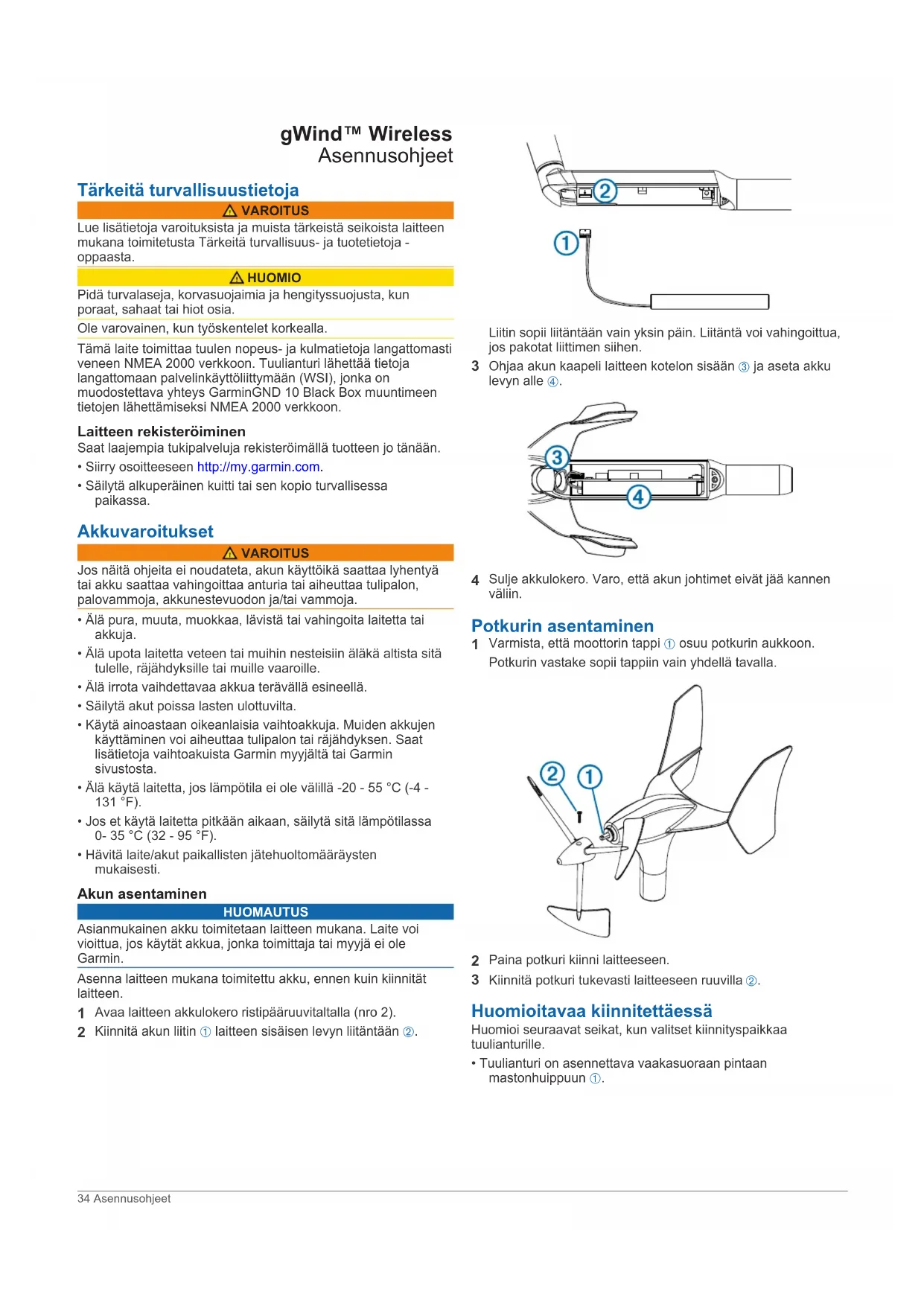 gWind™ Wireless
Asennusohjeet

Tärkeitä turvallisuustietoja

⚠ VAROITUS

Lue lisätietoja varoituksista ja muista tärkeistä seikoista laitteen mukana toimitetusta Tärkeitä turvallisuus- ja tuotetietoja -oppaasta.

⚠ HUOMIO

Pidä turvalaseja, korvasuojaimia ja hengityssuojusta, kun poraat, sahaat tai hiot osia.

Ole varovainen, kun työskentelet korkealla.

Tämä laite toimittaa tuulen nopeus- ja kulmatietoja langattomasti veneen NMEA 2000 verkkoon. Tuulianturi lähettää tietoja langattomaan palvelinkäyttöliittymään (WSI), jonka on muodostettava yhteys GarminGND 10 Black Box muuntimeen tietojen lähettämiseksi NMEA 2000 verkkoon.

Laitteen rekisteröiminen

Saat laajempia tukipalveluja rekisteröimällä tuotteen jo tänään.

• Siirry osoitteeseen http://my.garmin.com.

• Säilytä alkuperäinen kuitti tai sen kopio turvallisessa paikassa.

Akkuvaroitukset

⚠ VAROITUS

Jos näitä ohjeita ei noudateta, akun käyttöikä saattaa lyhentyä tai akku saattaa vahingoittaa anturia tai aiheuttaa tulipalon, palovammoja, akkunestevuodon ja/tai vammoja.

• Älä pura, muuta, muokkaa, lävistä tai vahingoita laitetta tai akkuja.

• Älä upota laitetta veteen tai muihin nesteisiin äläkä altista sitä tulelle, räjähdyksille tai muille vaaroille.

• Älä irrota vaihdettavaa akkua terävällä esineellä.

• Säilytä akut poissa lasten ulottuvilta.

• Käytä ainoastaan oikeanlaisia vaihtoakkuja. Muiden akkujen käyttäminen voi aiheuttaa tulipalon tai räjähdyksen. Saat lisätietoja vaihtoakuista Garmin myyjältä tai Garmin sivustosta.

• Älä käytä laitetta, jos lämpötila ei ole välillä -20 - 55 °C (-4 - 131 °F).

• Jos et käytä laitetta pitkään aikaan, säilytä sitä lämpötilassa 0- 35 °C (32 - 95 °F).

• Hävitä laite/akut paikallisten jätehuoltomääräysten mukaisesti.

Akun asentaminen

HUOMAUTUS

Asianmukainen akku toimitetaan laitteen mukana. Laite voi vioittua, jos käytät akkua, jonka toimittaja tai myyjä ei ole Garmin.

Asenna laitteen mukana toimitettu akku, ennen kuin kiinnität laitteen.

1 Avaa laitteen akkulokero ristipääruuvitaltalla (nro 2).

2 Kiinnitä akun liitin ① laitteen sisäisen levyn liitäntään ②.

②
①

Liitin sopii liitäntään vain yksin päin. Liitäntä voi vahingoittua, jos pakotat liittimen siihen.

3 Ohjaa akun kaapeli laitteen kotelon sisään ③ ja aseta akku levyn alle ④.

③
④

4 Sulje akkulokero. Varo, että akun johtimet eivät jää kannen väliin.

Potkurin asentaminen

1 Varmista, että moottorin tappi ① osuu potkurin aukkoon.

Potkurin vastake sopii tappiin vain yhdellä tavalla.

②
①

2 Paina potkuri kiinni laitteeseen.

3 Kiinnitä potkuri tukevasti laitteeseen ruuvilla ②.

Huomioitavaa kiinnitettäessä

Huomioi seuraavat seikat, kun valitset kiinnityspaikkaa tuulianturille.

• Tuulianturi on asennettava vaakasuoraan pintaan mastonhuippuun ①.

34 Asennusohjeet